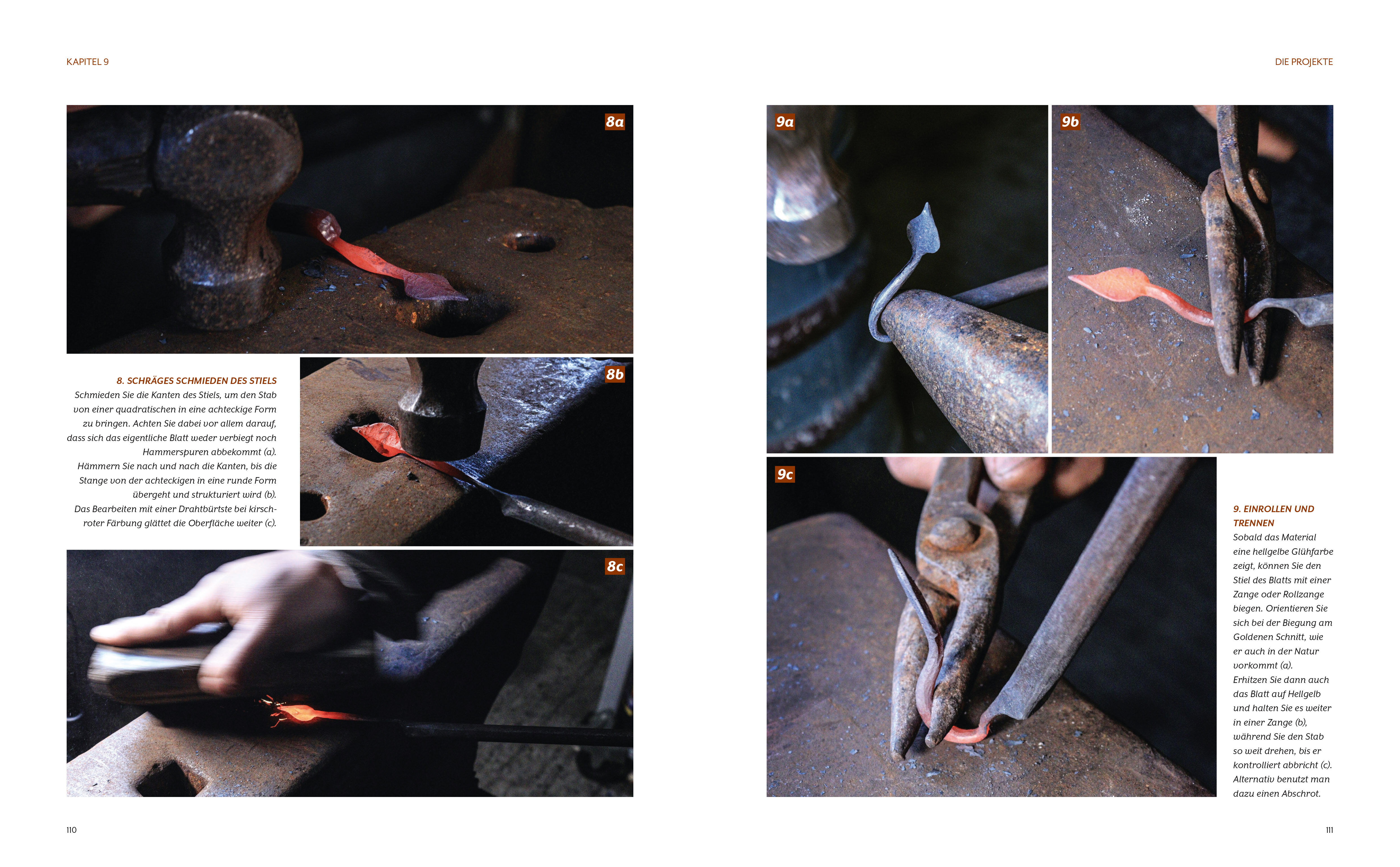 KAPITEL 9

8a

8. SCHRÄGES SCHMIEDEN DES STIELS
Schmieden Sie die Kanten des Stiels, um den Stab von einer quadratischen in eine achteckige Form zu bringen. Achten Sie dabei vor allem darauf, dass sich das eigentliche Blatt weder verbiegt noch Hammerspuren abbekommt (a).
Hämmern Sie nach und nach die Kanten, bis die Stange von der achteckigen in eine runde Form übergeht und strukturiert wird (b).
Das Bearbeiten mit einer Drahtbürste bei kirschroter Färbung glättet die Oberfläche weiter (c).

8b

8c

110

DIE PROJEKTE

9a

9b

9c

9. EINROLLEN UND TRENNEN
Sobald das Material eine hellgelbe Glühfarbe zeigt, können Sie den Stiel des Blatts mit einer Zange oder Rollzange biegen. Orientieren Sie sich bei der Biegung am Goldenen Schnitt, wie er auch in der Natur vorkommt (a).
Erhitzen Sie dann auch das Blatt auf Hellgelb und halten Sie es weiter in einer Zange (b), während Sie den Stab so weit drehen, bis er kontrolliert abbricht (c).
Alternativ benutzt man dazu einen Abschrot.

111