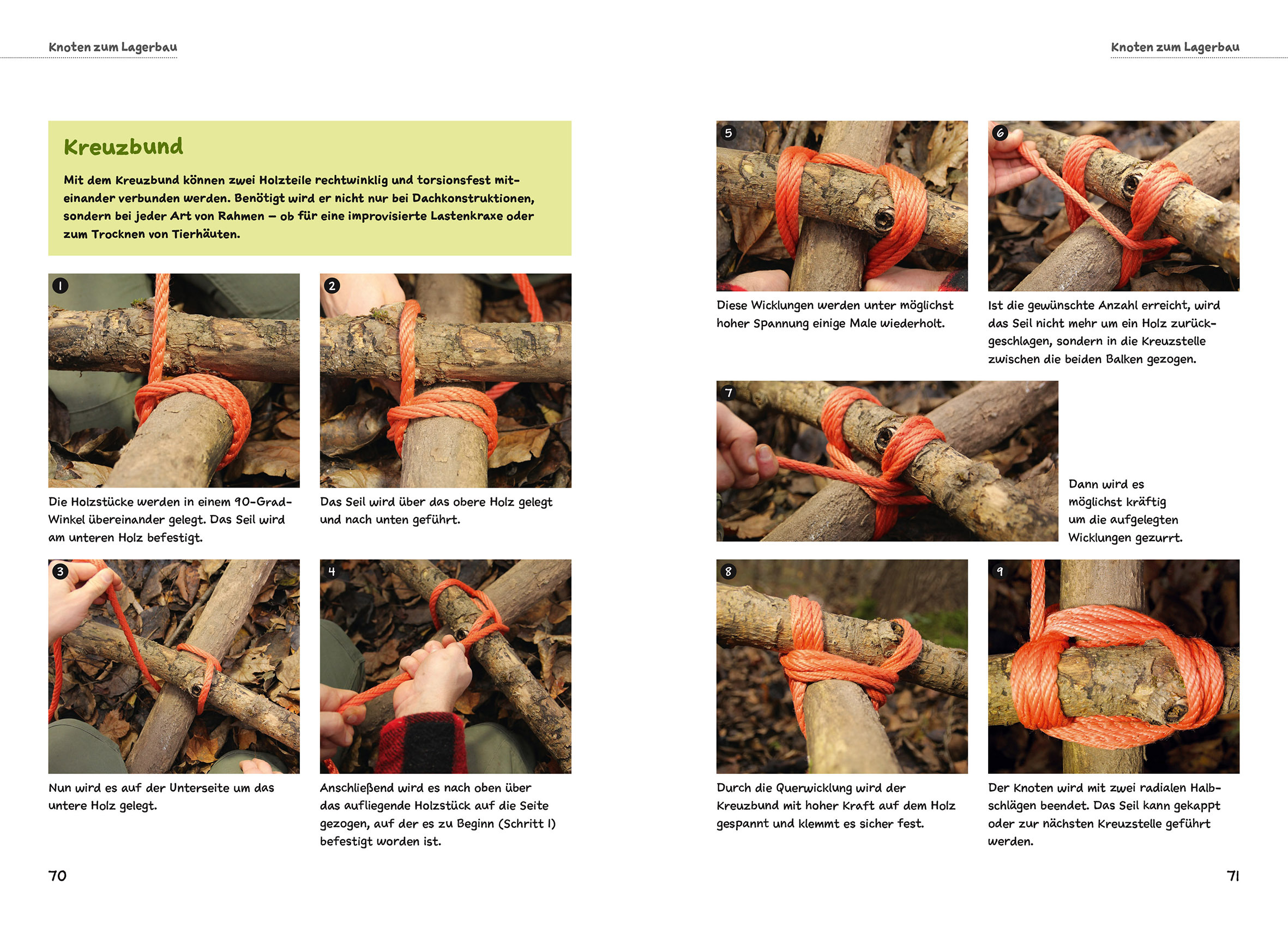 Knoten zum Lagerbau

Kreuzbund

Mit dem Kreuzbund können zwei Holzteile rechtwinklig und torsionsfest miteinander verbunden werden. Benötigt wird er nicht nur bei Dachkonstruktionen, sondern bei jeder Art von Rahmen – ob für eine improvisierte Lastenkraxe oder zum Trocknen von Tierhäuten.

1

Die Holzstücke werden in einem 90-Grad-Winkel übereinander gelegt. Das Seil wird am unteren Holz befestigt.

2

Das Seil wird über das obere Holz gelegt und nach unten geführt.

3

Nun wird es auf der Unterseite um das untere Holz gelegt.

4

Anschließend wird es nach oben über das aufliegende Holzstück auf die Seite gezogen, auf der es zu Beginn (Schritt 1) befestigt worden ist.

70

Knoten zum Lagerbau

5

Diese Wicklungen werden unter möglichst hoher Spannung einige Male wiederholt.

6

Ist die gewünschte Anzahl erreicht, wird das Seil nicht mehr um ein Holz zurückgeschlagen, sondern in die Kreuzstelle zwischen die beiden Balken gezogen.

7

Dann wird es möglichst kräftig um die aufgelegten Wicklungen gezurrt.

8

Durch die Querwicklung wird der Kreuzbund mit hoher Kraft auf dem Holz gespannt und klemmt es sicher fest.

9

Der Knoten wird mit zwei radialen Halbschlägen beendet. Das Seil kann gekappt oder zur nächsten Kreuzstelle geführt werden.

71