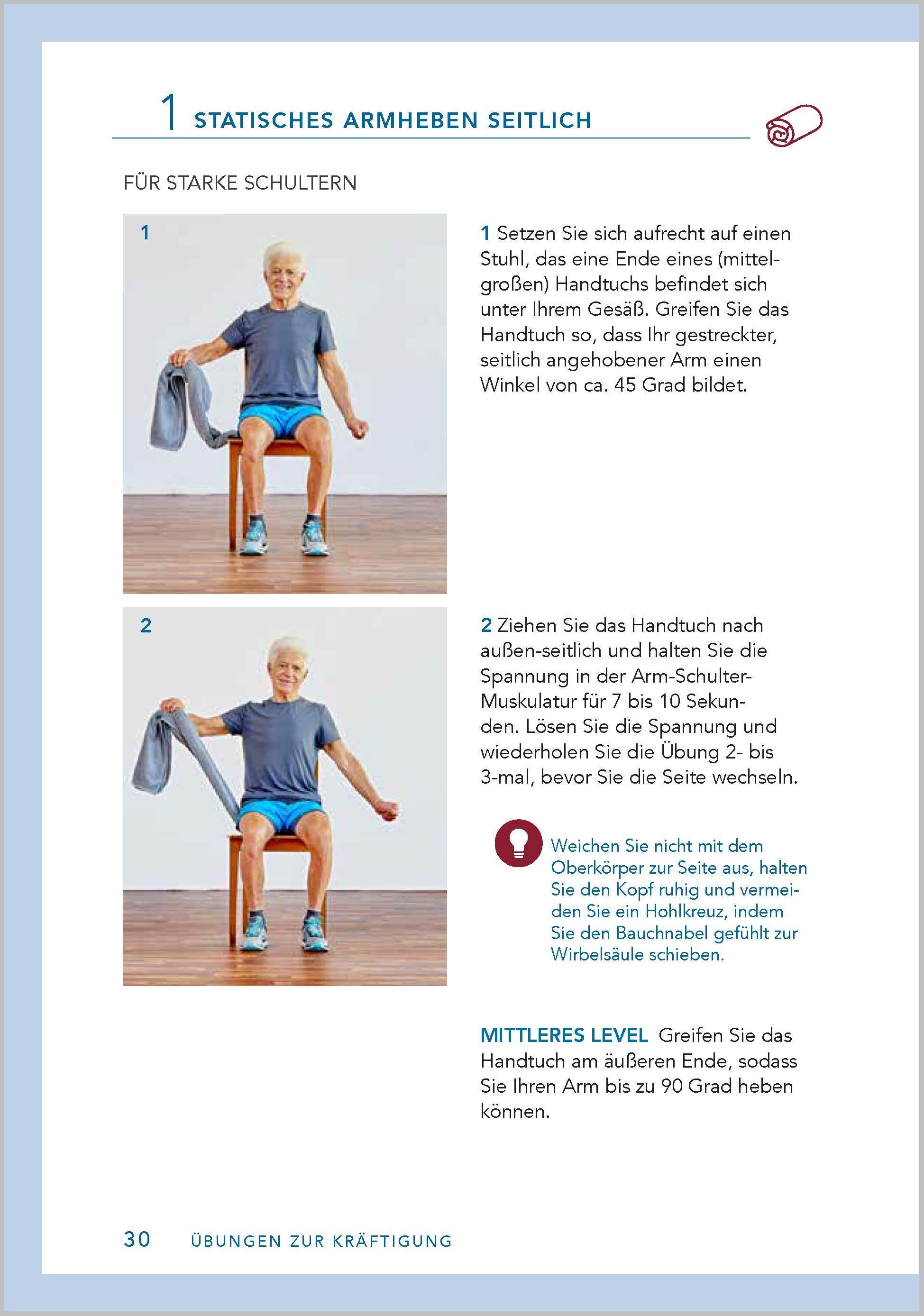 1 STATISCHES ARMHEBEN SEITLICH

FÜR STARKE SCHULTERN

1

1 Setzen Sie sich aufrecht auf einen Stuhl, das eine Ende eines (mittelgroßen) Handtuchs befindet sich unter Ihrem Gesäß. Greifen Sie das Handtuch so, dass Ihr gestreckter, seitlich angehobener Arm einen Winkel von ca. 45 Grad bildet.

2

2 Ziehen Sie das Handtuch nach außen-seitlich und halten Sie die Spannung in der Arm-Schulter-Muskulatur für 7 bis 10 Sekunden. Lösen Sie die Spannung und wiederholen Sie die Übung 2- bis 3-mal, bevor Sie die Seite wechseln.

Weichen Sie nicht mit dem Oberkörper zur Seite aus, halten Sie den Kopf ruhig und vermeiden Sie ein Hohlkreuz, indem Sie den Bauchnabel gefühlt zur Wirbelsäule schieben.

MITTLERES LEVEL Greifen Sie das Handtuch am äußeren Ende, sodass Sie Ihren Arm bis zu 90 Grad heben können.

30 ÜBUNGEN ZUR KRÄFTIGUNG