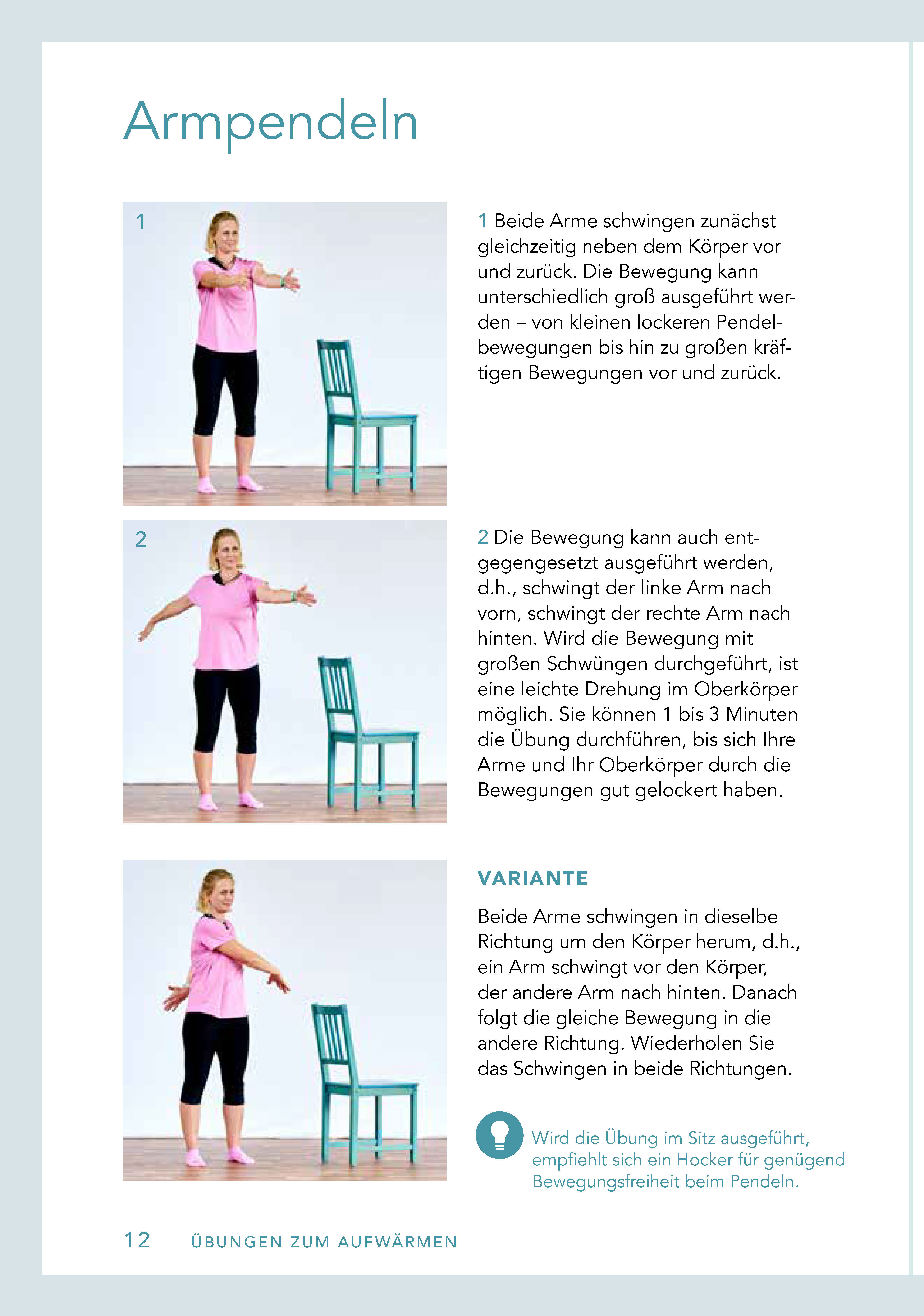 Armpendeln

1

1 Beide Arme schwingen zunächst gleichzeitig neben dem Körper vor und zurück. Die Bewegung kann unterschiedlich groß ausgeführt werden – von kleinen lockeren Pendelbewegungen bis hin zu großen kräftigen Bewegungen vor und zurück.

2

2 Die Bewegung kann auch entgegengesetzt ausgeführt werden, d.h., schwingt der linke Arm nach vorn, schwingt der rechte Arm nach hinten. Wird die Bewegung mit großen Schwüngen durchgeführt, ist eine leichte Drehung im Oberkörper möglich. Sie können 1 bis 3 Minuten die Übung durchführen, bis sich Ihre Arme und Ihr Oberkörper durch die Bewegungen gut gelockert haben.

VARIANTE

Beide Arme schwingen in dieselbe Richtung um den Körper herum, d.h., ein Arm schwingt vor den Körper, der andere Arm nach hinten. Danach folgt die gleiche Bewegung in die andere Richtung. Wiederholen Sie das Schwingen in beide Richtungen.

Wird die Übung im Sitz ausgeführt, empfiehlt sich ein Hocker für genügend Bewegungsfreiheit beim Pendeln.

12 ÜBUNGEN ZUM AUFWÄRMEN