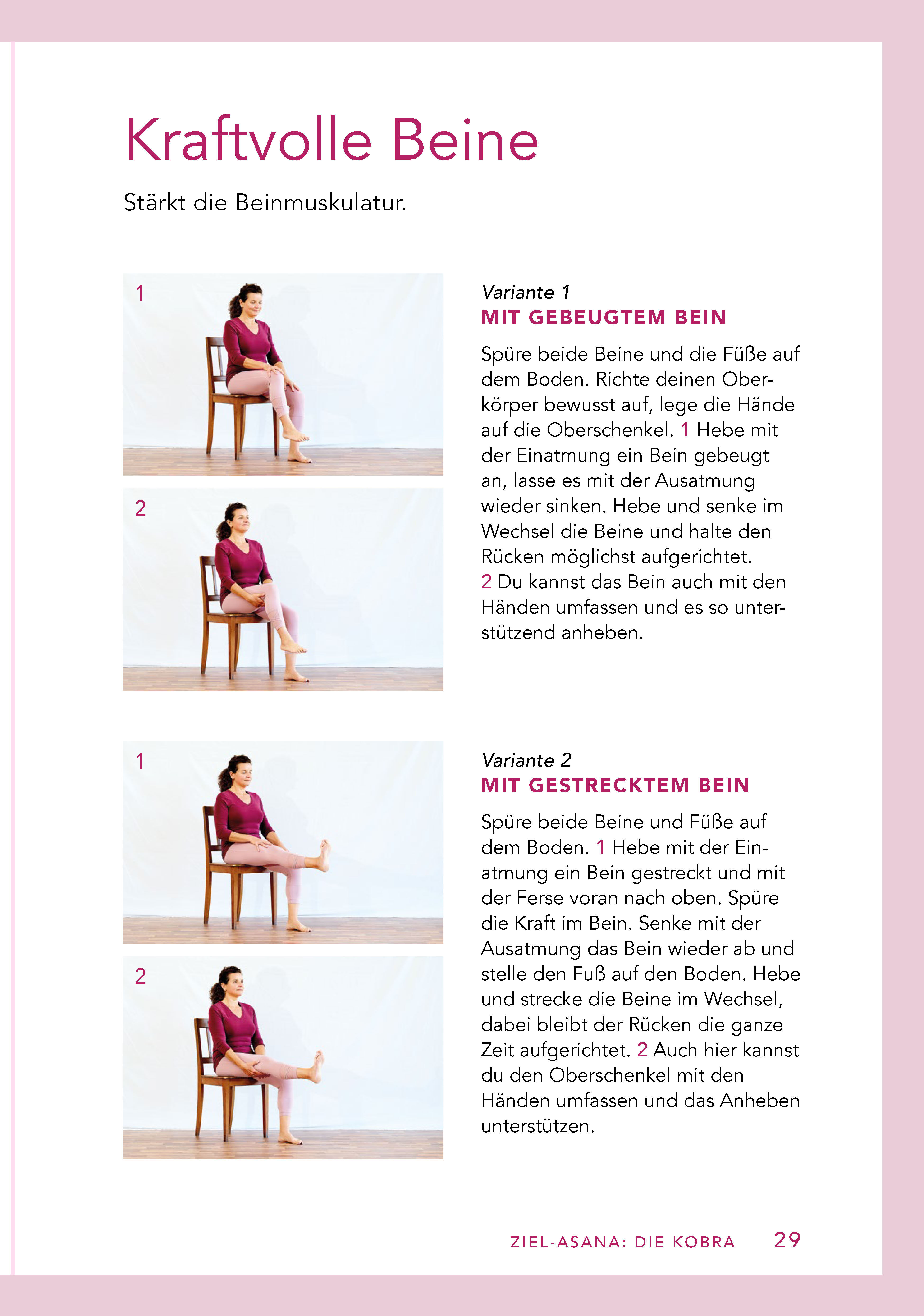 Kraftvolle Beine

Stärkt die Beinmuskulatur.

1

2

Variante 1
MIT GEBEUGTEM BEIN

Spüre beide Beine und die Füße auf dem Boden. Richte deinen Oberkörper bewusst auf, lege die Hände auf die Oberschenkel. 1 Hebe mit der Einatmung ein Bein gebeugt an, lasse es mit der Ausatmung wieder sinken. Hebe und senke im Wechsel die Beine und halte den Rücken möglichst aufgerichtet.
2 Du kannst das Bein auch mit den Händen umfassen und es so unterstützend anheben.

1

2

Variante 2
MIT GESTRECKTEM BEIN

Spüre beide Beine und Füße auf dem Boden. 1 Hebe mit der Einatmung ein Bein gestreckt und mit der Ferse voran nach oben. Spüre die Kraft im Bein. Senke mit der Ausatmung das Bein wieder ab und stelle den Fuß auf den Boden. Hebe und strecke die Beine im Wechsel, dabei bleibt der Rücken die ganze Zeit aufgerichtet. 2 Auch hier kannst du den Oberschenkel mit den Händen umfassen und das Anheben unterstützen.

ZIEL-ASANA: DIE KOBRA 29