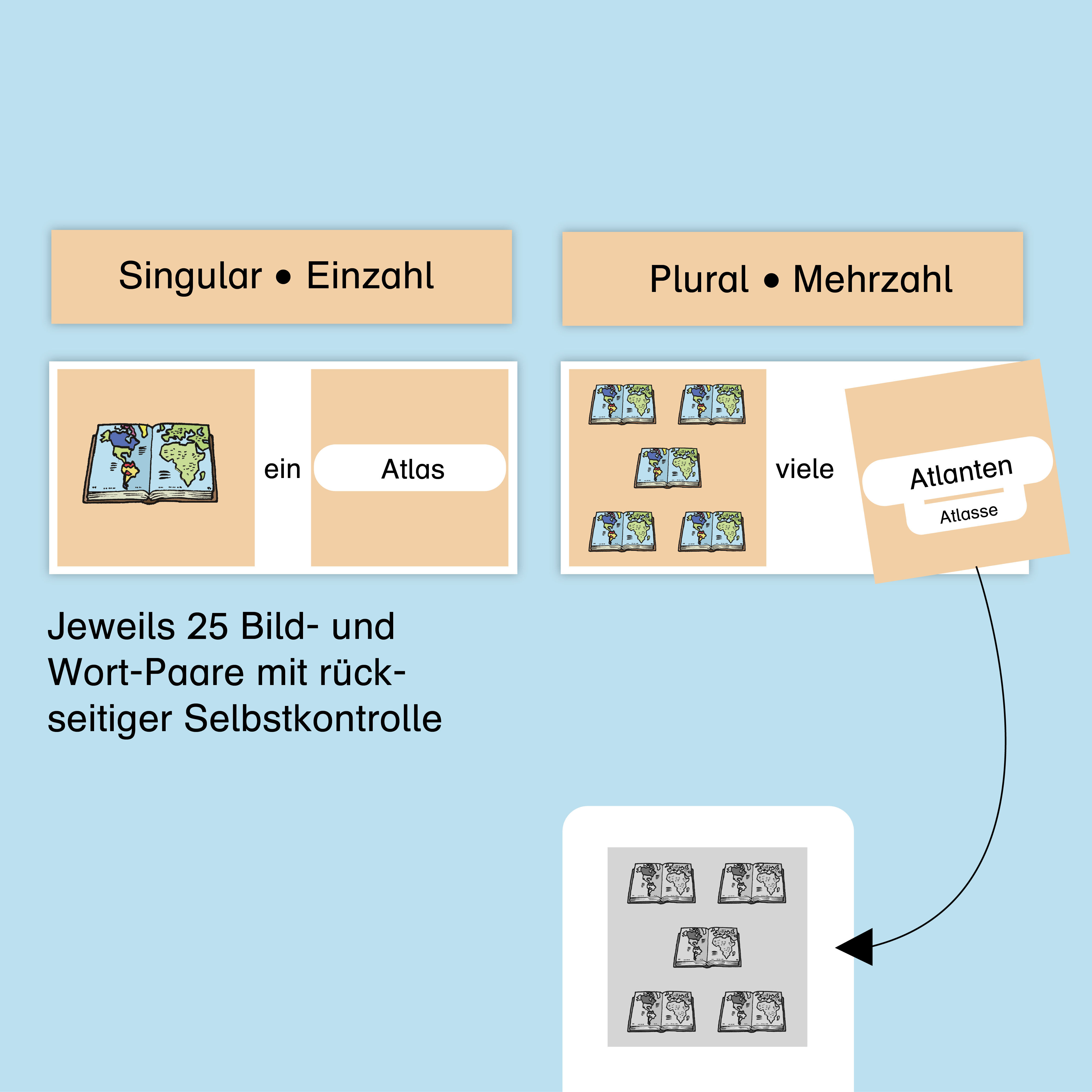 Singular • Einzahl

Plural • Mehrzahl

ein Atlas

viele Atlanten

Atlasse

Jeweils 25 Bild- und Wort-Paare mit rückseitiger Selbstkontrolle