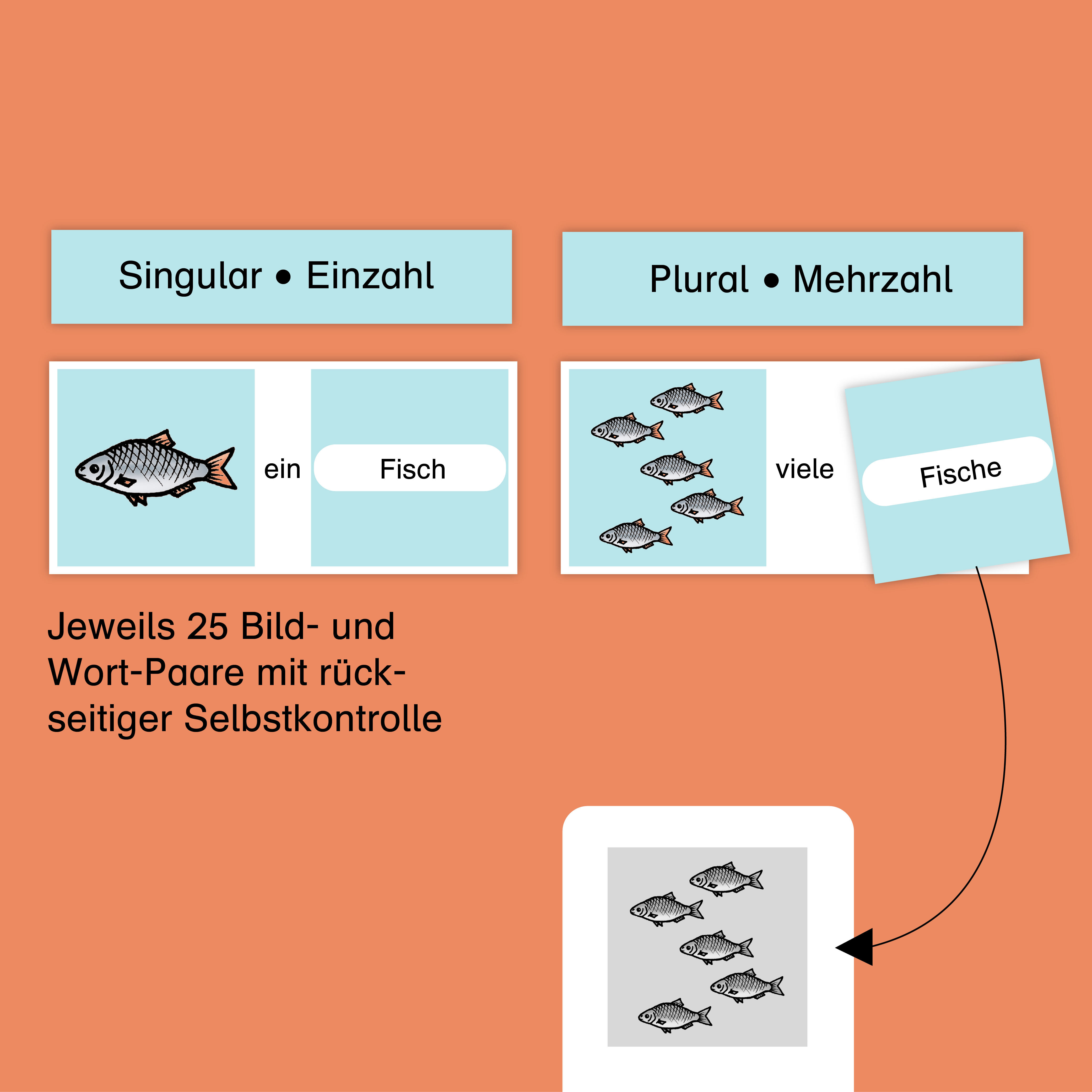 Singular • Einzahl

Plural • Mehrzahl

ein

Fisch

viele

Fische

Jeweils 25 Bild- und Wort-Paare mit rückseitiger Selbstkontrolle