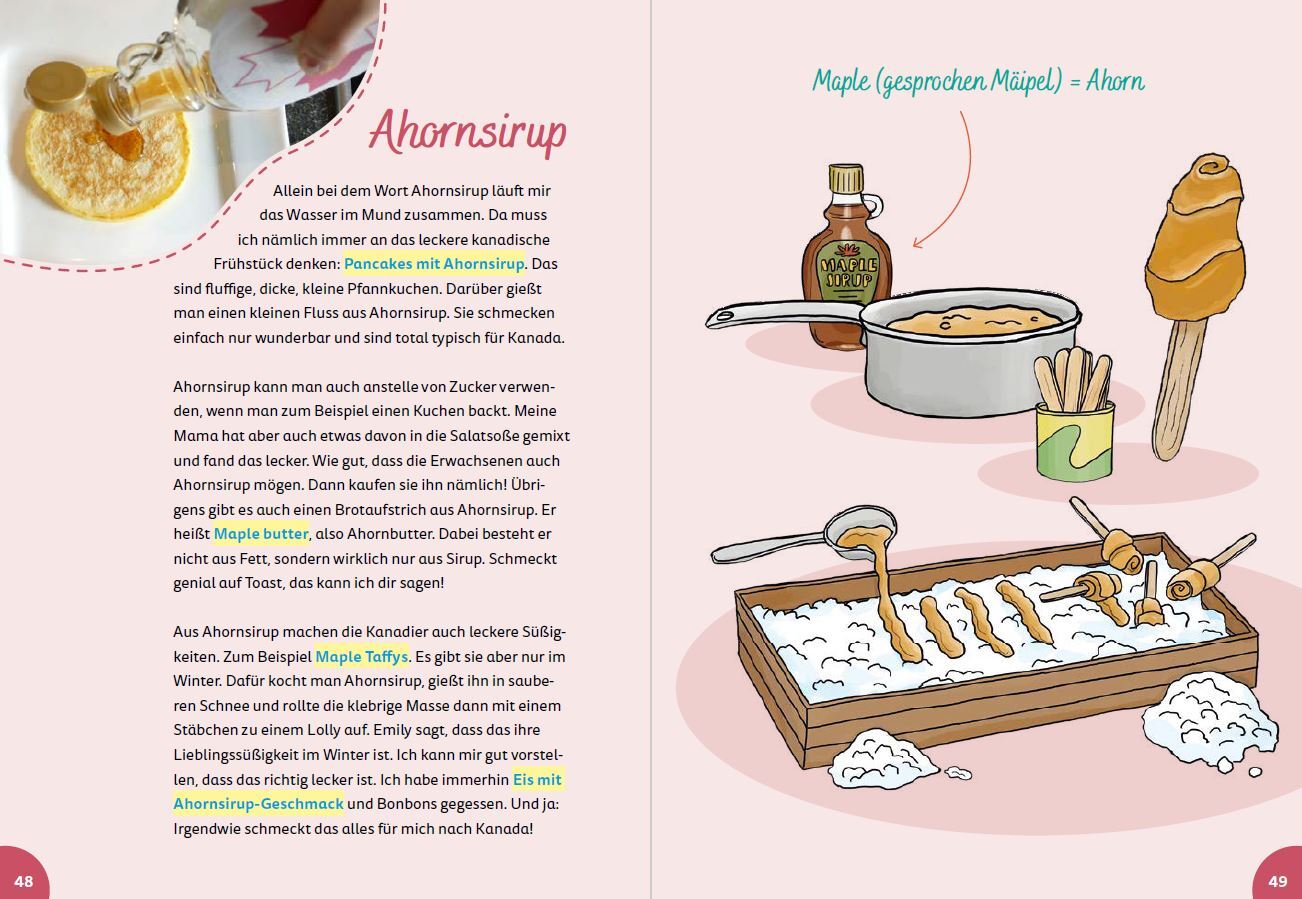 Ahornsirup

Allein bei dem Wort Ahornsirup läuft mir das Wasser im Mund zusammen. Da muss ich nämlich immer an das leckere kanadische Frühstück denken: Pancakes mit Ahornsirup. Das sind fluffige, dicke, kleine Pfannkuchen. Darüber gießt man einen kleinen Fluss aus Ahornsirup. Sie schmecken einfach nur wunderbar und sind total typisch für Kanada.

Ahornsirup kann man auch anstelle von Zucker verwenden, wenn man zum Beispiel einen Kuchen backt. Meine Mama hat aber auch etwas davon in die Salatsoße gemixt und fand das lecker. Wie gut, dass die Erwachsenen auch Ahornsirup mögen. Dann kaufen sie ihn nämlich! Übrigens gibt es auch einen Brotaufstrich aus Ahornsirup. Er heißt Maple butter, also Ahornbutter. Dabei besteht er nicht aus Fett, sondern wirklich nur aus Sirup. Schmeckt genial auf Toast, das kann ich dir sagen!

Aus Ahornsirup machen die Kanadier auch leckere Süßigkeiten. Zum Beispiel Maple Taffys. Es gibt sie aber nur im Winter. Dafür kocht man Ahornsirup, gießt ihn in sauberen Schnee und rollte die klebrige Masse dann mit einem Stäbchen zu einem Lolly auf. Emily sagt, dass das ihre Lieblingssüßigkeit im Winter ist. Ich kann mir gut vorstellen, dass das richtig lecker ist. Ich habe immerhin Eis mit Ahornsirup-Geschmack und Bonbons gegessen. Und ja: Irgendwie schmeckt das alles für mich nach Kanada!

48

Maple (gesprochen Mäipel) = Ahorn

MAPLE SIRUP

49