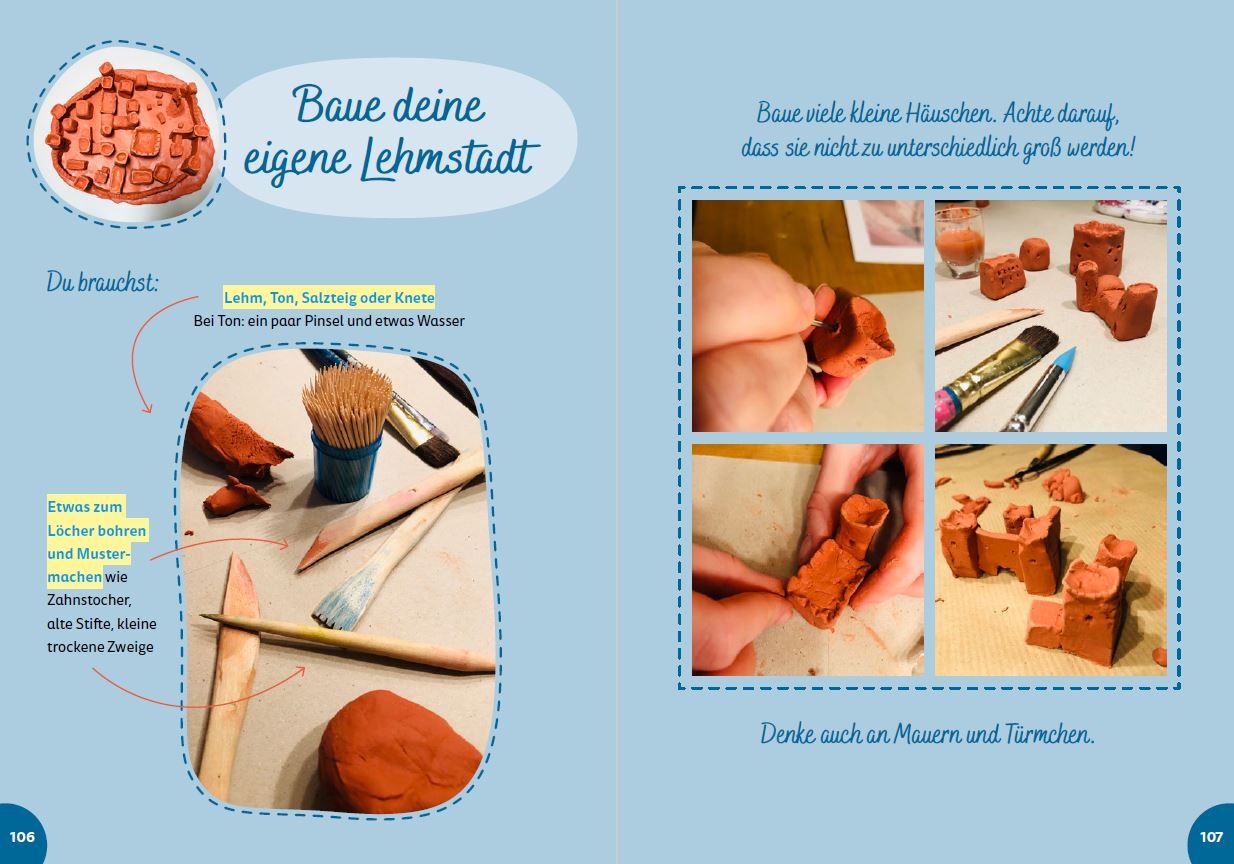 Baue deine eigene Lehmstadt

Du brauchst:

Lehm, Ton, Salzteig oder Knete
Bei Ton: ein paar Pinsel und etwas Wasser

Etwas zum Löcher bohren und Mustermachen wie Zahnstocher, alte Stifte, kleine trockene Zweige

106

Baue viele kleine Häuschen. Achte darauf, dass sie nicht zu unterschiedlich groß werden!

Denke auch an Mauern und Türmchen.

107