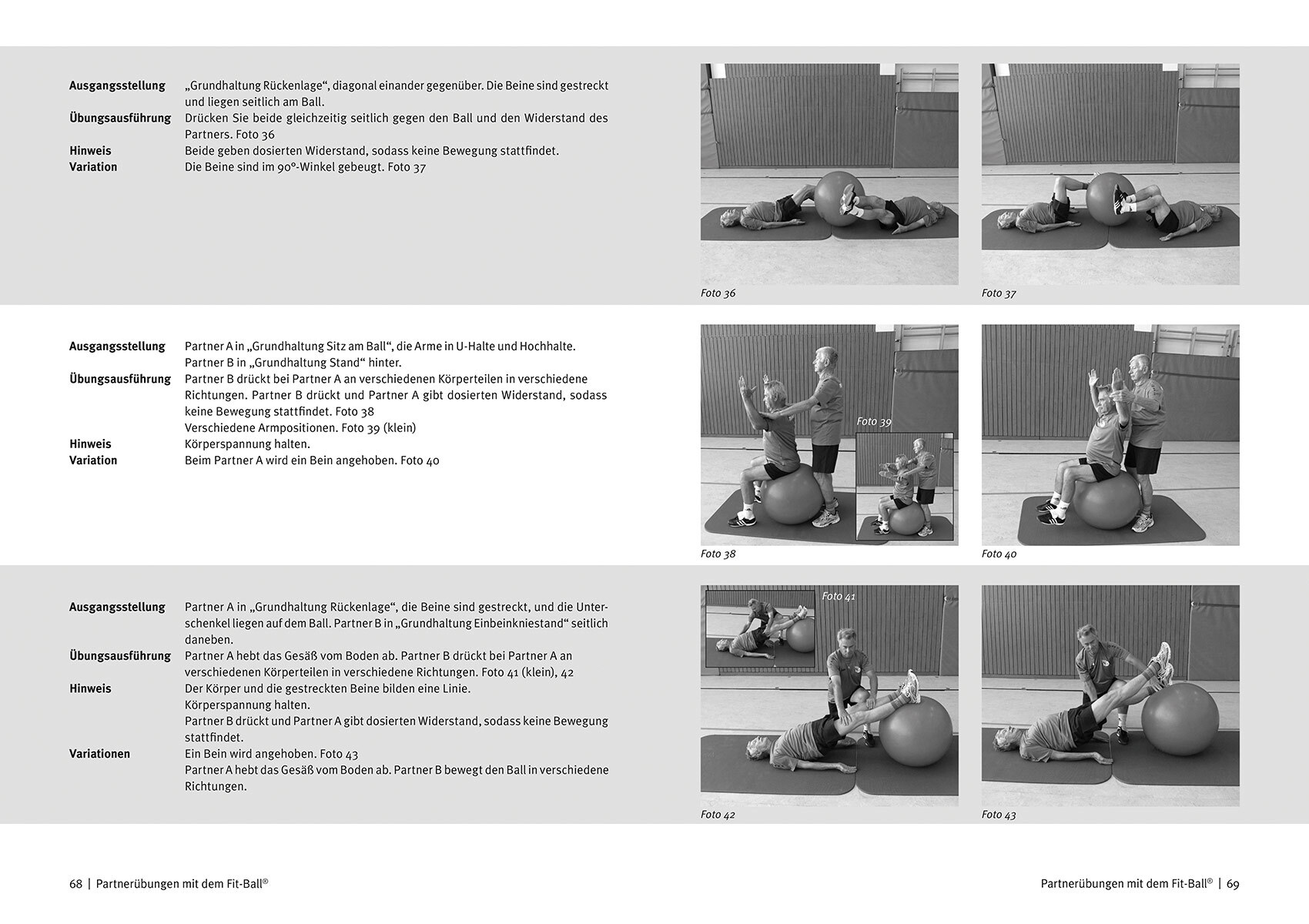 **Ausgangsstellung** „Grundhaltung Rückenlage“, diagonal einander gegenüber. Die Beine sind gestreckt und liegen seitlich am Ball.
**Übungsausführung** Drücken Sie beide gleichzeitig seitlich gegen den Ball und den Widerstand des Partners. Foto 36
**Hinweis** Beide geben dosierten Widerstand, sodass keine Bewegung stattfindet.
**Variation** Die Beine sind im 90°-Winkel gebeugt. Foto 37

Foto 36

Foto 37

**Ausgangsstellung** Partner A in „Grundhaltung Sitz am Ball“, die Arme in U-Halte und Hochhalte. Partner B in „Grundhaltung Stand“ hinter.
**Übungsausführung** Partner B drückt bei Partner A an verschiedenen Körperteilen in verschiedene Richtungen. Partner B drückt und Partner A gibt dosierten Widerstand, sodass keine Bewegung stattfindet. Foto 38
Verschiedene Armpositionen. Foto 39 (klein)
**Hinweis** Körperspannung halten.
**Variation** Beim Partner A wird ein Bein angehoben. Foto 40

Foto 39

Foto 38

Foto 40

**Ausgangsstellung** Partner A in „Grundhaltung Rückenlage“, die Beine sind gestreckt, und die Unterschenkel liegen auf dem Ball. Partner B in „Grundhaltung Einbeinkniestand“ seitlich daneben.
**Übungsausführung** Partner A hebt das Gesäß vom Boden ab. Partner B drückt bei Partner A an verschiedenen Körperteilen in verschiedene Richtungen. Foto 41 (klein), 42
**Hinweis** Der Körper und die gestreckten Beine bilden eine Linie.
Körperspannung halten.
Partner B drückt und Partner A gibt dosierten Widerstand, sodass keine Bewegung stattfindet.
**Variationen** Ein Bein wird angehoben. Foto 43
Partner A hebt das Gesäß vom Boden ab. Partner B bewegt den Ball in verschiedene Richtungen.

Foto 41

Foto 42

Foto 43

68 | Partnerübungen mit dem Fit-Ball®

Partnerübungen mit dem Fit-Ball® | 69