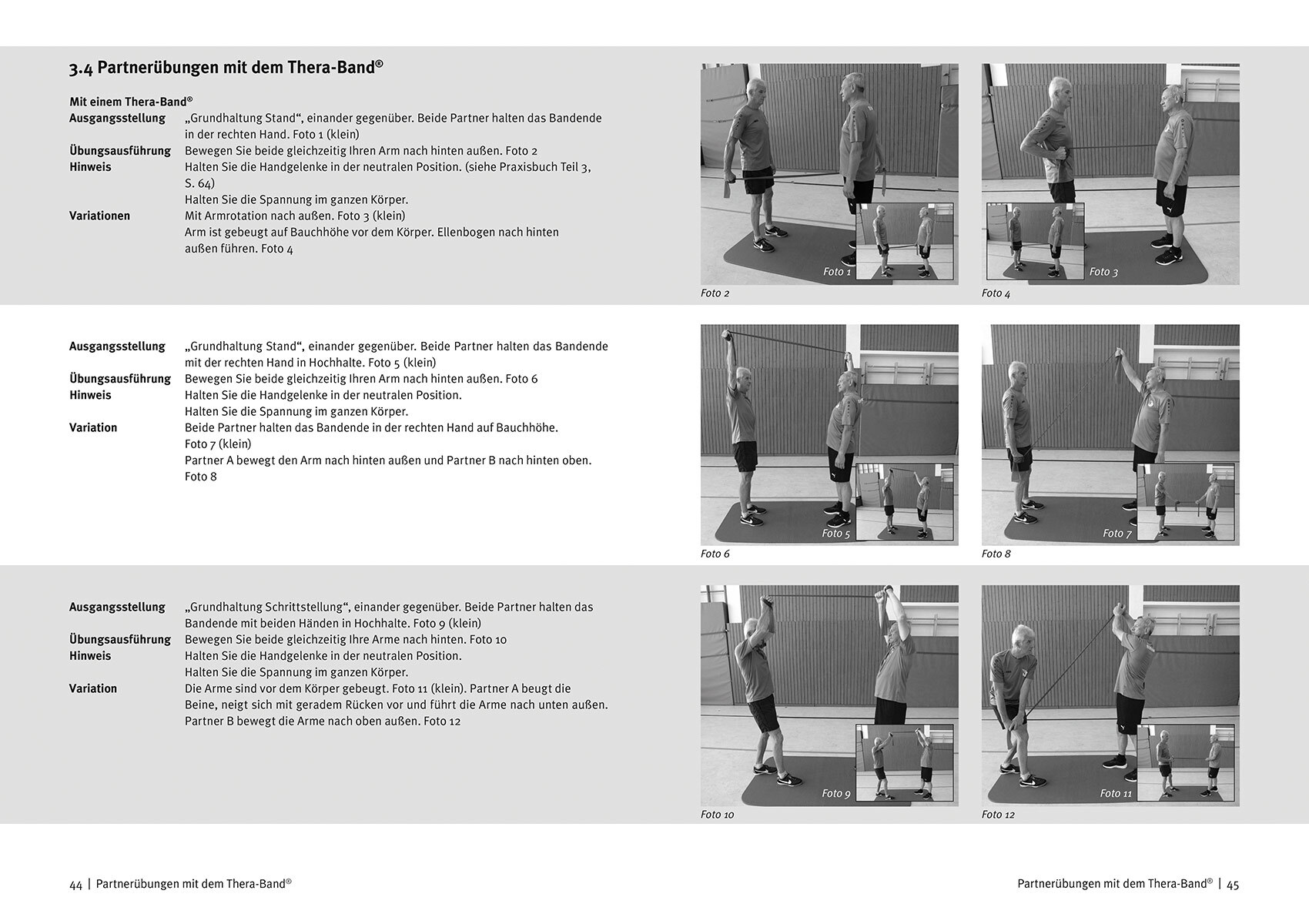 3.4 Partnerübungen mit dem Thera-Band®

Mit einem Thera-Band®

Ausgangsstellung „Grundhaltung Stand“, einander gegenüber. Beide Partner halten das Bandende in der rechten Hand. Foto 1 (klein)
Übungsausführung Bewegen Sie beide gleichzeitig Ihren Arm nach hinten außen. Foto 2
Hinweis Halten Sie die Handgelenke in der neutralen Position. (siehe Praxisbuch Teil 3, S. 64)
Halten Sie die Spannung im ganzen Körper.
Variationen Mit Armrotation nach außen. Foto 3 (klein)
Arm ist gebeugt auf Bauchhöhe vor dem Körper. Ellenbogen nach hinten außen führen. Foto 4

Foto 1
Foto 2
Foto 3
Foto 4

Ausgangsstellung „Grundhaltung Stand“, einander gegenüber. Beide Partner halten das Bandende mit der rechten Hand in Hochhalte. Foto 5 (klein)
Übungsausführung Bewegen Sie beide gleichzeitig Ihren Arm nach hinten außen. Foto 6
Hinweis Halten Sie die Handgelenke in der neutralen Position.
Halten Sie die Spannung im ganzen Körper.
Variation Beide Partner halten das Bandende in der rechten Hand auf Bauchhöhe. Foto 7 (klein)
Partner A bewegt den Arm nach hinten außen und Partner B nach hinten oben. Foto 8

Foto 5
Foto 6
Foto 7
Foto 8

Ausgangsstellung „Grundhaltung Schrittstellung“, einander gegenüber. Beide Partner halten das Bandende mit beiden Händen in Hochhalte. Foto 9 (klein)
Übungsausführung Bewegen Sie beide gleichzeitig Ihre Arme nach hinten. Foto 10
Hinweis Halten Sie die Handgelenke in der neutralen Position.
Halten Sie die Spannung im ganzen Körper.
Variation Die Arme sind vor dem Körper gebeugt. Foto 11 (klein). Partner A beugt die Beine, neigt sich mit geradem Rücken vor und führt die Arme nach unten außen. Partner B bewegt die Arme nach oben außen. Foto 12

Foto 9
Foto 10
Foto 11
Foto 12

44 | Partnerübungen mit dem Thera-Band®

Partnerübungen mit dem Thera-Band® | 45