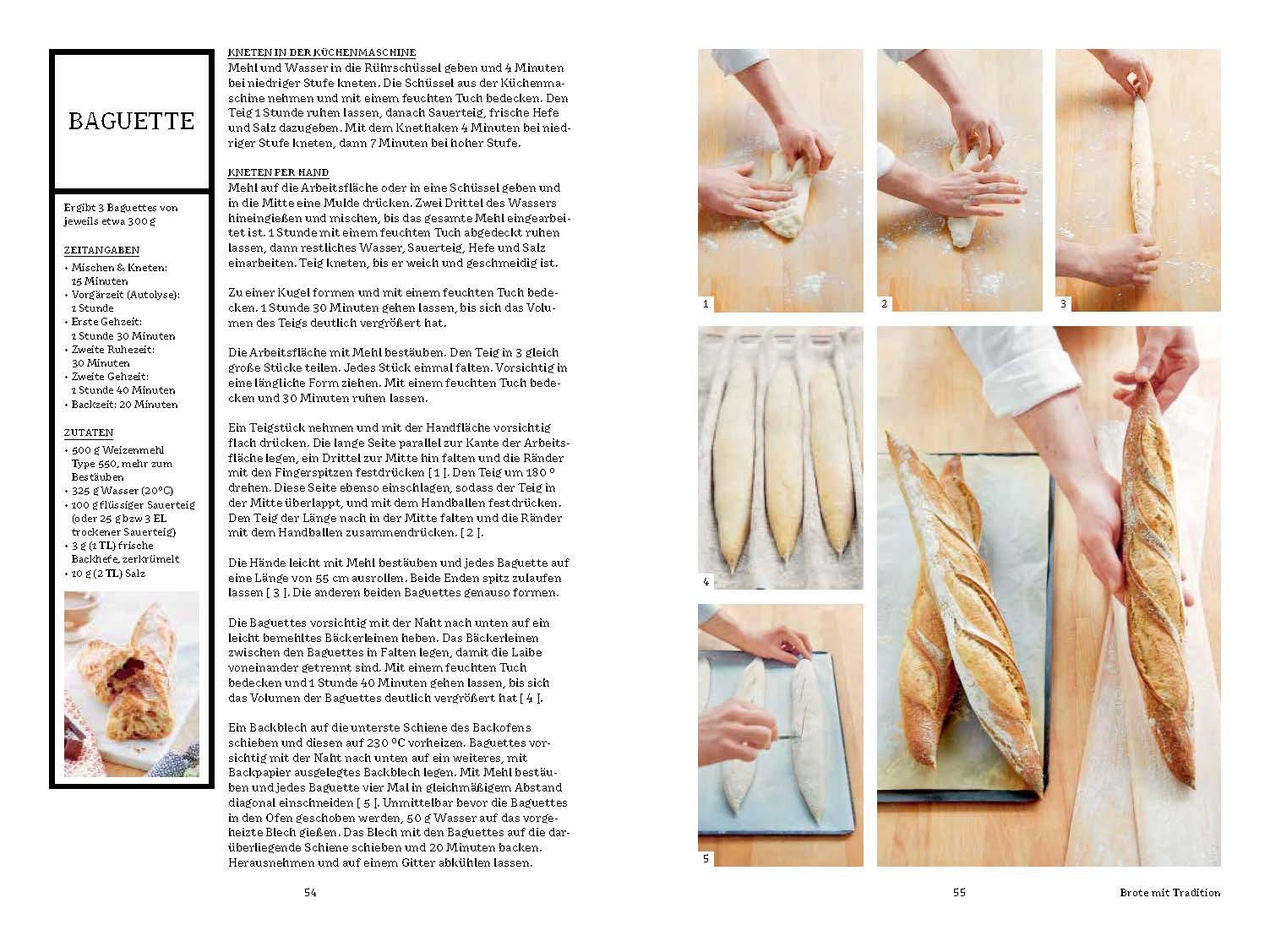 BAGUETTE

Ergibt 3 Baguettes von jeweils etwa 300 g

ZEITANGABEN
• Mischen & Kneten: 15 Minuten
• Vorgärzeit (Autolyse): 1 Stunde
• Erste Gehzeit: 1 Stunde 30 Minuten
• Zweite Ruhezeit: 30 Minuten
• Zweite Gehzeit: 1 Stunde 40 Minuten
• Backzeit: 20 Minuten

ZUTATEN
• 500 g Weizenmehl Type 550, mehr zum Bestäuben
• 325 g Wasser (20°C)
• 100 g flüssiger Sauerteig (oder 25 g bzw 3 EL trockener Sauerteig)
• 3 g (1 TL) frische Backhefe, zerkrümelt
• 10 g (2 TL) Salz

KNETEN IN DER KÜCHENMASCHINE
Mehl und Wasser in die Rührschüssel geben und 4 Minuten bei niedriger Stufe kneten. Die Schüssel aus der Küchenmaschine nehmen und mit einem feuchten Tuch bedecken. Den Teig 1 Stunde ruhen lassen, danach Sauerteig, frische Hefe und Salz dazugeben. Mit dem Knethaken 4 Minuten bei niedriger Stufe kneten, dann 7 Minuten bei hoher Stufe.

KNETEN PER HAND
Mehl auf die Arbeitsfläche oder in eine Schüssel geben und in die Mitte eine Mulde drücken. Zwei Drittel des Wassers hineingießen und mischen, bis das gesamte Mehl eingearbeitet ist. 1 Stunde mit einem feuchten Tuch abgedeckt ruhen lassen, dann restliches Wasser, Sauerteig, Hefe und Salz einarbeiten. Teig kneten, bis er weich und geschmeidig ist.

Zu einer Kugel formen und mit einem feuchten Tuch bedecken. 1 Stunde 30 Minuten gehen lassen, bis sich das Volumen des Teigs deutlich vergrößert hat.

Die Arbeitsfläche mit Mehl bestäuben. Den Teig in 3 gleich große Stücke teilen. Jedes Stück einmal falten. Vorsichtig in eine längliche Form ziehen. Mit einem feuchten Tuch bedecken und 30 Minuten ruhen lassen.

Ein Teigstück nehmen und mit der Handfläche vorsichtig flach drücken. Die lange Seite parallel zur Kante der Arbeitsfläche legen, ein Drittel zur Mitte hin falten und die Ränder mit den Fingerspitzen festdrücken [ 1 ]. Den Teig um 180 ° drehen. Diese Seite ebenso einschlagen, sodass der Teig in der Mitte überlappt, und mit dem Handballen festdrücken. Den Teig der Länge nach in der Mitte falten und die Ränder mit dem Handballen zusammendrücken. [ 2 ].

Die Hände leicht mit Mehl bestäuben und jedes Baguette auf eine Länge von 55 cm ausrollen. Beide Enden spitz zulaufen lassen [ 3 ]. Die anderen beiden Baguettes genauso formen.

Die Baguettes vorsichtig mit der Naht nach unten auf ein leicht bemehltes Bäckerleinen heben. Das Bäckerleinen zwischen den Baguettes in Falten legen, damit die Laibe voneinander getrennt sind. Mit einem feuchten Tuch bedecken und 1 Stunde 40 Minuten gehen lassen, bis sich das Volumen der Baguettes deutlich vergrößert hat [ 4 ].

Ein Backblech auf die unterste Schiene des Backofens schieben und diesen auf 230 °C vorheizen. Baguettes vorsichtig mit der Naht nach unten auf ein weiteres, mit Backpapier ausgelegtes Backblech legen. Mit Mehl bestäuben und jedes Baguette vier Mal in gleichmäßigem Abstand diagonal einschneiden [ 5 ]. Unmittelbar bevor die Baguettes in den Ofen geschoben werden, 50 g Wasser auf das vorgeheizte Blech gießen. Das Blech mit den Baguettes auf die darüberliegende Schiene schieben und 20 Minuten backen. Herausnehmen und auf einem Gitter abkühlen lassen.

54

1
2
3
4
5

55 Brote mit Tradition