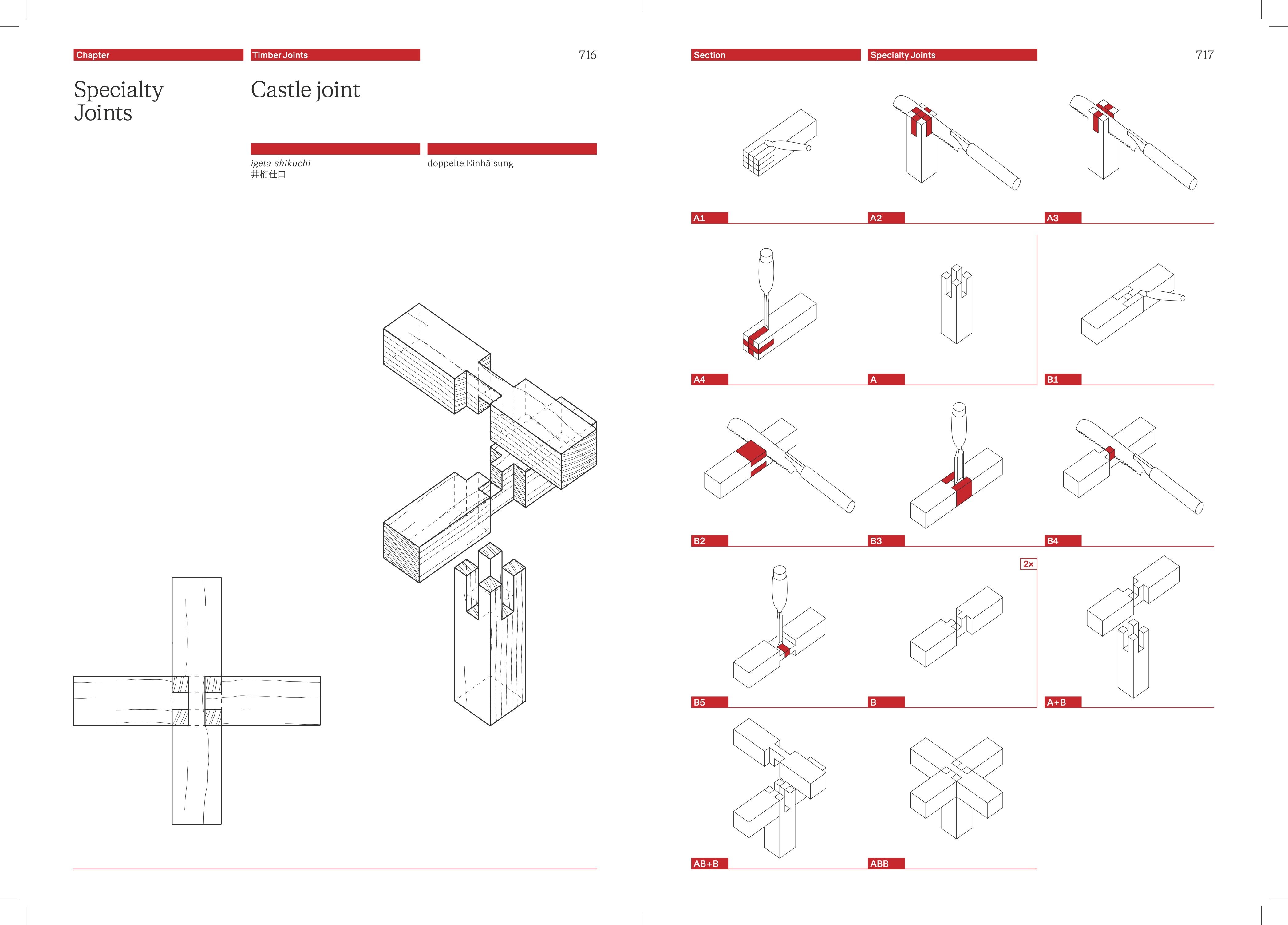 Chapter

Timber Joints

716

Specialty Joints

Castle joint

igeta-shikuchi
井桁仕口

doppelte Einhälsung

Section

Specialty Joints

717

A1

A2

A3

A4

A

B1

B2

B3

B4

2×

B5

B

A+B

AB+B

ABB