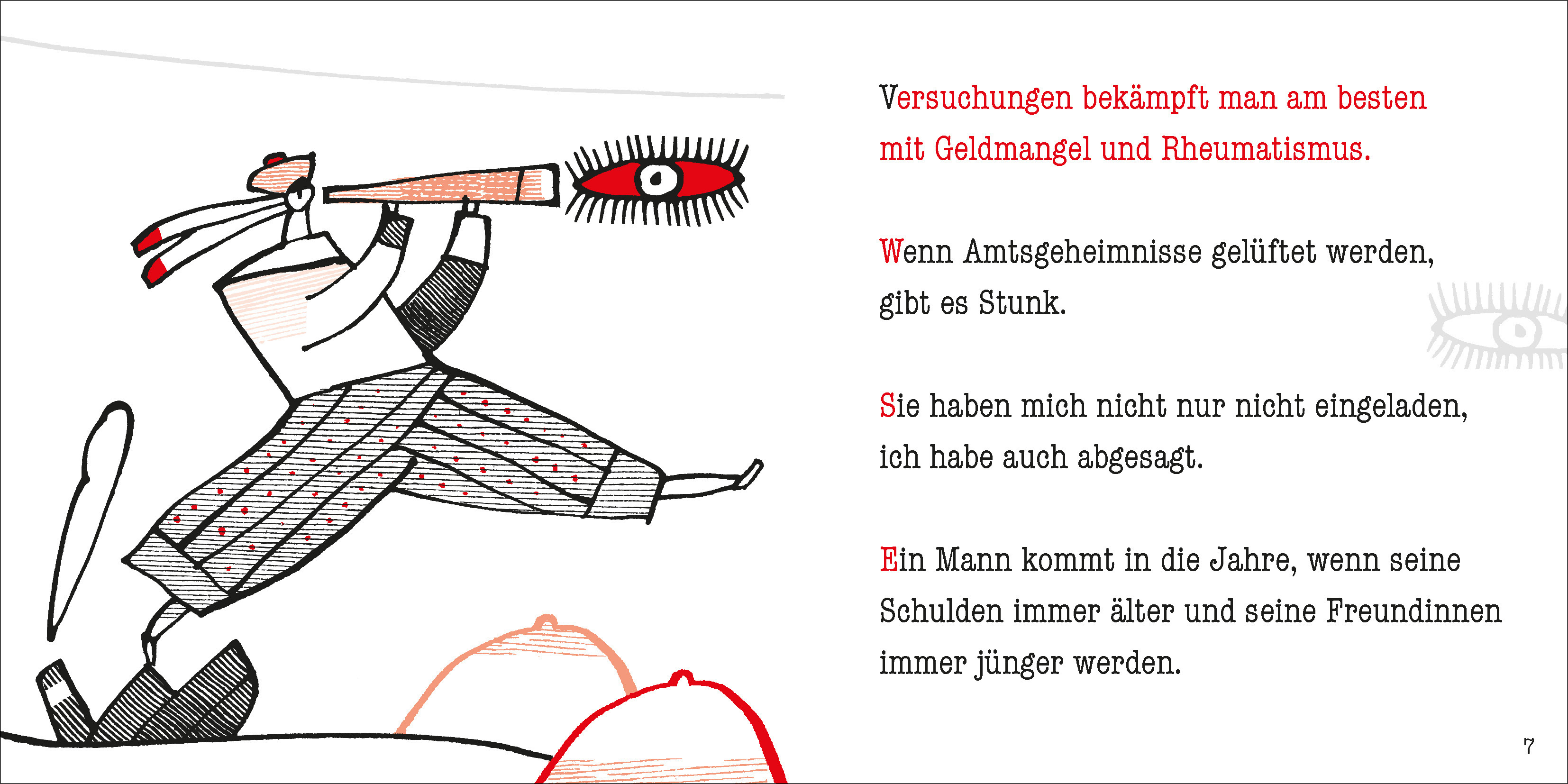 Versuchungen bekämpft man am besten mit Geldmangel und Rheumatismus.

Wenn Amtsgeheimnisse gelüftet werden, gibt es Stunk.

Sie haben mich nicht nur nicht eingeladen, ich habe auch abgesagt.

Ein Mann kommt in die Jahre, wenn seine Schulden immer älter und seine Freundinnen immer jünger werden.

7