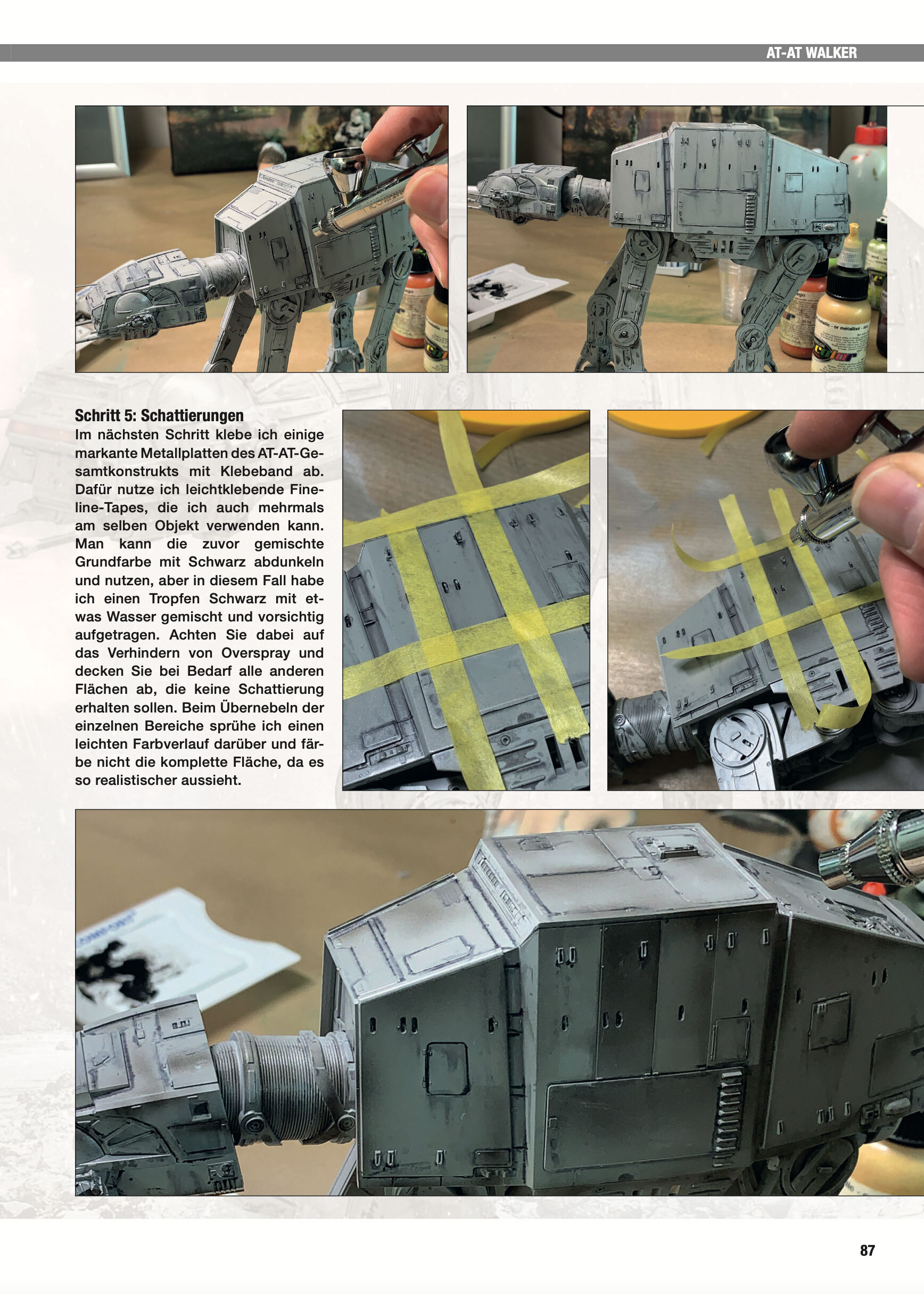 AT-AT WALKER

Schritt 5: Schattierungen
Im nächsten Schritt klebe ich einige markante Metallplatten des AT-AT-Gesamtkonstrukts mit Klebeband ab. Dafür nutze ich leichtklebende Fineline-Tapes, die ich auch mehrmals am selben Objekt verwenden kann. Man kann die zuvor gemischte Grundfarbe mit Schwarz abdunkeln und nutzen, aber in diesem Fall habe ich einen Tropfen Schwarz mit etwas Wasser gemischt und vorsichtig aufgetragen. Achten Sie dabei auf das Verhindern von Overspray und decken Sie bei Bedarf alle anderen Flächen ab, die keine Schattierung erhalten sollen. Beim Übernebeln der einzelnen Bereiche sprühe ich einen leichten Farbverlauf darüber und färbe nicht die komplette Fläche, da es so realistischer aussieht.

87