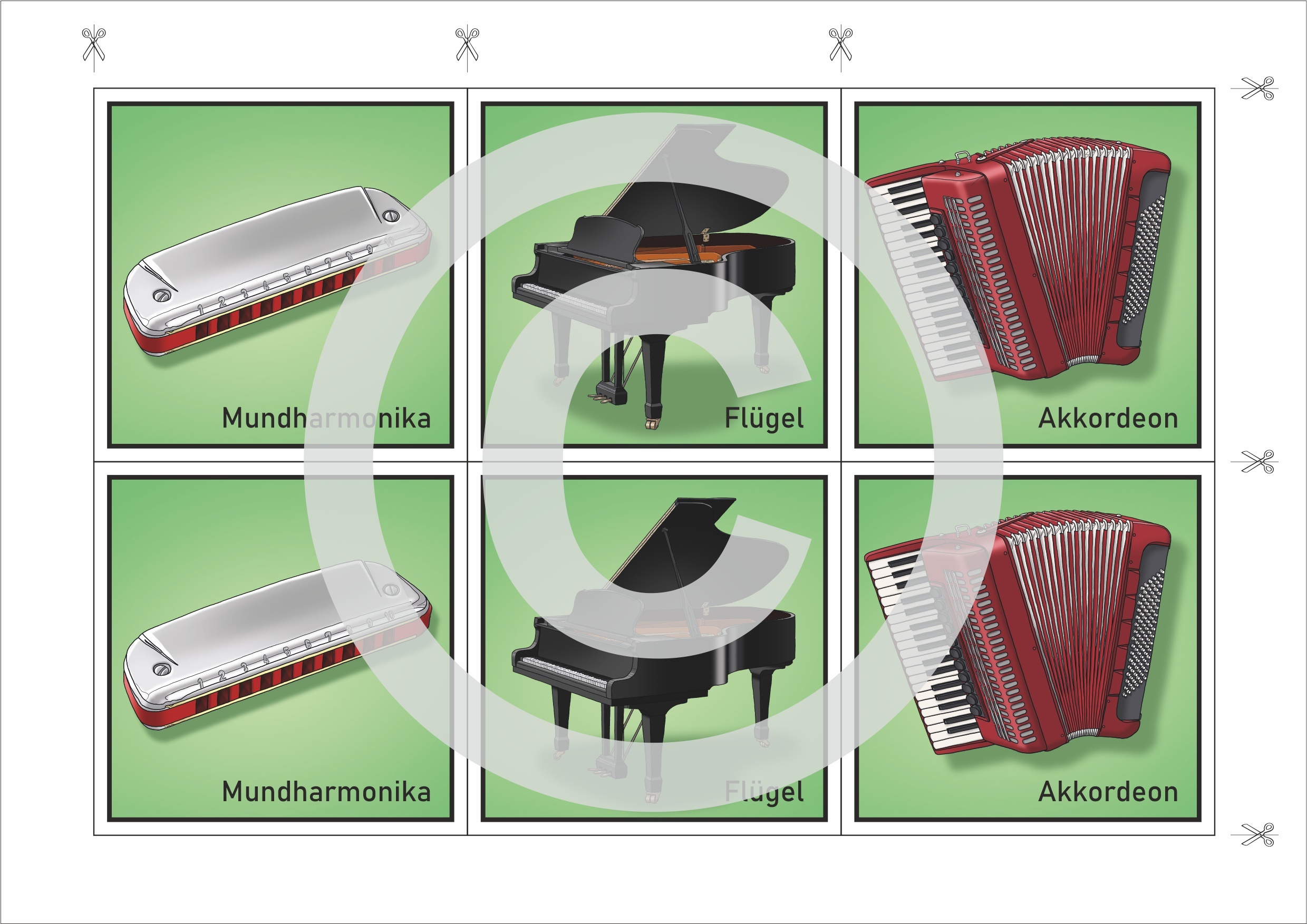 Mundharmonika

Flügel

Akkordeon

Mundharmonika

Flügel

Akkordeon