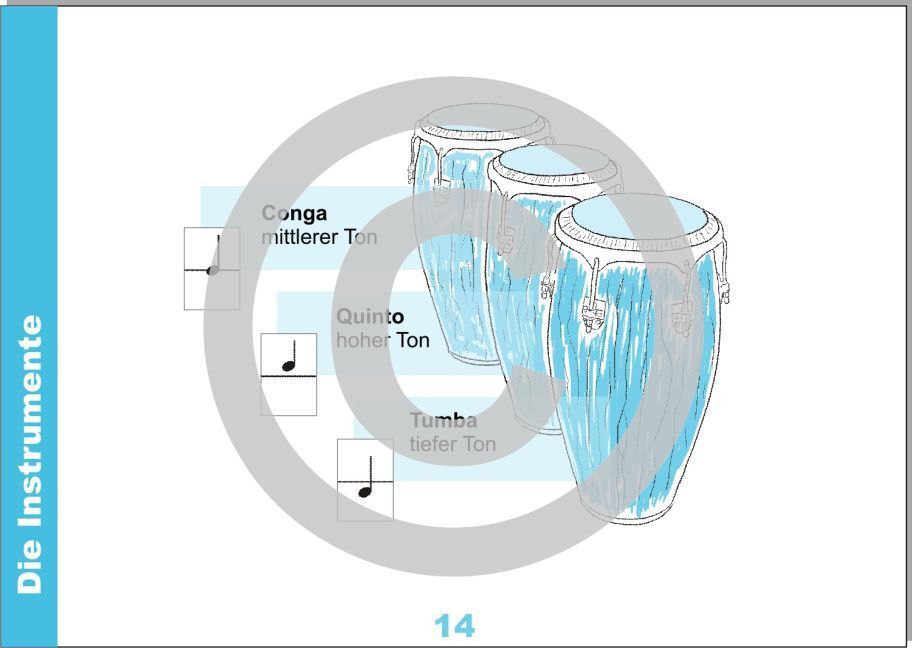 Die Instrumente

Conga
mittlerer Ton

Quinto
hoher Ton

Tumba
tiefer Ton

14