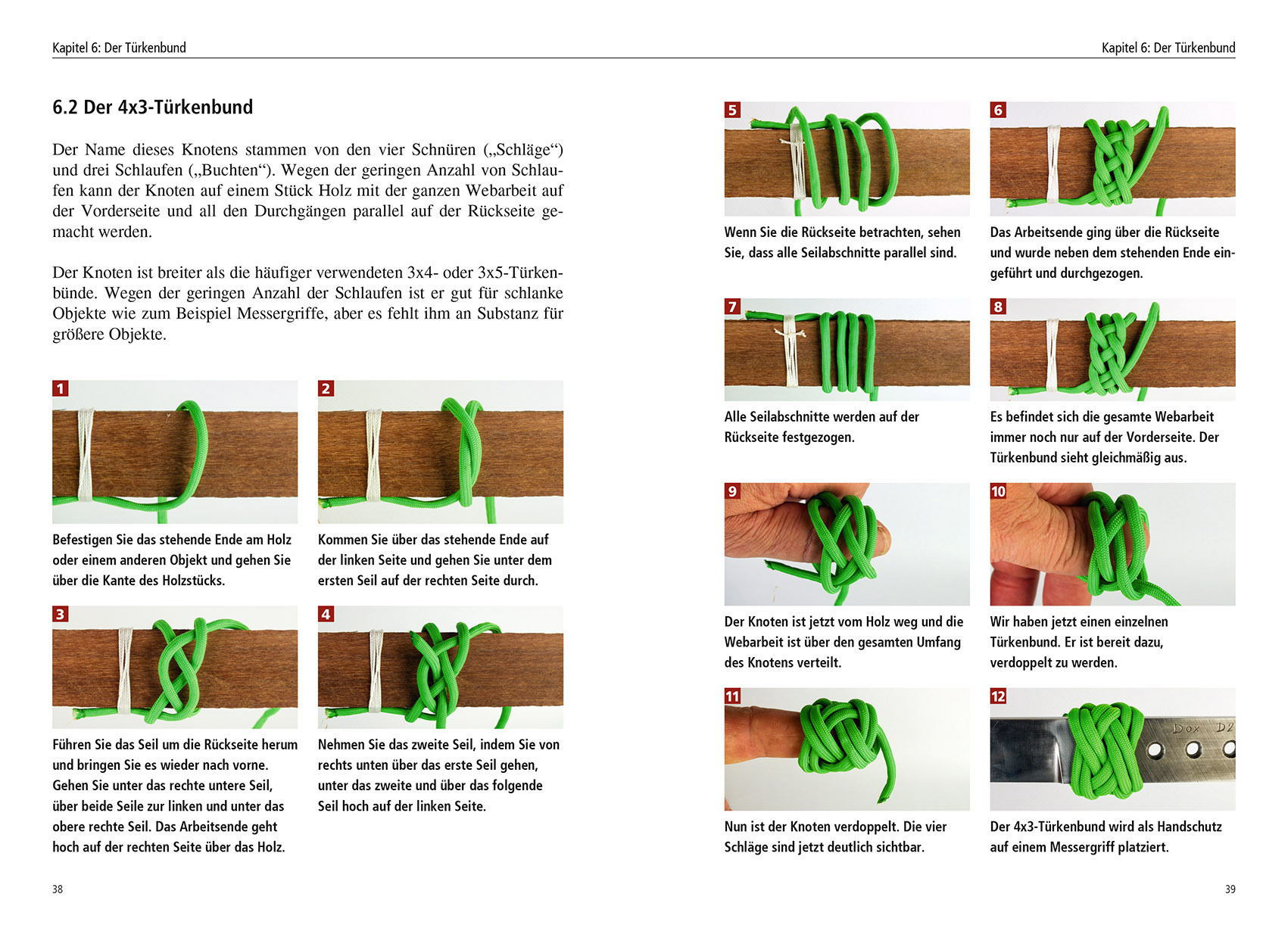 Kapitel 6: Der Türkenbund

6.2 Der 4x3-Türkenbund

Der Name dieses Knotens stammen von den vier Schnüren („Schläge“) und drei Schlaufen („Buchten“). Wegen der geringen Anzahl von Schlaufen kann der Knoten auf einem Stück Holz mit der ganzen Webarbeit auf der Vorderseite und all den Durchgängen parallel auf der Rückseite gemacht werden.

Der Knoten ist breiter als die häufiger verwendeten 3x4- oder 3x5-Türkenbünde. Wegen der geringen Anzahl der Schlaufen ist er gut für schlanke Objekte wie zum Beispiel Messergriffe, aber es fehlt ihm an Substanz für größere Objekte.

1
Befestigen Sie das stehende Ende am Holz oder einem anderen Objekt und gehen Sie über die Kante des Holzstücks.

2
Kommen Sie über das stehende Ende auf der linken Seite und gehen Sie unter dem ersten Seil auf der rechten Seite durch.

3
Führen Sie das Seil um die Rückseite herum und bringen Sie es wieder nach vorne. Gehen Sie unter das rechte untere Seil, über beide Seile zur linken und unter das obere rechte Seil. Das Arbeitsende geht hoch auf der rechten Seite über das Holz.

4
Nehmen Sie das zweite Seil, indem Sie von rechts unten über das erste Seil gehen, unter das zweite und über das folgende Seil hoch auf der linken Seite.

38

Kapitel 6: Der Türkenbund

5
Wenn Sie die Rückseite betrachten, sehen Sie, dass alle Seilabschnitte parallel sind.

6
Das Arbeitsende ging über die Rückseite und wurde neben dem stehenden Ende eingeführt und durchgezogen.

7
Alle Seilabschnitte werden auf der Rückseite festgezogen.

8
Es befindet sich die gesamte Webarbeit immer noch nur auf der Vorderseite. Der Türkenbund sieht gleichmäßig aus.

9
Der Knoten ist jetzt vom Holz weg und die Webarbeit ist über den gesamten Umfang des Knotens verteilt.

10
Wir haben jetzt einen einzelnen Türkenbund. Er ist bereit dazu, verdoppelt zu werden.

11
Nun ist der Knoten verdoppelt. Die vier Schläge sind jetzt deutlich sichtbar.

12
Dox D2
Der 4x3-Türkenbund wird als Handschutz auf einem Messergriff platziert.

39