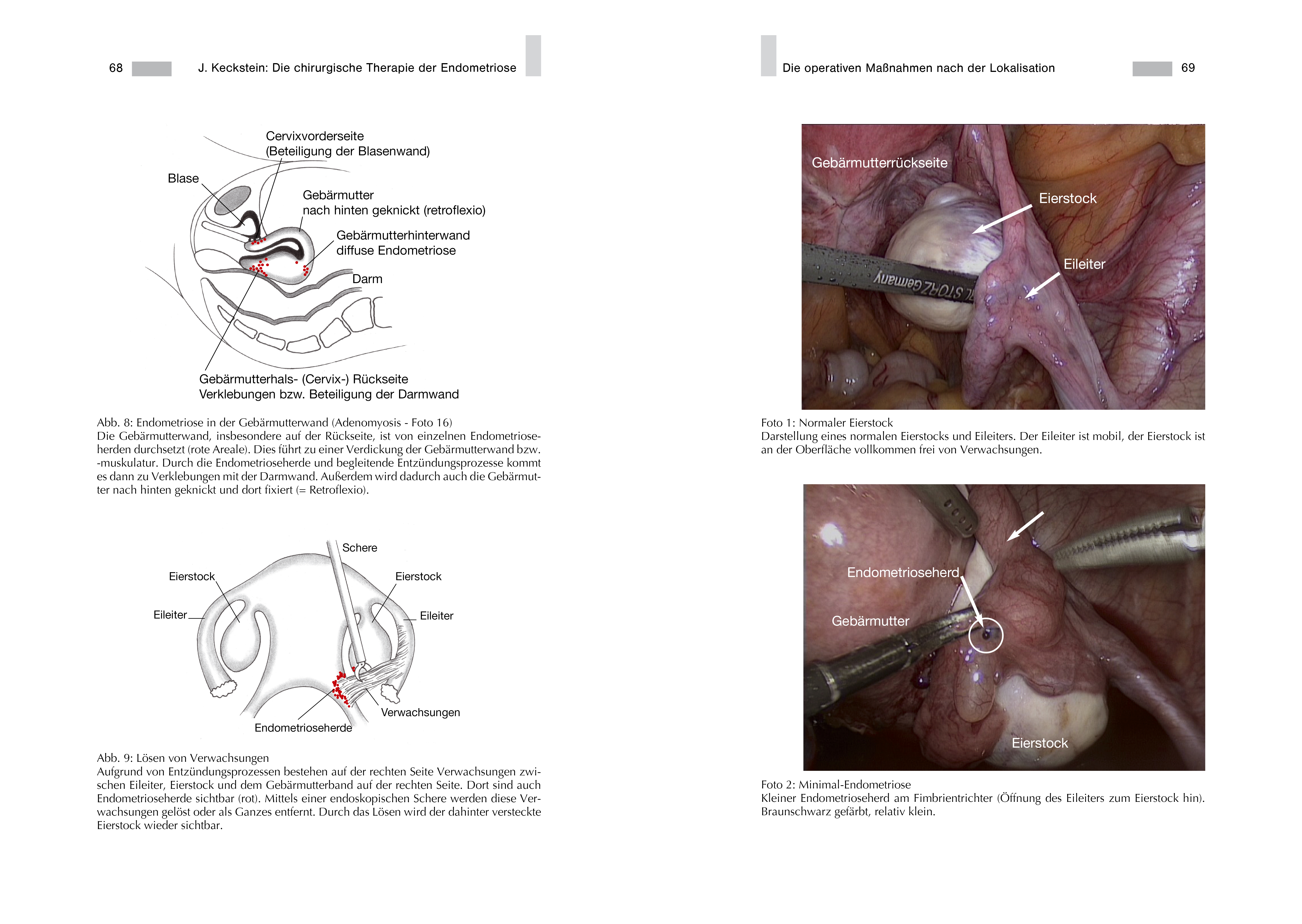 68 J. Keckstein: Die chirurgische Therapie der Endometriose

Cervixvorderseite (Beteiligung der Blasenwand)

Blase

Gebärmutter nach hinten geknickt (retroflexio)

Gebärmutterhinterwand diffuse Endometriose

Darm

Gebärmutterhals- (Cervix-) Rückseite Verklebungen bzw. Beteiligung der Darmwand

Abb. 8: Endometriose in der Gebärmutterwand (Adenomyosis - Foto 16)
Die Gebärmutterwand, insbesondere auf der Rückseite, ist von einzelnen Endometrioseherden durchsetzt (rote Areale). Dies führt zu einer Verdickung der Gebärmutterwand bzw. -muskulatur. Durch die Endometrioseherde und begleitende Entzündungsprozesse kommt es dann zu Verklebungen mit der Darmwand. Außerdem wird dadurch auch die Gebärmutter nach hinten geknickt und dort fixiert (= Retroflexio).

Schere

Eierstock

Eierstock

Eileiter

Eileiter

Verwachsungen

Endometrioseherde

Abb. 9: Lösen von Verwachsungen
Aufgrund von Entzündungsprozessen bestehen auf der rechten Seite Verwachsungen zwischen Eileiter, Eierstock und dem Gebärmutterband auf der rechten Seite. Dort sind auch Endometrioseherde sichtbar (rot). Mittels einer endoskopischen Schere werden diese Verwachsungen gelöst oder als Ganzes entfernt. Durch das Lösen wird der dahinter versteckte Eierstock wieder sichtbar.

Die operativen Maßnahmen nach der Lokalisation 69

Gebärmutterrückseite

Eierstock

Eileiter

STORZ Germany

Foto 1: Normaler Eierstock
Darstellung eines normalen Eierstocks und Eileiters. Der Eileiter ist mobil, der Eierstock ist an der Oberfläche vollkommen frei von Verwachsungen.

Endometrioseherd

Gebärmutter

Eierstock

Foto 2: Minimal-Endometriose
Kleiner Endometrioseherd am Fimbrientrichter (Öffnung des Eileiters zum Eierstock hin). Braunschwarz gefärbt, relativ klein.