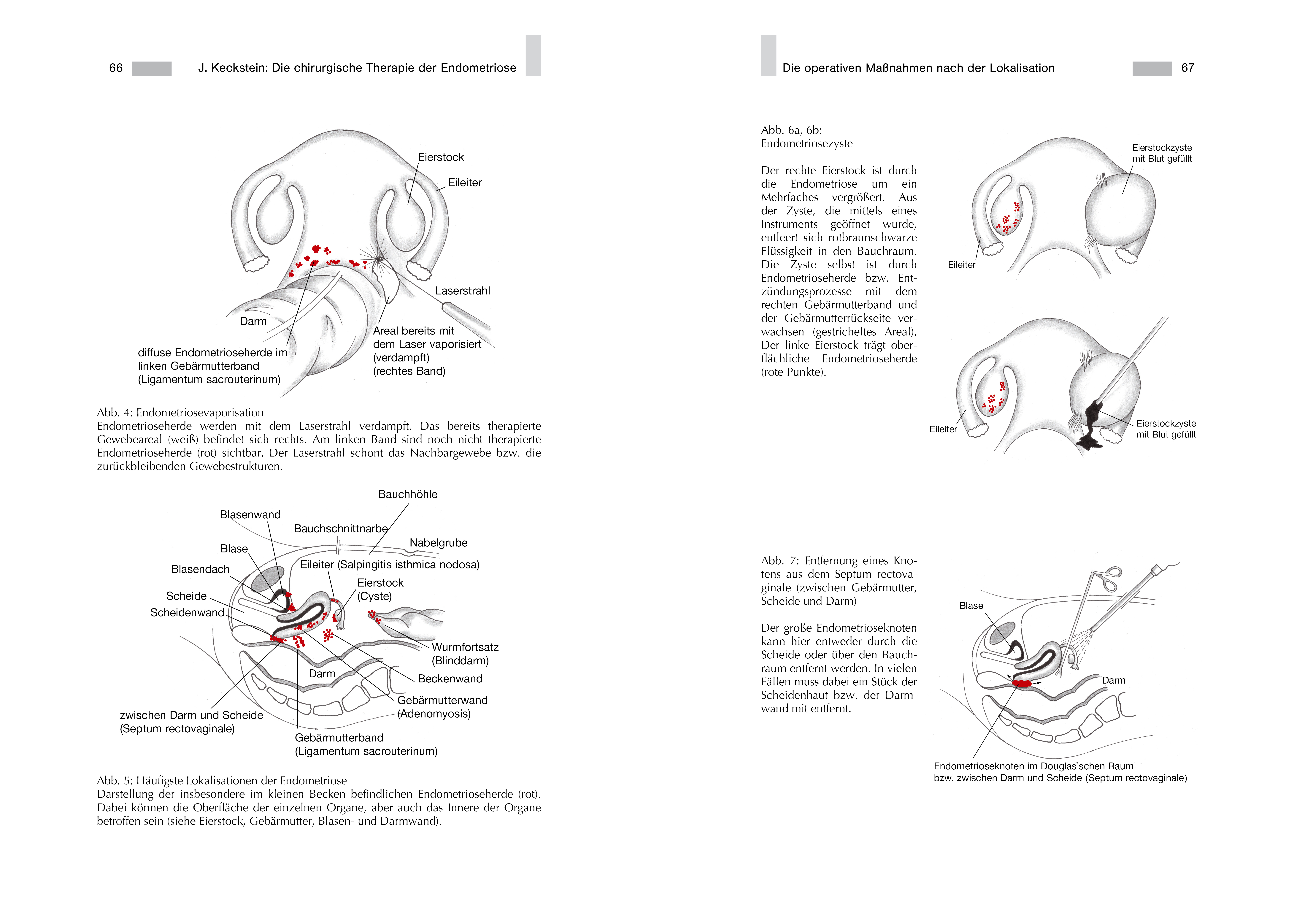 66 J. Keckstein: Die chirurgische Therapie der Endometriose

Eierstock
Eileiter
Laserstrahl
Darm
diffuse Endometrioseherde im linken Gebärmutterband (Ligamentum sacrouterinum)
Areal bereits mit dem Laser vaporisiert (verdampft) (rechtes Band)

Abb. 4: Endometriosevaporisation
Endometrioseherde werden mit dem Laserstrahl verdampft. Das bereits therapierte Gewebeareal (weiß) befindet sich rechts. Am linken Band sind noch nicht therapierte Endometrioseherde (rot) sichtbar. Der Laserstrahl schont das Nachbargewebe bzw. die zurückbleibenden Gewebestrukturen.

Bauchhöhle
Blasenwand
Bauchschnittnarbe
Nabelgrube
Blase
Eileiter (Salpingitis isthmica nodosa)
Blasendach
Eierstock (Cyste)
Scheide
Scheidenwand
Wurmfortsatz (Blinddarm)
Darm
Beckenwand
Gebärmutterwand (Adenomyosis)
zwischen Darm und Scheide (Septum rectovaginale)
Gebärmutterband (Ligamentum sacrouterinum)

Abb. 5: Häufigste Lokalisationen der Endometriose
Darstellung der insbesondere im kleinen Becken befindlichen Endometrioseherde (rot). Dabei können die Oberfläche der einzelnen Organe, aber auch das Innere der Organe betroffen sein (siehe Eierstock, Gebärmutter, Blasen- und Darmwand).

Die operativen Maßnahmen nach der Lokalisation 67

Abb. 6a, 6b:
Endometriosezyste

Der rechte Eierstock ist durch die Endometriose um ein Mehrfaches vergrößert. Aus der Zyste, die mittels eines Instruments geöffnet wurde, entleert sich rotbraunschwarze Flüssigkeit in den Bauchraum. Die Zyste selbst ist durch Endometrioseherde bzw. Entzündungsprozesse mit dem rechten Gebärmutterband und der Gebärmutterrückseite verwachsen (gestricheltes Areal). Der linke Eierstock trägt oberflächliche Endometrioseherde (rote Punkte).

Eierstockzyste mit Blut gefüllt
Eileiter
Eileiter
Eierstockzyste mit Blut gefüllt

Abb. 7: Entfernung eines Knotens aus dem Septum rectovaginale (zwischen Gebärmutter, Scheide und Darm)

Der große Endometrioseknoten kann hier entweder durch die Scheide oder über den Bauchraum entfernt werden. In vielen Fällen muss dabei ein Stück der Scheidenhaut bzw. der Darmwand mit entfernt.

Blase
Darm
Endometrioseknoten im Douglas`schen Raum bzw. zwischen Darm und Scheide (Septum rectovaginale)