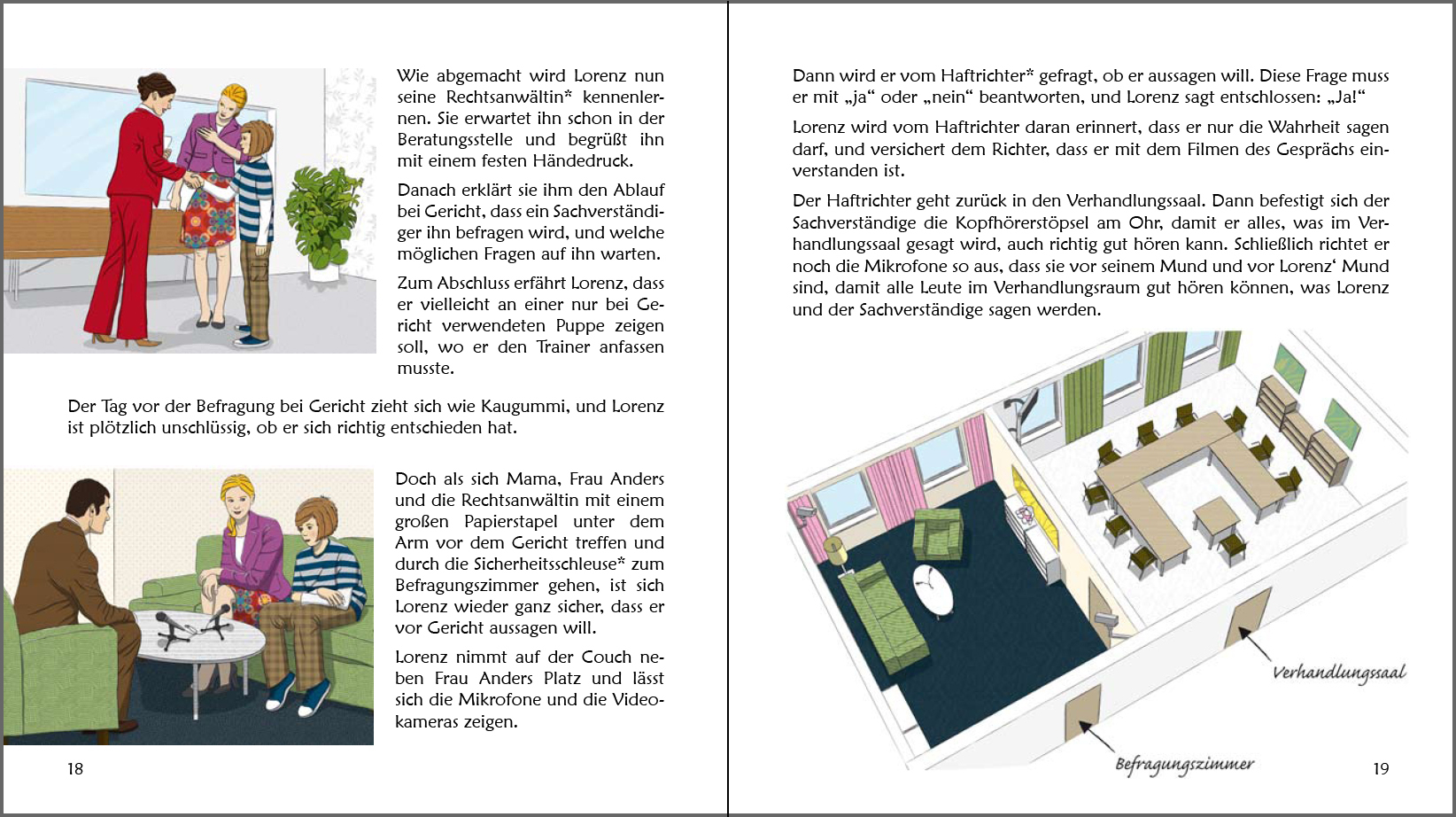 Wie abgemacht wird Lorenz nun seine Rechtsanwältin* kennenlernen. Sie erwartet ihn schon in der Beratungsstelle und begrüßt ihn mit einem festen Händedruck.

Danach erklärt sie ihm den Ablauf bei Gericht, dass ein Sachverständiger ihn befragen wird, und welche möglichen Fragen auf ihn warten.

Zum Abschluss erfährt Lorenz, dass er vielleicht an einer nur bei Gericht verwendeten Puppe zeigen soll, wo er den Trainer anfassen musste.

Der Tag vor der Befragung bei Gericht zieht sich wie Kaugummi, und Lorenz ist plötzlich unschlüssig, ob er sich richtig entschieden hat.

Doch als sich Mama, Frau Anders und die Rechtsanwältin mit einem großen Papierstapel unter dem Arm vor dem Gericht treffen und durch die Sicherheitsschleuse* zum Befragungszimmer gehen, ist sich Lorenz wieder ganz sicher, dass er vor Gericht aussagen will.

Lorenz nimmt auf der Couch neben Frau Anders Platz und lässt sich die Mikrofone und die Videokameras zeigen.

18

Dann wird er vom Haftrichter* gefragt, ob er aussagen will. Diese Frage muss er mit „ja“ oder „nein“ beantworten, und Lorenz sagt entschlossen: „Ja!“

Lorenz wird vom Haftrichter daran erinnert, dass er nur die Wahrheit sagen darf, und versichert dem Richter, dass er mit dem Filmen des Gesprächs einverstanden ist.

Der Haftrichter geht zurück in den Verhandlungssaal. Dann befestigt sich der Sachverständige die Kopfhörerstöpsel am Ohr, damit er alles, was im Verhandlungssaal gesagt wird, auch richtig gut hören kann. Schließlich richtet er noch die Mikrofone so aus, dass sie vor seinem Mund und vor Lorenz‘ Mund sind, damit alle Leute im Verhandlungsraum gut hören können, was Lorenz und der Sachverständige sagen werden.

Verhandlungssaal

Befragungszimmer

19