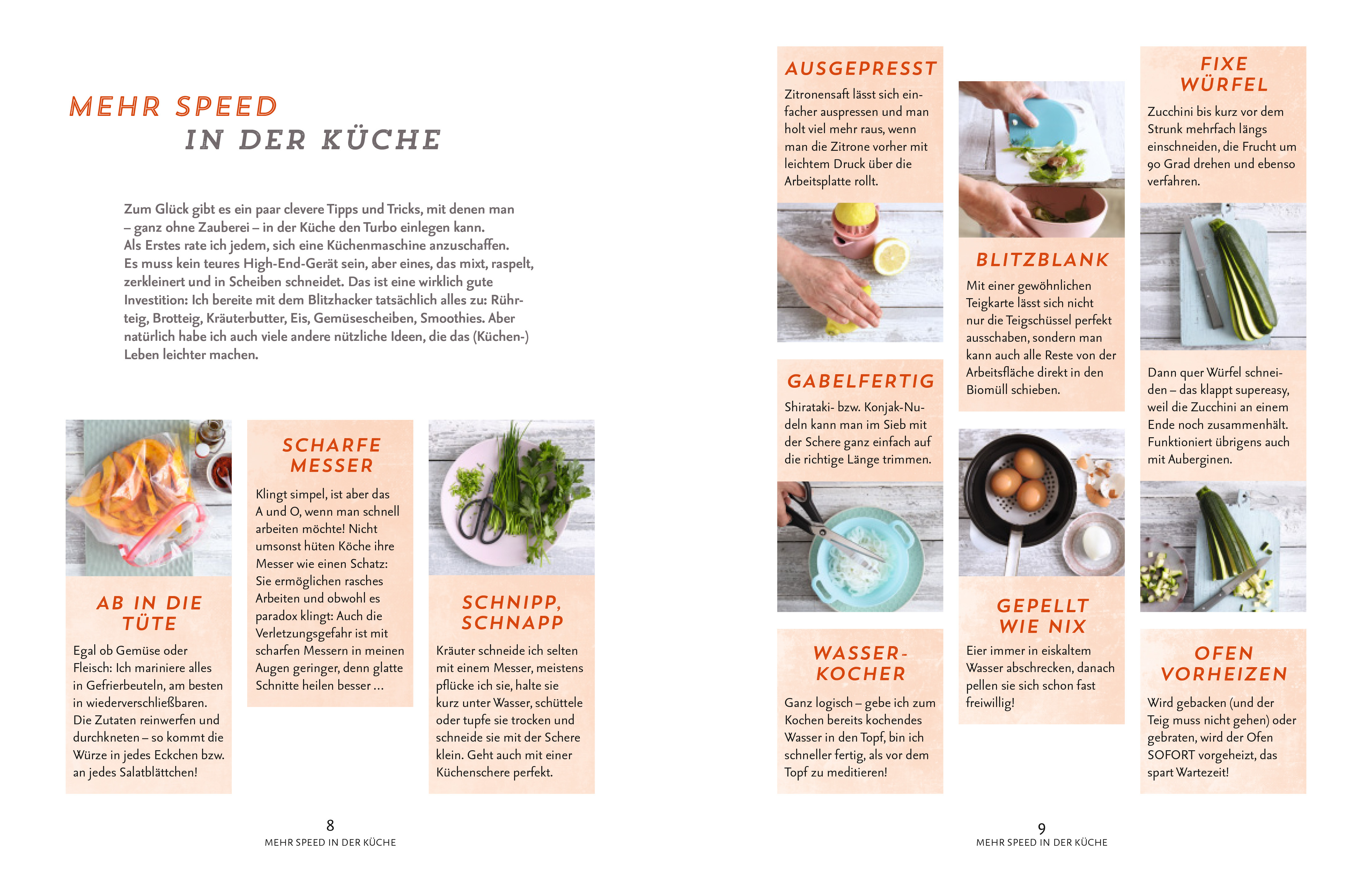 MEHR SPEED
IN DER KÜCHE

Zum Glück gibt es ein paar clevere Tipps und Tricks, mit denen man – ganz ohne Zauberei – in der Küche den Turbo einlegen kann. Als Erstes rate ich jedem, sich eine Küchenmaschine anzuschaffen. Es muss kein teures High-End-Gerät sein, aber eines, das mixt, raspelt, zerkleinert und in Scheiben schneidet. Das ist eine wirklich gute Investition: Ich bereite mit dem Blitzhacker tatsächlich alles zu: Rührteig, Brotteig, Kräuterbutter, Eis, Gemüsescheiben, Smoothies. Aber natürlich habe ich auch viele andere nützliche Ideen, die das (Küchen-) Leben leichter machen.

AB IN DIE TÜTE
Egal ob Gemüse oder Fleisch: Ich mariniere alles in Gefrierbeuteln, am besten in wiederverschließbaren. Die Zutaten reinwerfen und durchkneten – so kommt die Würze in jedes Eckchen bzw. an jedes Salatblättchen!

SCHARFE MESSER
Klingt simpel, ist aber das A und O, wenn man schnell arbeiten möchte! Nicht umsonst hüten Köche ihre Messer wie einen Schatz: Sie ermöglichen rasches Arbeiten und obwohl es paradox klingt: Auch die Verletzungsgefahr ist mit scharfen Messern in meinen Augen geringer, denn glatte Schnitte heilen besser …

SCHNIPP, SCHNAPP
Kräuter schneide ich selten mit einem Messer, meistens pflücke ich sie, halte sie kurz unter Wasser, schüttele oder tupfe sie trocken und schneide sie mit der Schere klein. Geht auch mit einer Küchenschere perfekt.

8
MEHR SPEED IN DER KÜCHE

AUSGEPRESST
Zitronensaft lässt sich einfacher auspressen und man holt viel mehr raus, wenn man die Zitrone vorher mit leichtem Druck über die Arbeitsplatte rollt.

GABELFERTIG
Shirataki- bzw. Konjak-Nudeln kann man im Sieb mit der Schere ganz einfach auf die richtige Länge trimmen.

WASSERKOCHER
Ganz logisch – gebe ich zum Kochen bereits kochendes Wasser in den Topf, bin ich schneller fertig, als vor dem Topf zu meditieren!

BLITZBLANK
Mit einer gewöhnlichen Teigkarte lässt sich nicht nur die Teigschüssel perfekt ausschaben, sondern man kann auch alle Reste von der Arbeitsfläche direkt in den Biomüll schieben.

GEPELLT WIE NIX
Eier immer in eiskaltem Wasser abschrecken, danach pellen sie sich schon fast freiwillig!

FIXE WÜRFEL
Zucchini bis kurz vor dem Strunk mehrfach längs einschneiden, die Frucht um 90 Grad drehen und ebenso verfahren.

Dann quer Würfel schneiden – das klappt supereasy, weil die Zucchini an einem Ende noch zusammenhält. Funktioniert übrigens auch mit Auberginen.

OFEN VORHEIZEN
Wird gebacken (und der Teig muss nicht gehen) oder gebraten, wird der Ofen SOFORT vorgeheizt, das spart Wartezeit!

9
MEHR SPEED IN DER KÜCHE