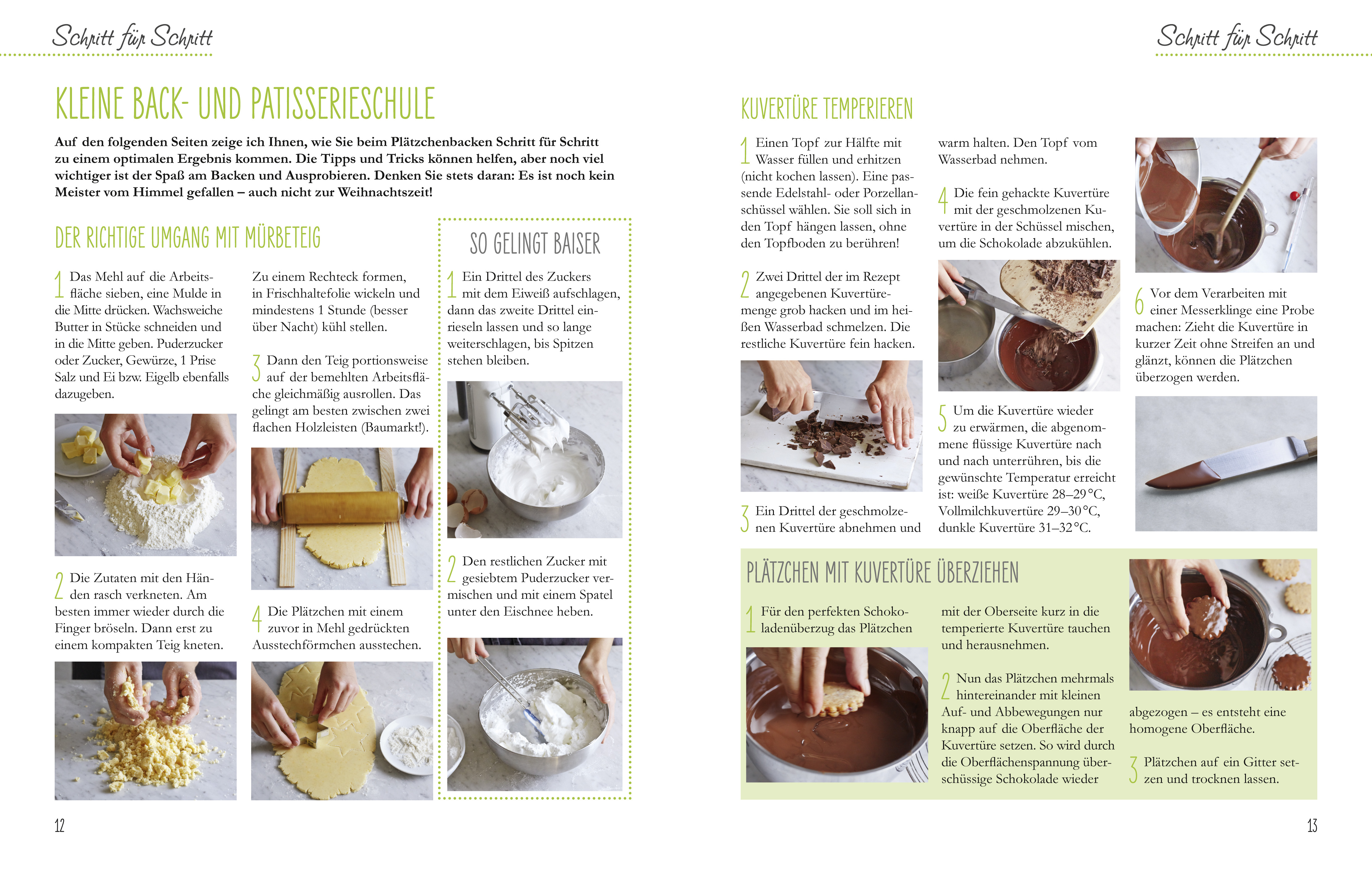 Schritt für Schritt

KLEINE BACK- UND PATISSERIESCHULE

Auf den folgenden Seiten zeige ich Ihnen, wie Sie beim Plätzchenbacken Schritt für Schritt zu einem optimalen Ergebnis kommen. Die Tipps und Tricks können helfen, aber noch viel wichtiger ist der Spaß am Backen und Ausprobieren. Denken Sie stets daran: Es ist noch kein Meister vom Himmel gefallen – auch nicht zur Weihnachtszeit!

DER RICHTIGE UMGANG MIT MÜRBETEIG

1 Das Mehl auf die Arbeitsfläche sieben, eine Mulde in die Mitte drücken. Wachsweiche Butter in Stücke schneiden und in die Mitte geben. Puderzucker oder Zucker, Gewürze, 1 Prise Salz und Ei bzw. Eigelb ebenfalls dazugeben.

2 Die Zutaten mit den Händen rasch verkneten. Am besten immer wieder durch die Finger bröseln. Dann erst zu einem kompakten Teig kneten.

Zu einem Rechteck formen, in Frischhaltefolie wickeln und mindestens 1 Stunde (besser über Nacht) kühl stellen.

3 Dann den Teig portionsweise auf der bemehlten Arbeitsfläche gleichmäßig ausrollen. Das gelingt am besten zwischen zwei flachen Holzleisten (Baumarkt!).

4 Die Plätzchen mit einem zuvor in Mehl gedrückten Ausstechförmchen ausstechen.

SO GELINGT BAISER

1 Ein Drittel des Zuckers mit dem Eiweiß aufschlagen, dann das zweite Drittel einrieseln lassen und so lange weiterschlagen, bis Spitzen stehen bleiben.

2 Den restlichen Zucker mit gesiebtem Puderzucker vermischen und mit einem Spatel unter den Eischnee heben.

12

Schritt für Schritt

KUVERTÜRE TEMPERIEREN

1 Einen Topf zur Hälfte mit Wasser füllen und erhitzen (nicht kochen lassen). Eine passende Edelstahl- oder Porzellanschüssel wählen. Sie soll sich in den Topf hängen lassen, ohne den Topfboden zu berühren!

2 Zwei Drittel der im Rezept angegebenen Kuvertüremenge grob hacken und im heißen Wasserbad schmelzen. Die restliche Kuvertüre fein hacken.

3 Ein Drittel der geschmolzenen Kuvertüre abnehmen und

warm halten. Den Topf vom Wasserbad nehmen.

4 Die fein gehackte Kuvertüre mit der geschmolzenen Kuvertüre in der Schüssel mischen, um die Schokolade abzukühlen.

5 Um die Kuvertüre wieder zu erwärmen, die abgenommene flüssige Kuvertüre nach und nach unterrühren, bis die gewünschte Temperatur erreicht ist: weiße Kuvertüre 28–29 °C, Vollmilchkuvertüre 29–30 °C, dunkle Kuvertüre 31–32 °C.

6 Vor dem Verarbeiten mit einer Messerklinge eine Probe machen: Zieht die Kuvertüre in kurzer Zeit ohne Streifen an und glänzt, können die Plätzchen überzogen werden.

PLÄTZCHEN MIT KUVERTÜRE ÜBERZIEHEN

1 Für den perfekten Schokoladenüberzug das Plätzchen mit der Oberseite kurz in die temperierte Kuvertüre tauchen und herausnehmen.

2 Nun das Plätzchen mehrmals hintereinander mit kleinen Auf- und Abbewegungen nur knapp auf die Oberfläche der Kuvertüre setzen. So wird durch die Oberflächenspannung überschüssige Schokolade wieder

abgezogen – es entsteht eine homogene Oberfläche.

3 Plätzchen auf ein Gitter setzen und trocknen lassen.

13