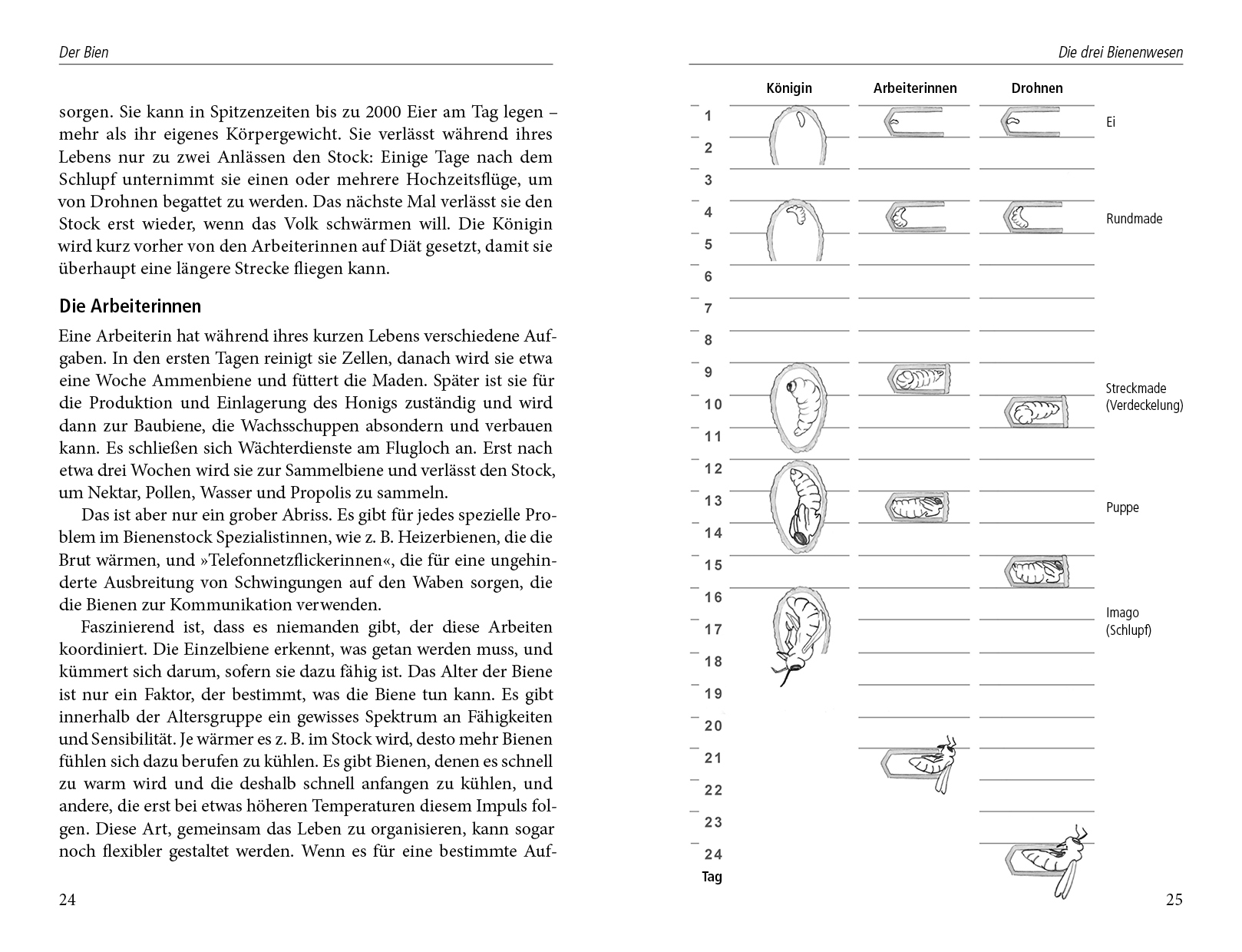 Der Bien

sorgen. Sie kann in Spitzenzeiten bis zu 2000 Eier am Tag legen – mehr als ihr eigenes Körpergewicht. Sie verlässt während ihres Lebens nur zu zwei Anlässen den Stock: Einige Tage nach dem Schlupf unternimmt sie einen oder mehrere Hochzeitsflüge, um von Drohnen begattet zu werden. Das nächste Mal verlässt sie den Stock erst wieder, wenn das Volk schwärmen will. Die Königin wird kurz vorher von den Arbeiterinnen auf Diät gesetzt, damit sie überhaupt eine längere Strecke fliegen kann.

Die Arbeiterinnen

Eine Arbeiterin hat während ihres kurzen Lebens verschiedene Aufgaben. In den ersten Tagen reinigt sie Zellen, danach wird sie etwa eine Woche Ammenbiene und füttert die Maden. Später ist sie für die Produktion und Einlagerung des Honigs zuständig und wird dann zur Baubiene, die Wachsschuppen absondern und verbauen kann. Es schließen sich Wächterdienste am Flugloch an. Erst nach etwa drei Wochen wird sie zur Sammelbiene und verlässt den Stock, um Nektar, Pollen, Wasser und Propolis zu sammeln.

Das ist aber nur ein grober Abriss. Es gibt für jedes spezielle Problem im Bienenstock Spezialistinnen, wie z. B. Heizerbienen, die die Brut wärmen, und »Telefonnetzflickerinnen«, die für eine ungehinderte Ausbreitung von Schwingungen auf den Waben sorgen, die die Bienen zur Kommunikation verwenden.

Faszinierend ist, dass es niemanden gibt, der diese Arbeiten koordiniert. Die Einzelbiene erkennt, was getan werden muss, und kümmert sich darum, sofern sie dazu fähig ist. Das Alter der Biene ist nur ein Faktor, der bestimmt, was die Biene tun kann. Es gibt innerhalb der Altersgruppe ein gewisses Spektrum an Fähigkeiten und Sensibilität. Je wärmer es z. B. im Stock wird, desto mehr Bienen fühlen sich dazu berufen zu kühlen. Es gibt Bienen, denen es schnell zu warm wird und die deshalb schnell anfangen zu kühlen, und andere, die erst bei etwas höheren Temperaturen diesem Impuls folgen. Diese Art, gemeinsam das Leben zu organisieren, kann sogar noch flexibler gestaltet werden. Wenn es für eine bestimmte Auf-

24

Die drei Bienenwesen

Königin Arbeiterinnen Drohnen

1 2 3 4 5 6 7 8 9 10 11 12 13 14 15 16 17 18 19 20 21 22 23 24
Tag

Ei
Rundmade
Streckmade (Verdeckelung)
Puppe
Imago (Schlupf)

25