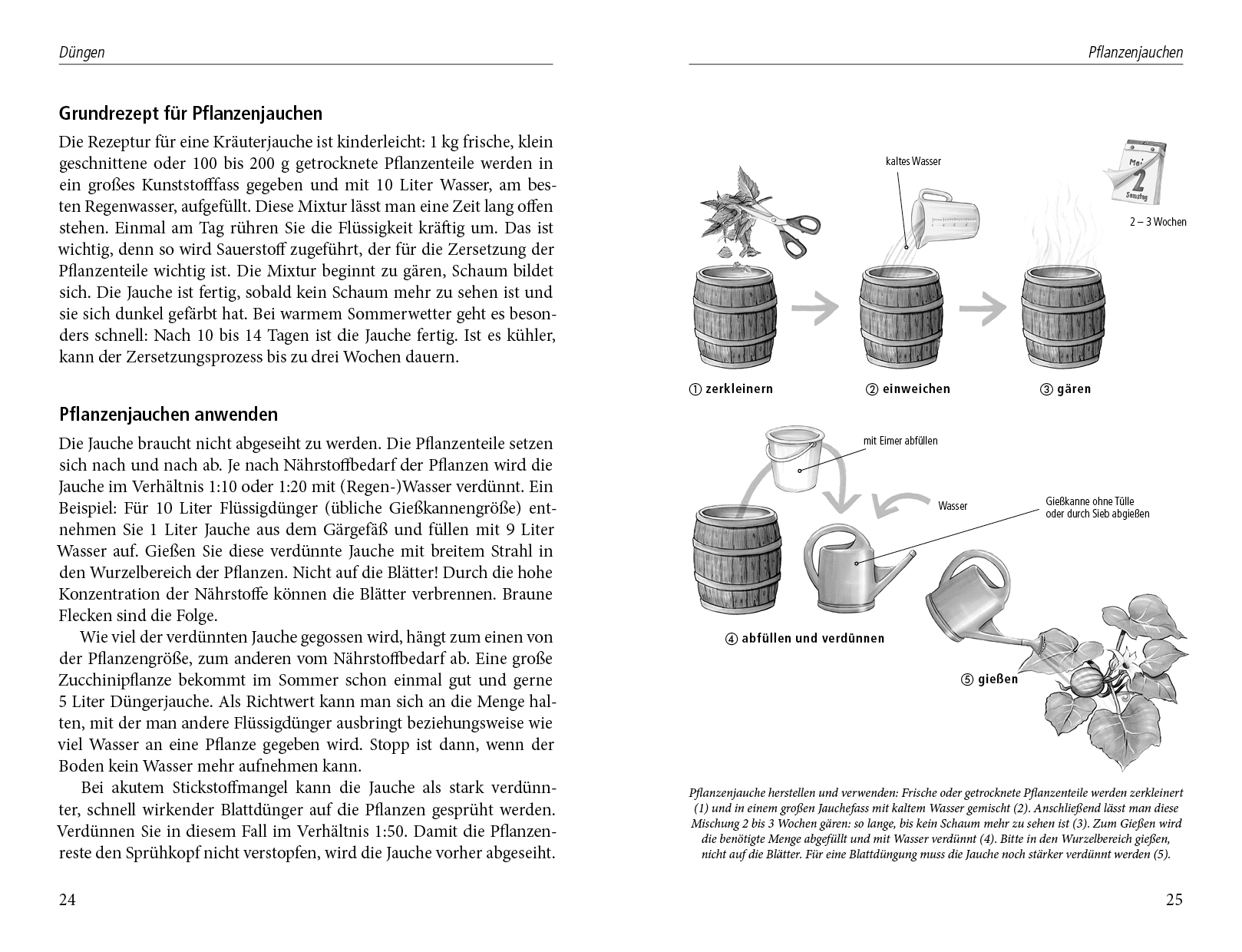 Düngen

Grundrezept für Pflanzenjauchen

Die Rezeptur für eine Kräuterjauche ist kinderleicht: 1 kg frische, klein geschnittene oder 100 bis 200 g getrocknete Pflanzenteile werden in ein großes Kunststofffass gegeben und mit 10 Liter Wasser, am besten Regenwasser, aufgefüllt. Diese Mixtur lässt man eine Zeit lang offen stehen. Einmal am Tag rühren Sie die Flüssigkeit kräftig um. Das ist wichtig, denn so wird Sauerstoff zugeführt, der für die Zersetzung der Pflanzenteile wichtig ist. Die Mixtur beginnt zu gären, Schaum bildet sich. Die Jauche ist fertig, sobald kein Schaum mehr zu sehen ist und sie sich dunkel gefärbt hat. Bei warmem Sommerwetter geht es besonders schnell: Nach 10 bis 14 Tagen ist die Jauche fertig. Ist es kühler, kann der Zersetzungsprozess bis zu drei Wochen dauern.

Pflanzenjauchen anwenden

Die Jauche braucht nicht abgeseiht zu werden. Die Pflanzenteile setzen sich nach und nach ab. Je nach Nährstoffbedarf der Pflanzen wird die Jauche im Verhältnis 1:10 oder 1:20 mit (Regen-)Wasser verdünnt. Ein Beispiel: Für 10 Liter Flüssigdünger (übliche Gießkannengröße) entnehmen Sie 1 Liter Jauche aus dem Gärgefäß und füllen mit 9 Liter Wasser auf. Gießen Sie diese verdünnte Jauche mit breitem Strahl in den Wurzelbereich der Pflanzen. Nicht auf die Blätter! Durch die hohe Konzentration der Nährstoffe können die Blätter verbrennen. Braune Flecken sind die Folge.

Wie viel der verdünnten Jauche gegossen wird, hängt zum einen von der Pflanzengröße, zum anderen vom Nährstoffbedarf ab. Eine große Zucchinipflanze bekommt im Sommer schon einmal gut und gerne 5 Liter Düngerjauche. Als Richtwert kann man sich an die Menge halten, mit der man andere Flüssigdünger ausbringt beziehungsweise wie viel Wasser an eine Pflanze gegeben wird. Stopp ist dann, wenn der Boden kein Wasser mehr aufnehmen kann.

Bei akutem Stickstoffmangel kann die Jauche als stark verdünnter, schnell wirkender Blattdünger auf die Pflanzen gesprüht werden. Verdünnen Sie in diesem Fall im Verhältnis 1:50. Damit die Pflanzenreste den Sprühkopf nicht verstopfen, wird die Jauche vorher abgeseiht.

24

Pflanzenjauchen

kaltes Wasser

Mai 2 Samstag

2 – 3 Wochen

① zerkleinern ② einweichen ③ gären

mit Eimer abfüllen

Wasser

Gießkanne ohne Tülle oder durch Sieb abgießen

④ abfüllen und verdünnen

⑤ gießen

Pflanzenjauche herstellen und verwenden: Frische oder getrocknete Pflanzenteile werden zerkleinert (1) und in einem großen Jauchefass mit kaltem Wasser gemischt (2). Anschließend lässt man diese Mischung 2 bis 3 Wochen gären: so lange, bis kein Schaum mehr zu sehen ist (3). Zum Gießen wird die benötigte Menge abgefüllt und mit Wasser verdünnt (4). Bitte in den Wurzelbereich gießen, nicht auf die Blätter. Für eine Blattdüngung muss die Jauche noch stärker verdünnt werden (5).

25