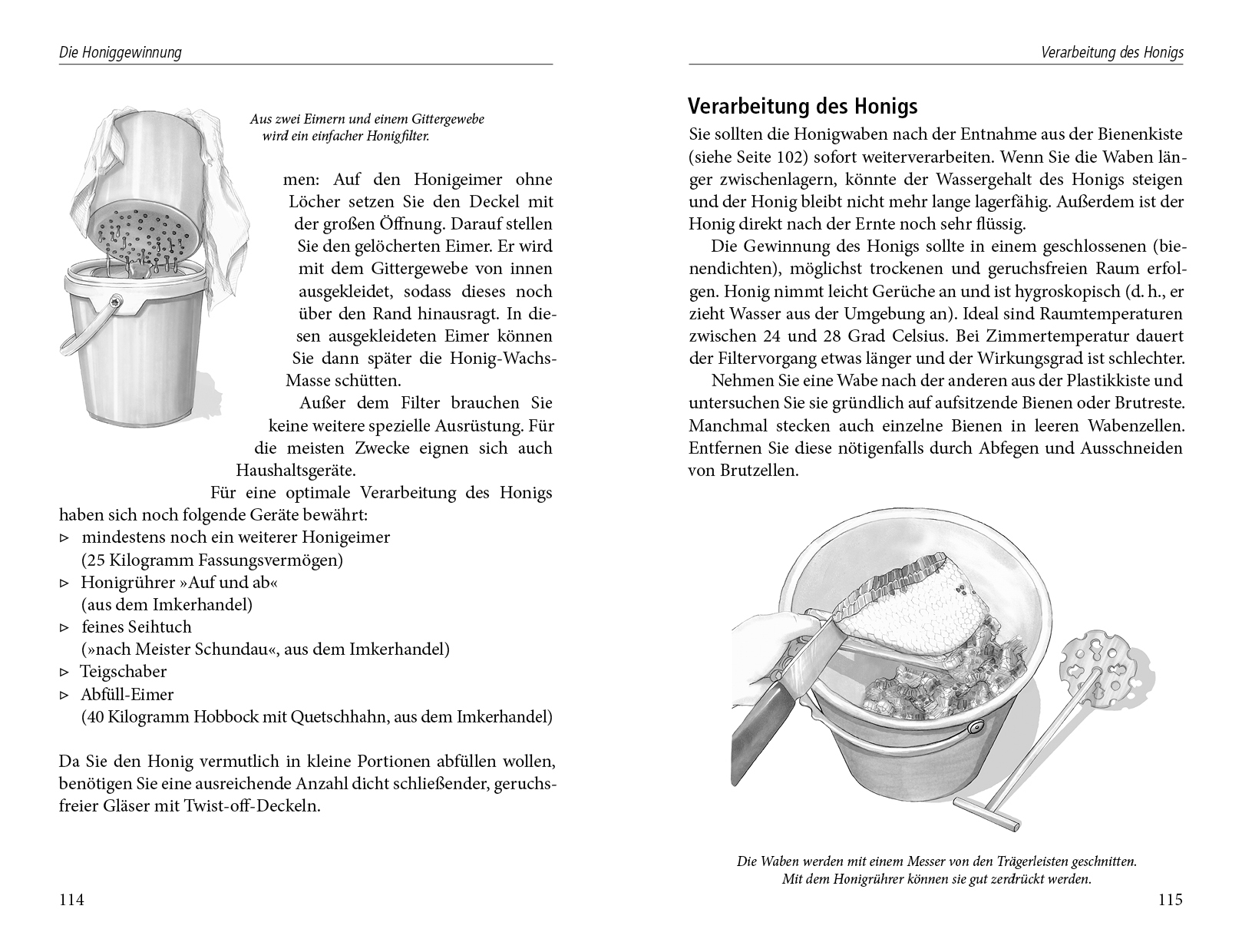 Die Honiggewinnung

Aus zwei Eimern und einem Gittergewebe wird ein einfacher Honigfilter.

men: Auf den Honigeimer ohne Löcher setzen Sie den Deckel mit der großen Öffnung. Darauf stellen Sie den gelöcherten Eimer. Er wird mit dem Gittergewebe von innen ausgekleidet, sodass dieses noch über den Rand hinausragt. In diesen ausgekleideten Eimer können Sie dann später die Honig-Wachs-Masse schütten.

Außer dem Filter brauchen Sie keine weitere spezielle Ausrüstung. Für die meisten Zwecke eignen sich auch Haushaltsgeräte.

Für eine optimale Verarbeitung des Honigs haben sich noch folgende Geräte bewährt:
▹ mindestens noch ein weiterer Honigeimer (25 Kilogramm Fassungsvermögen)
▹ Honigrührer »Auf und ab« (aus dem Imkerhandel)
▹ feines Seihtuch (»nach Meister Schundau«, aus dem Imkerhandel)
▹ Teigschaber
▹ Abfüll-Eimer (40 Kilogramm Hobbock mit Quetschhahn, aus dem Imkerhandel)

Da Sie den Honig vermutlich in kleine Portionen abfüllen wollen, benötigen Sie eine ausreichende Anzahl dicht schließender, geruchsfreier Gläser mit Twist-off-Deckeln.

114

Verarbeitung des Honigs

Verarbeitung des Honigs

Sie sollten die Honigwaben nach der Entnahme aus der Bienenkiste (siehe Seite 102) sofort weiterverarbeiten. Wenn Sie die Waben länger zwischenlagern, könnte der Wassergehalt des Honigs steigen und der Honig bleibt nicht mehr lange lagerfähig. Außerdem ist der Honig direkt nach der Ernte noch sehr flüssig.

Die Gewinnung des Honigs sollte in einem geschlossenen (bienendichten), möglichst trockenen und geruchsfreien Raum erfolgen. Honig nimmt leicht Gerüche an und ist hygroskopisch (d. h., er zieht Wasser aus der Umgebung an). Ideal sind Raumtemperaturen zwischen 24 und 28 Grad Celsius. Bei Zimmertemperatur dauert der Filtervorgang etwas länger und der Wirkungsgrad ist schlechter.

Nehmen Sie eine Wabe nach der anderen aus der Plastikkiste und untersuchen Sie sie gründlich auf aufsitzende Bienen oder Brutreste. Manchmal stecken auch einzelne Bienen in leeren Wabenzellen. Entfernen Sie diese nötigenfalls durch Abfegen und Ausschneiden von Brutzellen.

Die Waben werden mit einem Messer von den Trägerleisten geschnitten. Mit dem Honigrührer können sie gut zerdrückt werden.

115