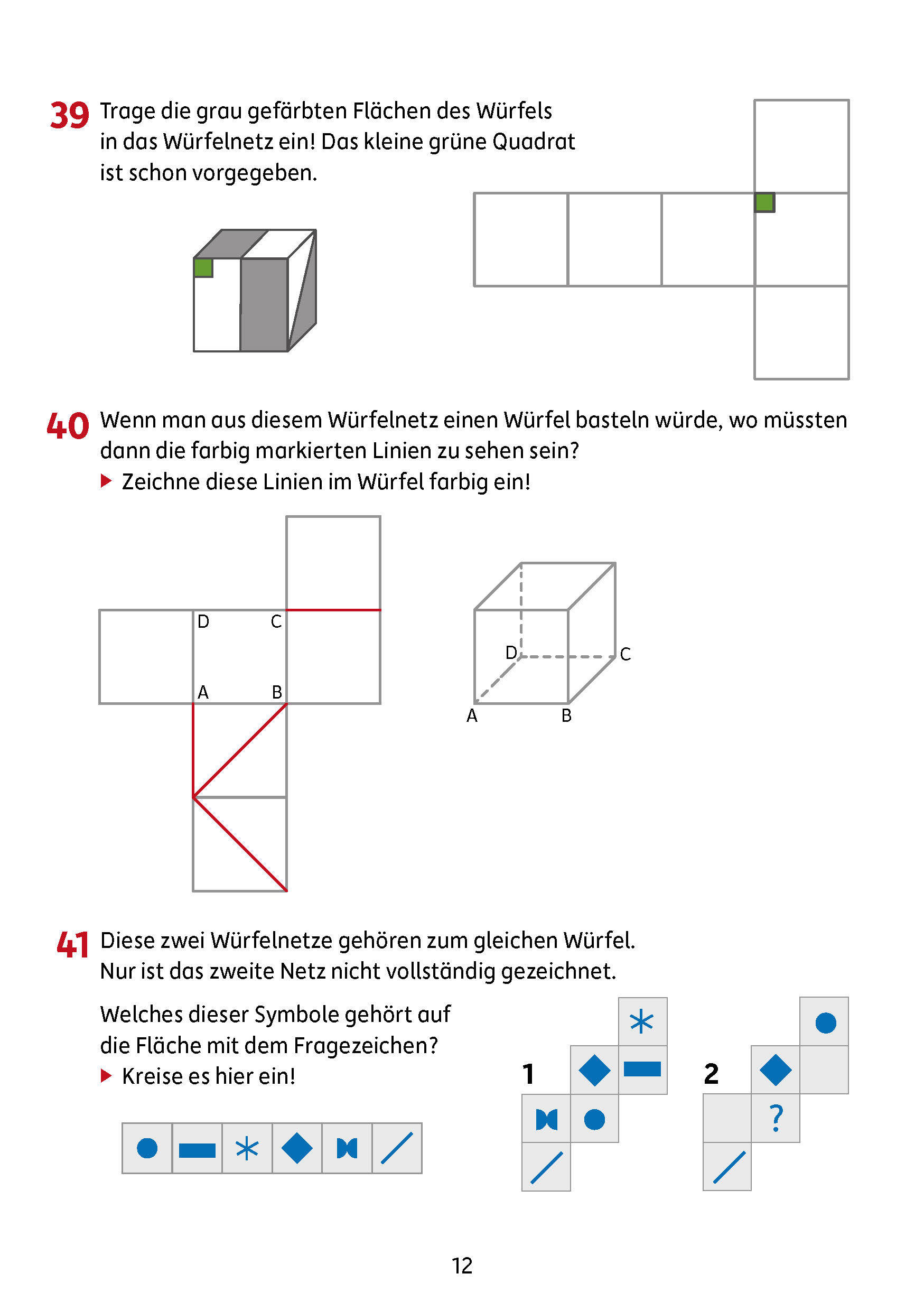 39 Trage die grau gefärbten Flächen des Würfels in das Würfelnetz ein! Das kleine grüne Quadrat ist schon vorgegeben.

40 Wenn man aus diesem Würfelnetz einen Würfel basteln würde, wo müssten dann die farbig markierten Linien zu sehen sein?
▶ Zeichne diese Linien im Würfel farbig ein!

D C
A B

D C
A B

41 Diese zwei Würfelnetze gehören zum gleichen Würfel. Nur ist das zweite Netz nicht vollständig gezeichnet.

Welches dieser Symbole gehört auf die Fläche mit dem Fragezeichen?
▶ Kreise es hier ein!

1

2

?

12