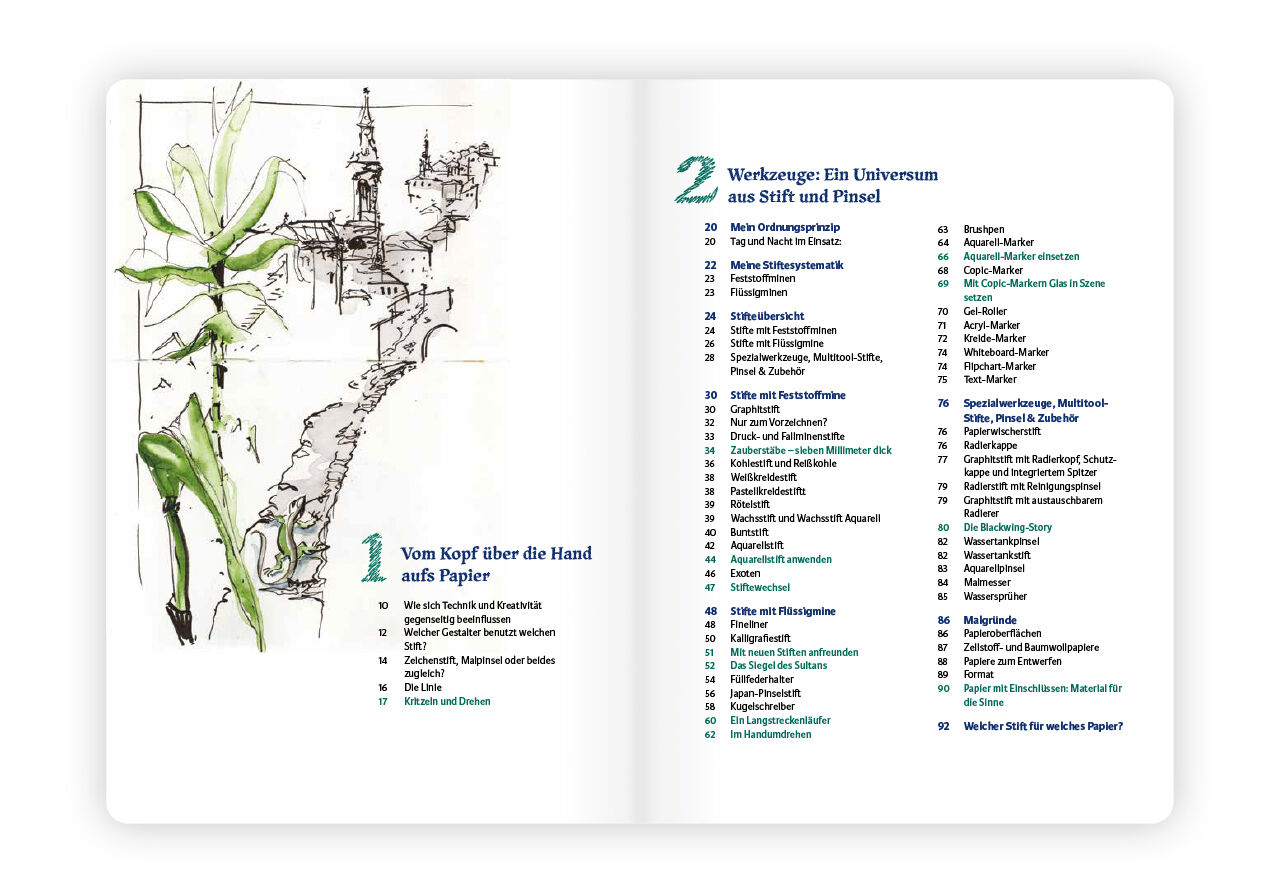 1
Vom Kopf über die Hand aufs Papier

10 Wie sich Technik und Kreativität gegenseitig beeinflussen
12 Welcher Gestalter benutzt welchen Stift?
14 Zeichenstift, Malpinsel oder beides zugleich?
16 Die Linie
17 Kritzeln und Drehen

2
Werkzeuge: Ein Universum aus Stift und Pinsel

20 Mein Ordnungsprinzip
20 Tag und Nacht im Einsatz:

22 Meine Stiftesystematik
23 Feststoffminen
23 Flüssigminen

24 Stifteübersicht
24 Stifte mit Feststoffminen
26 Stifte mit Flüssigmine
28 Spezialwerkzeuge, Multitool-Stifte, Pinsel & Zubehör

30 Stifte mit Feststoffmine
30 Graphitstift
32 Nur zum Vorzeichnen?
33 Druck- und Fallminenstifte
34 Zauberstäbe – sieben Millimeter dick
36 Kohlestift und Reißkohle
38 Weißkreidestift
38 Pastellkreidestift
39 Rötelstift
39 Wachsstift und Wachsstift Aquarell
40 Buntstift
42 Aquarellstift
44 Aquarellstift anwenden
46 Exoten
47 Stiftewechsel

48 Stifte mit Flüssigmine
48 Fineliner
50 Kalligrafiestift
51 Mit neuen Stiften anfreunden
52 Das Siegel des Sultans
54 Füllfederhalter
56 Japan-Pinselstift
58 Kugelschreiber
60 Ein Langstreckenläufer
62 Im Handumdrehen

63 Brushpen
64 Aquarell-Marker
66 Aquarell-Marker einsetzen
68 Copic-Marker
69 Mit Copic-Markern Glas in Szene setzen
70 Gel-Roller
71 Acryl-Marker
72 Kreide-Marker
74 Whiteboard-Marker
74 Flipchart-Marker
75 Text-Marker

76 Spezialwerkzeuge, Multitool-Stifte, Pinsel & Zubehör
76 Papierwischerstift
76 Radierkappe
77 Graphitstift mit Radierkopf, Schutzkappe und integriertem Spitzer
79 Radierstift mit Reinigungspinsel
79 Graphitstift mit austauschbarem Radierer
80 Die Blackwing-Story
82 Wassertankpinsel
82 Wassertankstift
83 Aquarellpinsel
84 Malmesser
85 Wassersprüher

86 Malgründe
86 Papieroberflächen
87 Zellstoff- und Baumwollpapiere
88 Papiere zum Entwerfen
89 Format
90 Papier mit Einschlüssen: Material für die Sinne

92 Welcher Stift für welches Papier?