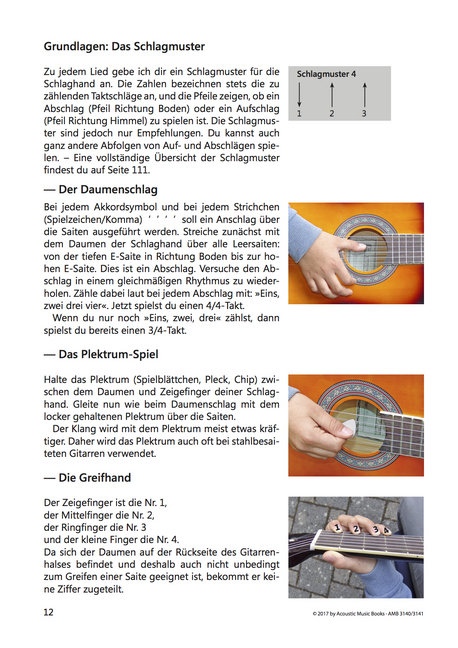 Grundlagen: Das Schlagmuster

Zu jedem Lied gebe ich dir ein Schlagmuster für die Schlaghand an. Die Zahlen bezeichnen stets die zu zählenden Taktschläge an, und die Pfeile zeigen, ob ein Abschlag (Pfeil Richtung Boden) oder ein Aufschlag (Pfeil Richtung Himmel) zu spielen ist. Die Schlagmuster sind jedoch nur Empfehlungen. Du kannst auch ganz andere Abfolgen von Auf- und Abschlägen spielen. – Eine vollständige Übersicht der Schlagmuster findest du auf Seite 111.

Schlagmuster 4

1 2 3

— Der Daumenschlag

Bei jedem Akkordsymbol und bei jedem Strichchen (Spielzeichen/Komma) ' ' ' ' soll ein Anschlag über die Saiten ausgeführt werden. Streiche zunächst mit dem Daumen der Schlaghand über alle Leersaiten: von der tiefen E-Saite in Richtung Boden bis zur hohen E-Saite. Dies ist ein Abschlag. Versuche den Abschlag in einem gleichmäßigen Rhythmus zu wiederholen. Zähle dabei laut bei jedem Abschlag mit: »Eins, zwei drei vier«. Jetzt spielst du einen 4/4-Takt.

Wenn du nur noch »Eins, zwei, drei« zählst, dann spielst du bereits einen 3/4-Takt.

— Das Plektrum-Spiel

Halte das Plektrum (Spielblättchen, Pleck, Chip) zwischen dem Daumen und Zeigefinger deiner Schlaghand. Gleite nun wie beim Daumenschlag mit dem locker gehaltenen Plektrum über die Saiten.

Der Klang wird mit dem Plektrum meist etwas kräftiger. Daher wird das Plektrum auch oft bei stahlbesaiteten Gitarren verwendet.

— Die Greifhand

Der Zeigefinger ist die Nr. 1,
der Mittelfinger die Nr. 2,
der Ringfinger die Nr. 3
und der kleine Finger die Nr. 4.
Da sich der Daumen auf der Rückseite des Gitarrenhalses befindet und deshalb auch nicht unbedingt zum Greifen einer Saite geeignet ist, bekommt er keine Ziffer zugeteilt.

1 2 3 4

12

© 2017 by Acoustic Music Books · AMB 3140/3141