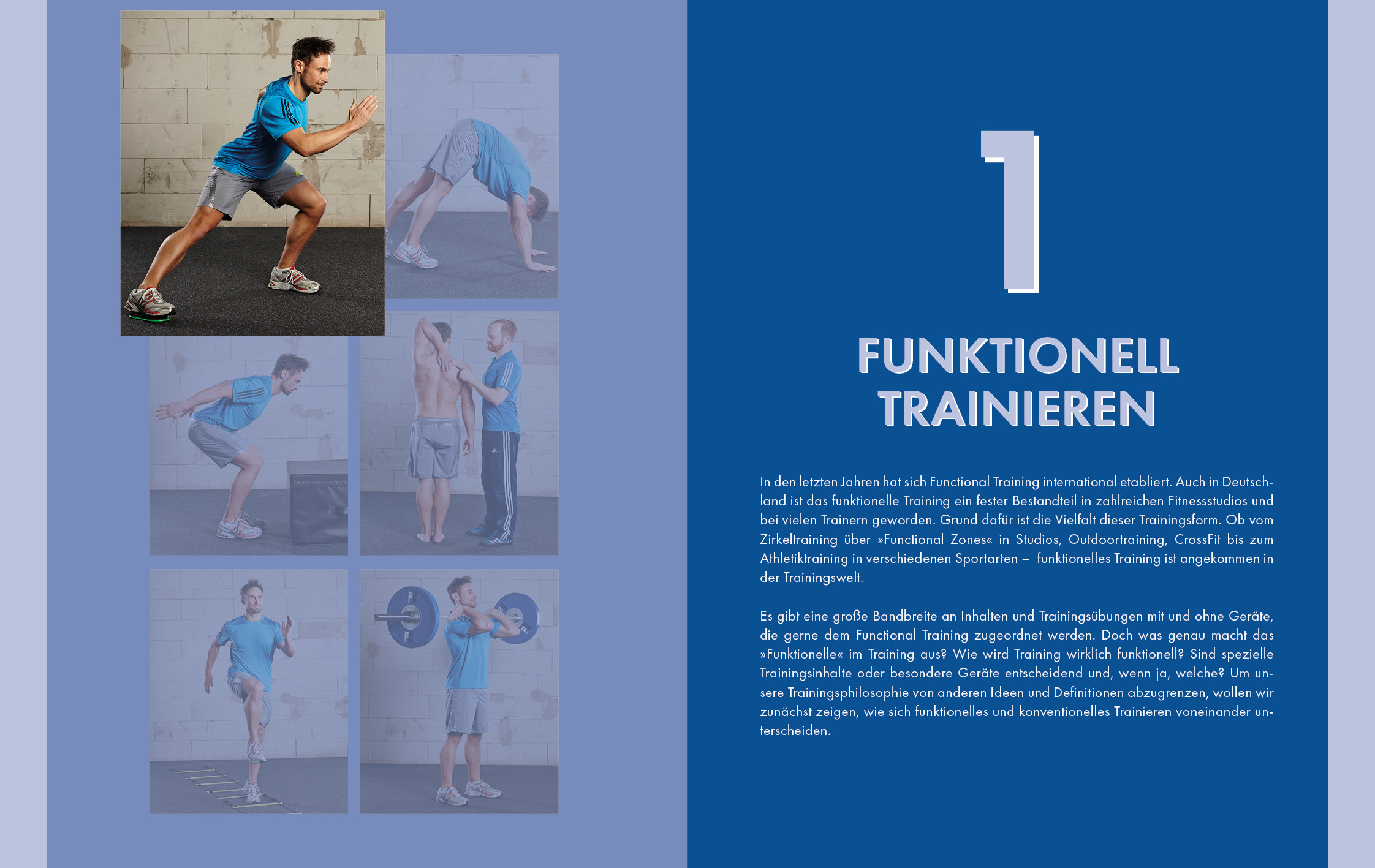 1

FUNKTIONELL TRAINIEREN

In den letzten Jahren hat sich Functional Training international etabliert. Auch in Deutschland ist das funktionelle Training ein fester Bestandteil in zahlreichen Fitnessstudios und bei vielen Trainern geworden. Grund dafür ist die Vielfalt dieser Trainingsform. Ob vom Zirkeltraining über »Functional Zones« in Studios, Outdoortraining, CrossFit bis zum Athletiktraining in verschiedenen Sportarten – funktionelles Training ist angekommen in der Trainingswelt.

Es gibt eine große Bandbreite an Inhalten und Trainingsübungen mit und ohne Geräte, die gerne dem Functional Training zugeordnet werden. Doch was genau macht das »Funktionelle« im Training aus? Wie wird Training wirklich funktionell? Sind spezielle Trainingsinhalte oder besondere Geräte entscheidend und, wenn ja, welche? Um unsere Trainingsphilosophie von anderen Ideen und Definitionen abzugrenzen, wollen wir zunächst zeigen, wie sich funktionelles und konventionelles Trainieren voneinander unterscheiden.