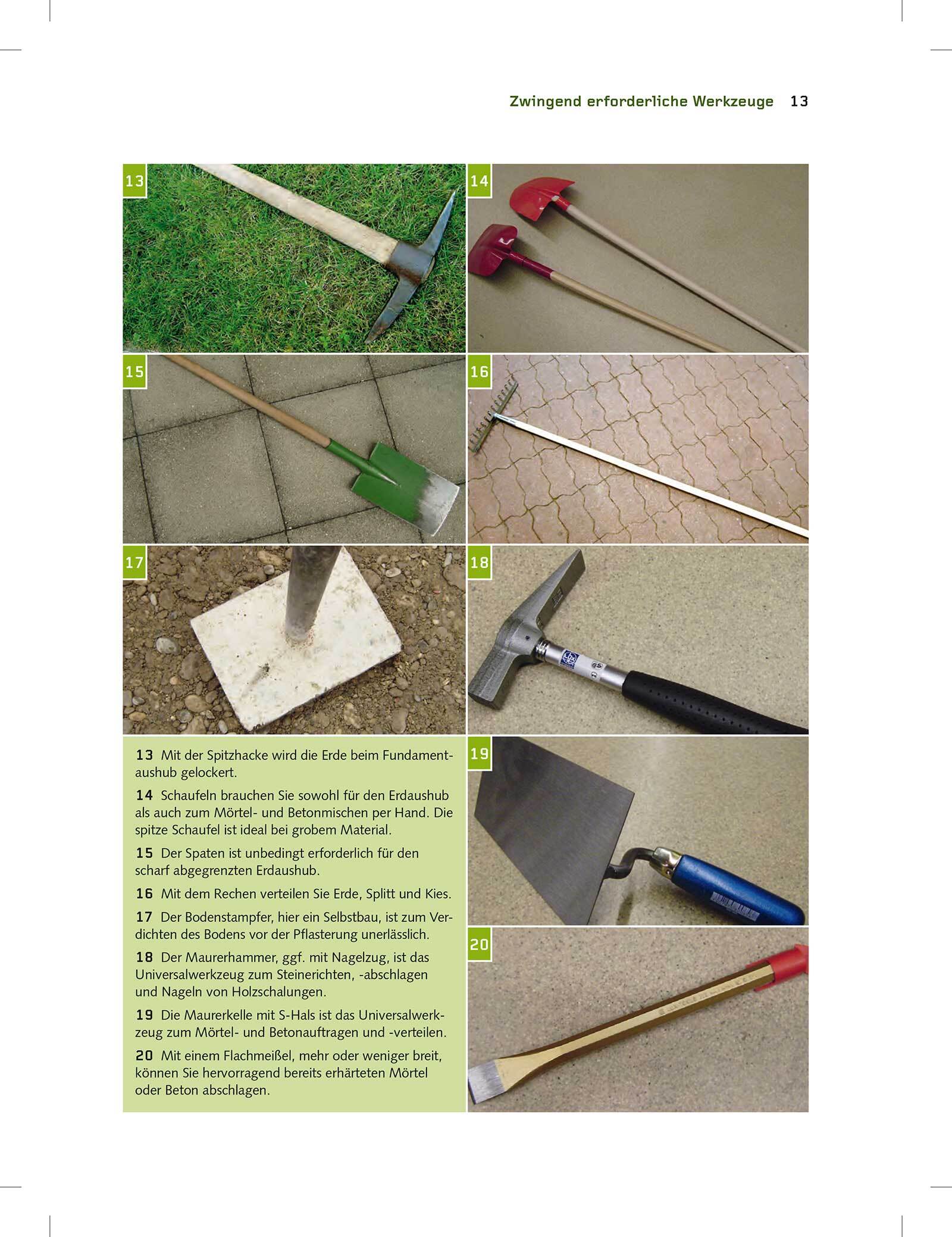 Zwingend erforderliche Werkzeuge 13

13

14

15

16

17

18

13 Mit der Spitzhacke wird die Erde beim Fundamentaushub gelockert.

14 Schaufeln brauchen Sie sowohl für den Erdaushub als auch zum Mörtel- und Betonmischen per Hand. Die spitze Schaufel ist ideal bei grobem Material.

15 Der Spaten ist unbedingt erforderlich für den scharf abgegrenzten Erdaushub.

16 Mit dem Rechen verteilen Sie Erde, Splitt und Kies.

17 Der Bodenstampfer, hier ein Selbstbau, ist zum Verdichten des Bodens vor der Pflasterung unerlässlich.

18 Der Maurerhammer, ggf. mit Nagelzug, ist das Universalwerkzeug zum Steinerichten, -abschlagen und Nageln von Holzschalungen.

19 Die Maurerkelle mit S-Hals ist das Universalwerkzeug zum Mörtel- und Betonauftragen und -verteilen.

20 Mit einem Flachmeißel, mehr oder weniger breit, können Sie hervorragend bereits erhärteten Mörtel oder Beton abschlagen.

19

20