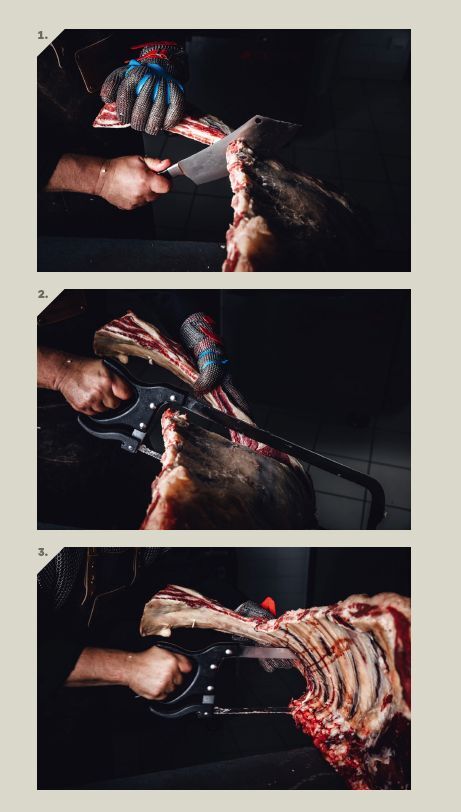 1.

2.

3.