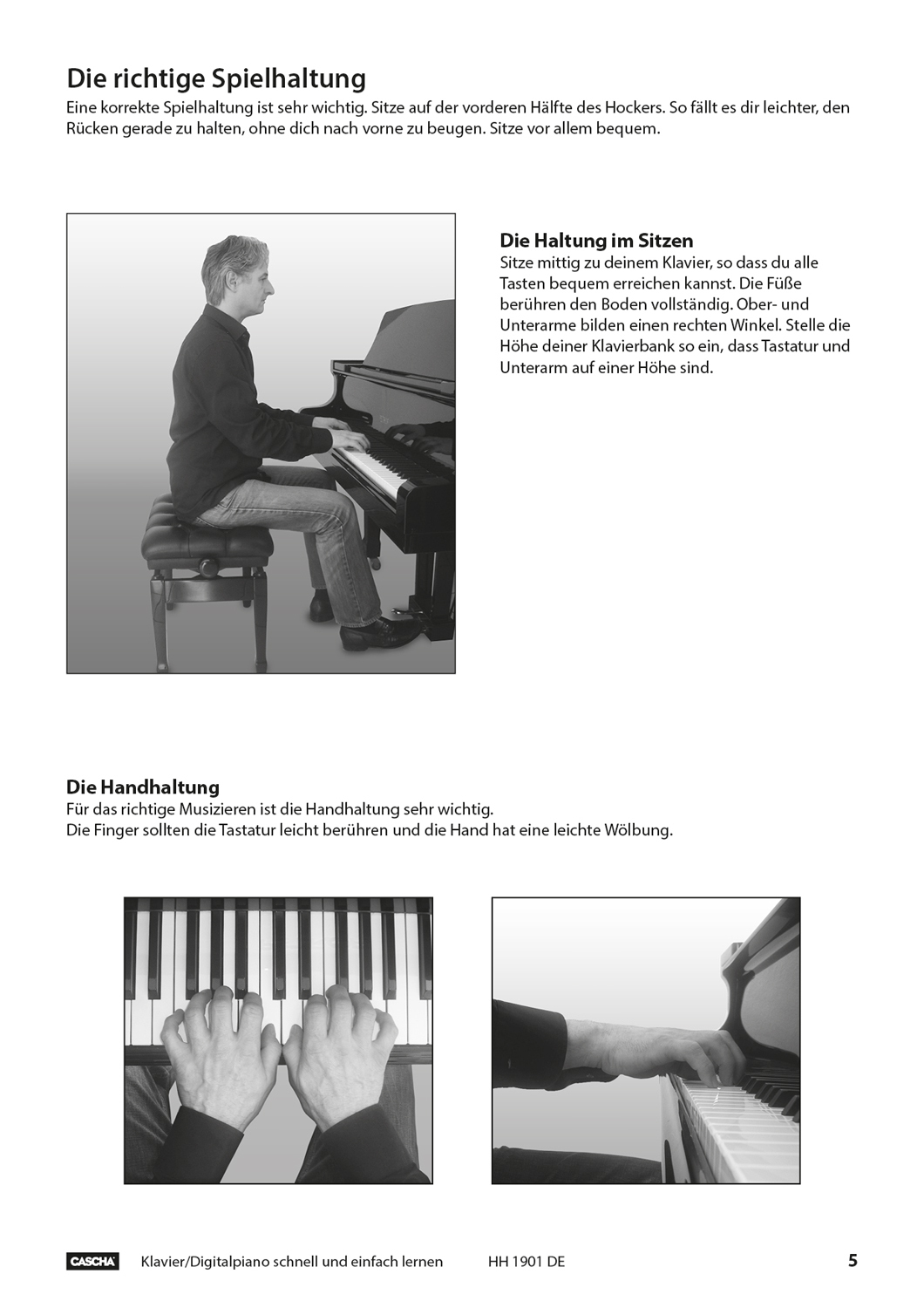 Die richtige Spielhaltung

Eine korrekte Spielhaltung ist sehr wichtig. Sitze auf der vorderen Hälfte des Hockers. So fällt es dir leichter, den Rücken gerade zu halten, ohne dich nach vorne zu beugen. Sitze vor allem bequem.

Die Haltung im Sitzen

Sitze mittig zu deinem Klavier, so dass du alle Tasten bequem erreichen kannst. Die Füße berühren den Boden vollständig. Ober- und Unterarme bilden einen rechten Winkel. Stelle die Höhe deiner Klavierbank so ein, dass Tastatur und Unterarm auf einer Höhe sind.

Die Handhaltung

Für das richtige Musizieren ist die Handhaltung sehr wichtig.
Die Finger sollten die Tastatur leicht berühren und die Hand hat eine leichte Wölbung.

CASCHA Klavier/Digitalpiano schnell und einfach lernen HH 1901 DE 5