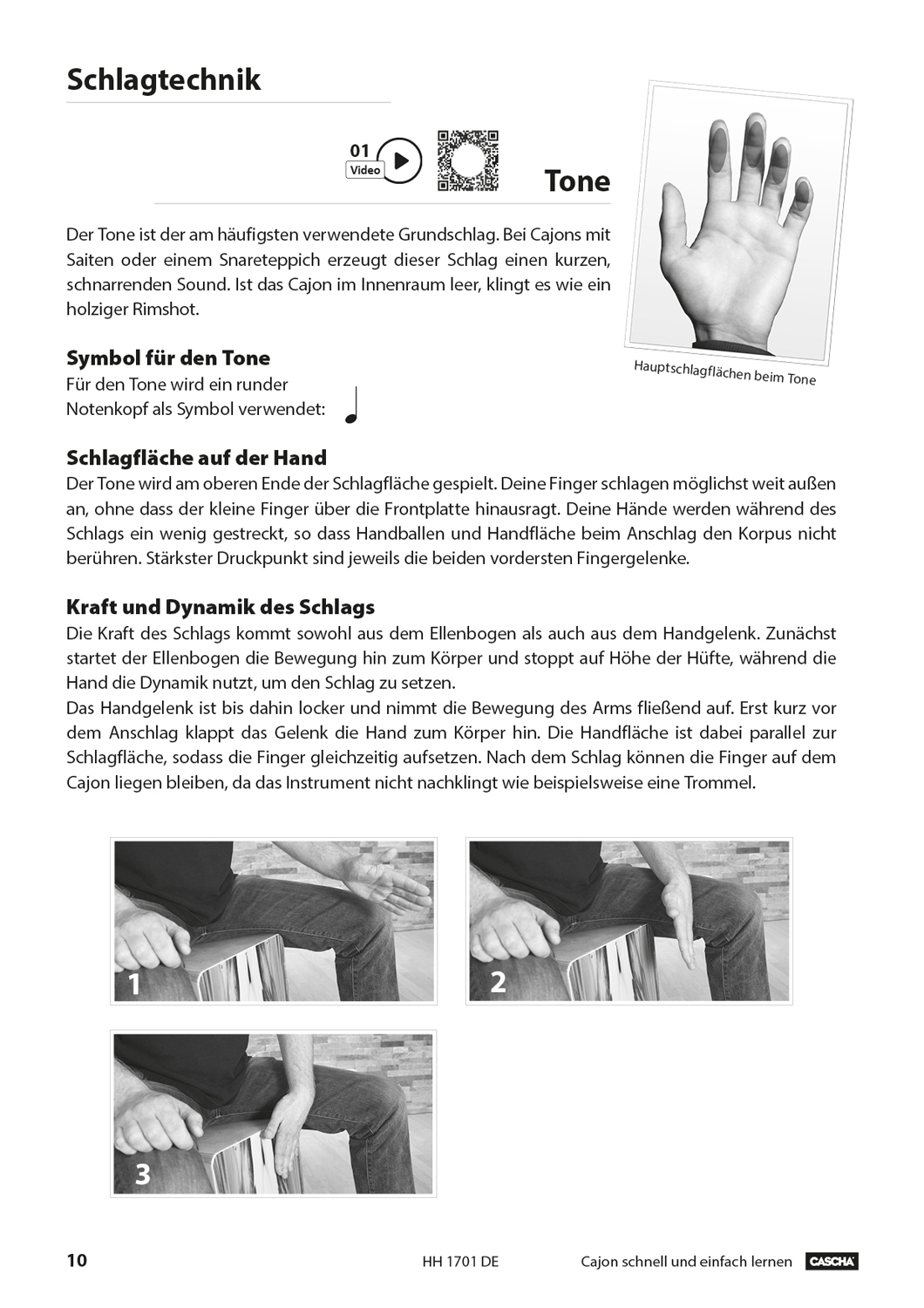 Schlagtechnik

01
Video

Tone

Der Tone ist der am häufigsten verwendete Grundschlag. Bei Cajons mit Saiten oder einem Snareteppich erzeugt dieser Schlag einen kurzen, schnarrenden Sound. Ist das Cajon im Innenraum leer, klingt es wie ein holziger Rimshot.

Hauptschlagflächen beim Tone

Symbol für den Tone
Für den Tone wird ein runder Notenkopf als Symbol verwendet:

Schlagfläche auf der Hand
Der Tone wird am oberen Ende der Schlagfläche gespielt. Deine Finger schlagen möglichst weit außen an, ohne dass der kleine Finger über die Frontplatte hinausragt. Deine Hände werden während des Schlags ein wenig gestreckt, so dass Handballen und Handfläche beim Anschlag den Korpus nicht berühren. Stärkster Druckpunkt sind jeweils die beiden vordersten Fingergelenke.

Kraft und Dynamik des Schlags
Die Kraft des Schlags kommt sowohl aus dem Ellenbogen als auch aus dem Handgelenk. Zunächst startet der Ellenbogen die Bewegung hin zum Körper und stoppt auf Höhe der Hüfte, während die Hand die Dynamik nutzt, um den Schlag zu setzen.
Das Handgelenk ist bis dahin locker und nimmt die Bewegung des Arms fließend auf. Erst kurz vor dem Anschlag klappt das Gelenk die Hand zum Körper hin. Die Handfläche ist dabei parallel zur Schlagfläche, sodass die Finger gleichzeitig aufsetzen. Nach dem Schlag können die Finger auf dem Cajon liegen bleiben, da das Instrument nicht nachklingt wie beispielsweise eine Trommel.

1

2

3

10 HH 1701 DE Cajon schnell und einfach lernen CASCHA