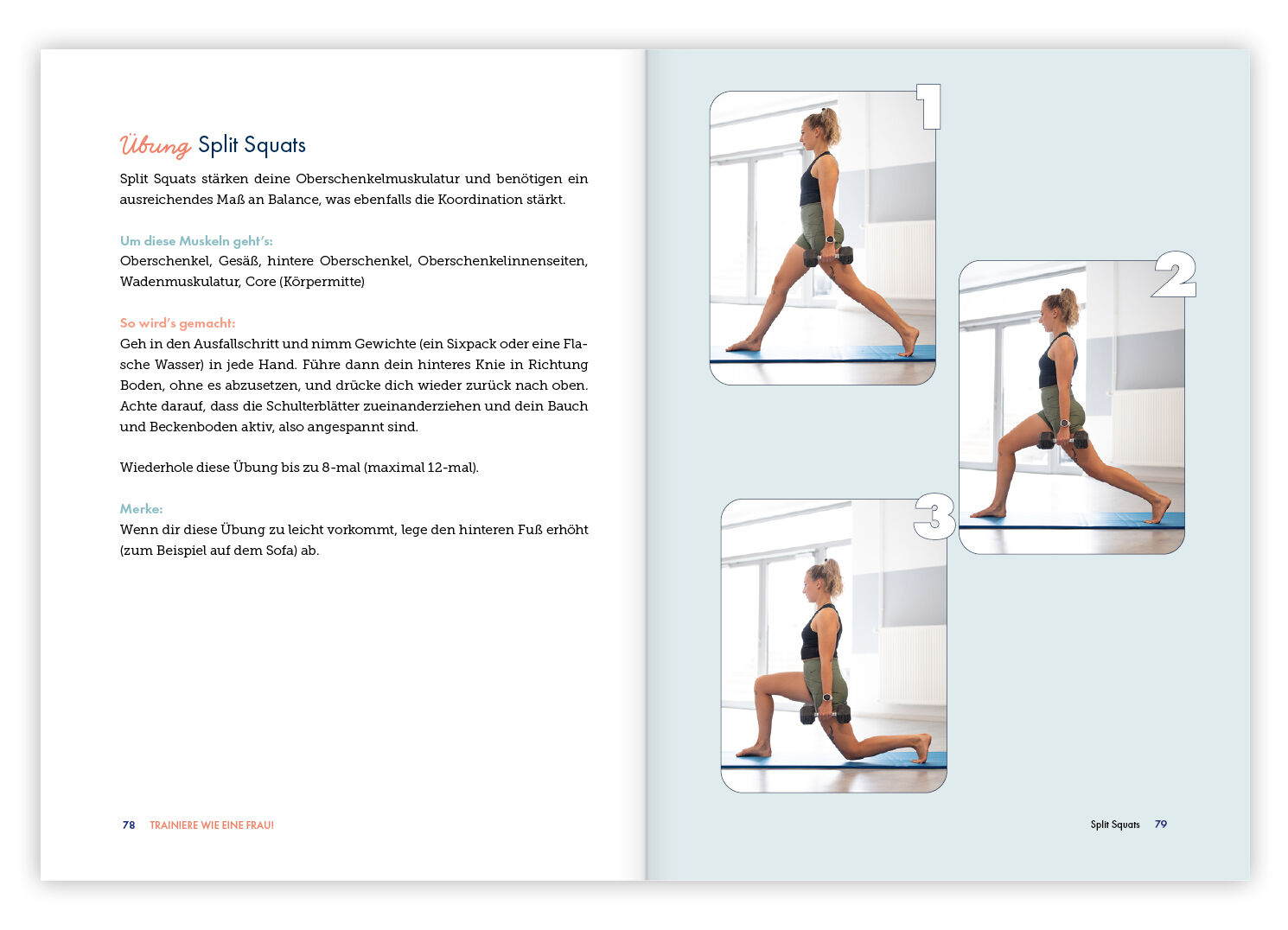 Übung Split Squats

Split Squats stärken deine Oberschenkelmuskulatur und benötigen ein ausreichendes Maß an Balance, was ebenfalls die Koordination stärkt.

Um diese Muskeln geht's:
Oberschenkel, Gesäß, hintere Oberschenkel, Oberschenkelinnenseiten, Wadenmuskulatur, Core (Körpermitte)

So wird's gemacht:
Geh in den Ausfallschritt und nimm Gewichte (ein Sixpack oder eine Flasche Wasser) in jede Hand. Führe dann dein hinteres Knie in Richtung Boden, ohne es abzusetzen, und drücke dich wieder zurück nach oben. Achte darauf, dass die Schulterblätter zueinanderziehen und dein Bauch und Beckenboden aktiv, also angespannt sind.

Wiederhole diese Übung bis zu 8-mal (maximal 12-mal).

Merke:
Wenn dir diese Übung zu leicht vorkommt, lege den hinteren Fuß erhöht (zum Beispiel auf dem Sofa) ab.

78 TRAINIERE WIE EINE FRAU!

1

2

3

Split Squats 79