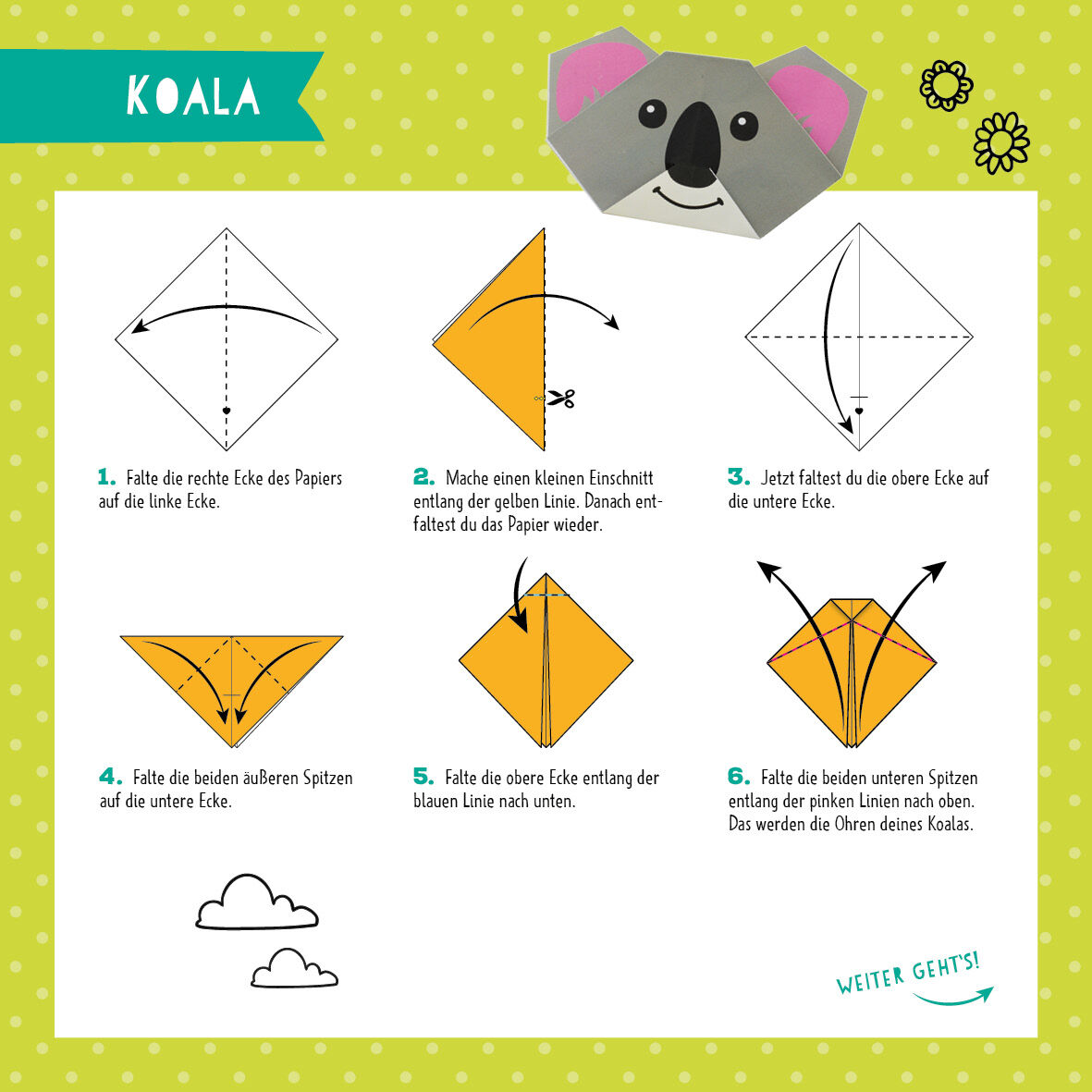 KOALA

1. Falte die rechte Ecke des Papiers auf die linke Ecke.

2. Mache einen kleinen Einschnitt entlang der gelben Linie. Danach entfaltest du das Papier wieder.

3. Jetzt faltest du die obere Ecke auf die untere Ecke.

4. Falte die beiden äußeren Spitzen auf die untere Ecke.

5. Falte die obere Ecke entlang der blauen Linie nach unten.

6. Falte die beiden unteren Spitzen entlang der pinken Linien nach oben. Das werden die Ohren deines Koalas.

WEITER GEHT'S!