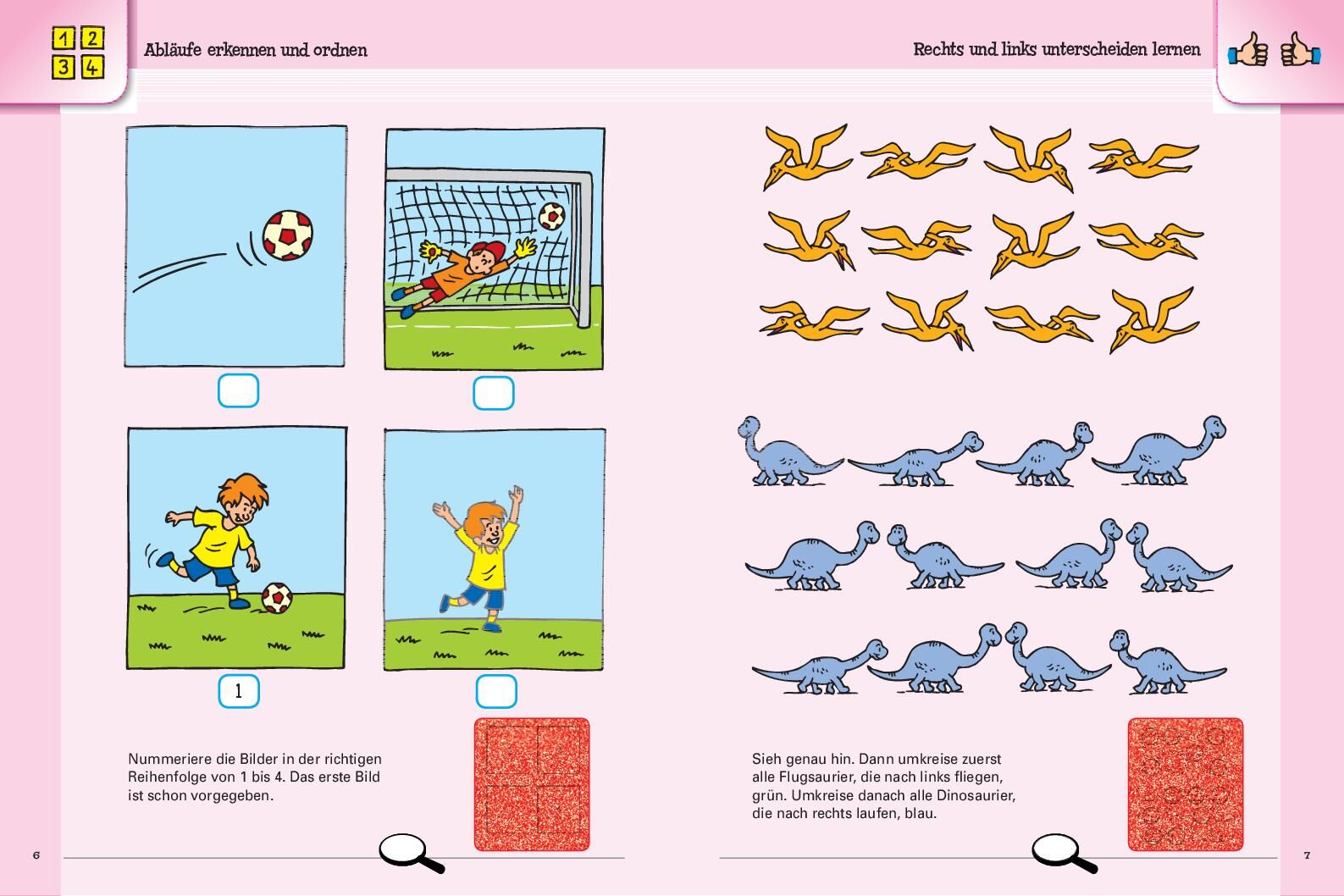 1 2
3 4

Abläufe erkennen und ordnen

1

Nummeriere die Bilder in der richtigen Reihenfolge von 1 bis 4. Das erste Bild ist schon vorgegeben.

6

Rechts und links unterscheiden lernen

Sieh genau hin. Dann umkreise zuerst alle Flugsaurier, die nach links fliegen, grün. Umkreise danach alle Dinosaurier, die nach rechts laufen, blau.

7