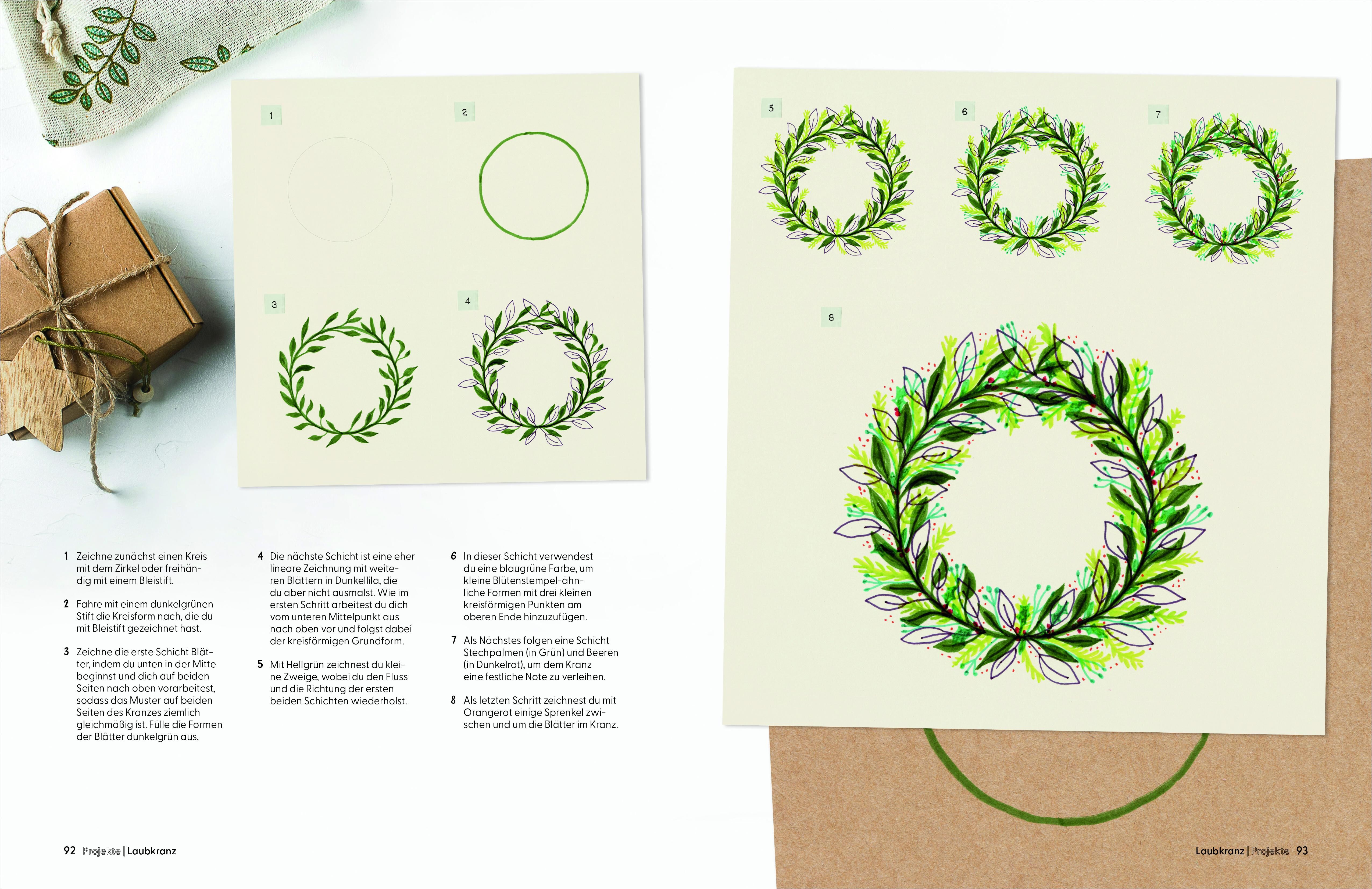 1

2

3

4

5

6

7

8

1 Zeichne zunächst einen Kreis mit dem Zirkel oder freihändig mit einem Bleistift.

2 Fahre mit einem dunkelgrünen Stift die Kreisform nach, die du mit Bleistift gezeichnet hast.

3 Zeichne die erste Schicht Blätter, indem du unten in der Mitte beginnst und dich auf beiden Seiten nach oben vorarbeitest, sodass das Muster auf beiden Seiten des Kranzes ziemlich gleichmäßig ist. Fülle die Formen der Blätter dunkelgrün aus.

4 Die nächste Schicht ist eine eher lineare Zeichnung mit weiteren Blättern in Dunkellila, die du aber nicht ausmalst. Wie im ersten Schritt arbeitest du dich vom unteren Mittelpunkt aus nach oben vor und folgst dabei der kreisförmigen Grundform.

5 Mit Hellgrün zeichnest du kleine Zweige, wobei du den Fluss und die Richtung der ersten beiden Schichten wiederholst.

6 In dieser Schicht verwendest du eine blaugrüne Farbe, um kleine Blütenstempel-ähnliche Formen mit drei kleinen kreisförmigen Punkten am oberen Ende hinzuzufügen.

7 Als Nächstes folgen eine Schicht Stechpalmen (in Grün) und Beeren (in Dunkelrot), um dem Kranz eine festliche Note zu verleihen.

8 Als letzten Schritt zeichnest du mit Orangerot einige Sprenkel zwischen und um die Blätter im Kranz.

92 Projekte | Laubkranz

Laubkranz | Projekte 93