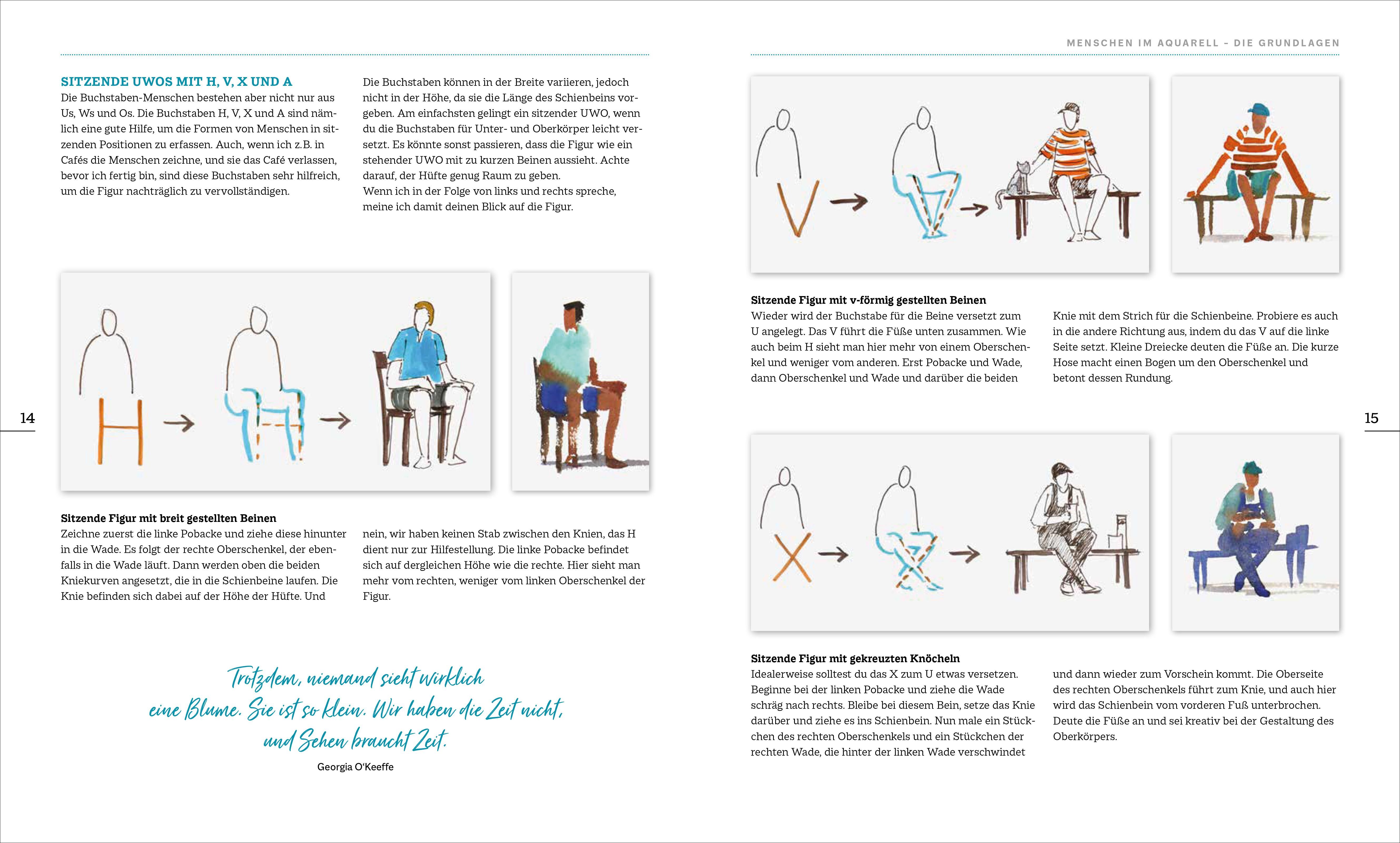 SITZENDE UWOS MIT H, V, X UND A
Die Buchstaben-Menschen bestehen aber nicht nur aus Us, Ws und Os. Die Buchstaben H, V, X und A sind nämlich eine gute Hilfe, um die Formen von Menschen in sitzenden Positionen zu erfassen. Auch, wenn ich z.B. in Cafés die Menschen zeichne, und sie das Café verlassen, bevor ich fertig bin, sind diese Buchstaben sehr hilfreich, um die Figur nachträglich zu vervollständigen.

Die Buchstaben können in der Breite variieren, jedoch nicht in der Höhe, da sie die Länge des Schienbeins vorgeben. Am einfachsten gelingt ein sitzender UWO, wenn du die Buchstaben für Unter- und Oberkörper leicht versetzt. Es könnte sonst passieren, dass die Figur wie ein stehender UWO mit zu kurzen Beinen aussieht. Achte darauf, der Hüfte genug Raum zu geben.
Wenn ich in der Folge von links und rechts spreche, meine ich damit deinen Blick auf die Figur.

14

Sitzende Figur mit breit gestellten Beinen
Zeichne zuerst die linke Pobacke und ziehe diese hinunter in die Wade. Es folgt der rechte Oberschenkel, der ebenfalls in die Wade läuft. Dann werden oben die beiden Kniekurven angesetzt, die in die Schienbeine laufen. Die Knie befinden sich dabei auf der Höhe der Hüfte. Und

nein, wir haben keinen Stab zwischen den Knien, das H dient nur zur Hilfestellung. Die linke Pobacke befindet sich auf dergleichen Höhe wie die rechte. Hier sieht man mehr vom rechten, weniger vom linken Oberschenkel der Figur.

Trotzdem, niemand sieht wirklich eine Blume. Sie ist so klein. Wir haben die Zeit nicht, und Sehen braucht Zeit.
Georgia O'Keeffe

MENSCHEN IM AQUARELL – DIE GRUNDLAGEN

Sitzende Figur mit v-förmig gestellten Beinen
Wieder wird der Buchstabe für die Beine versetzt zum U angelegt. Das V führt die Füße unten zusammen. Wie auch beim H sieht man hier mehr von einem Oberschenkel und weniger vom anderen. Erst Pobacke und Wade, dann Oberschenkel und Wade und darüber die beiden

Knie mit dem Strich für die Schienbeine. Probiere es auch in die andere Richtung aus, indem du das V auf die linke Seite setzt. Kleine Dreiecke deuten die Füße an. Die kurze Hose macht einen Bogen um den Oberschenkel und betont dessen Rundung.

15

Sitzende Figur mit gekreuzten Knöcheln
Idealerweise solltest du das X zum U etwas versetzen. Beginne bei der linken Pobacke und ziehe die Wade schräg nach rechts. Bleibe bei diesem Bein, setze das Knie darüber und ziehe es ins Schienbein. Nun male ein Stückchen des rechten Oberschenkels und ein Stückchen der rechten Wade, die hinter der linken Wade verschwindet

und dann wieder zum Vorschein kommt. Die Oberseite des rechten Oberschenkels führt zum Knie, und auch hier wird das Schienbein vom vorderen Fuß unterbrochen. Deute die Füße an und sei kreativ bei der Gestaltung des Oberkörpers.