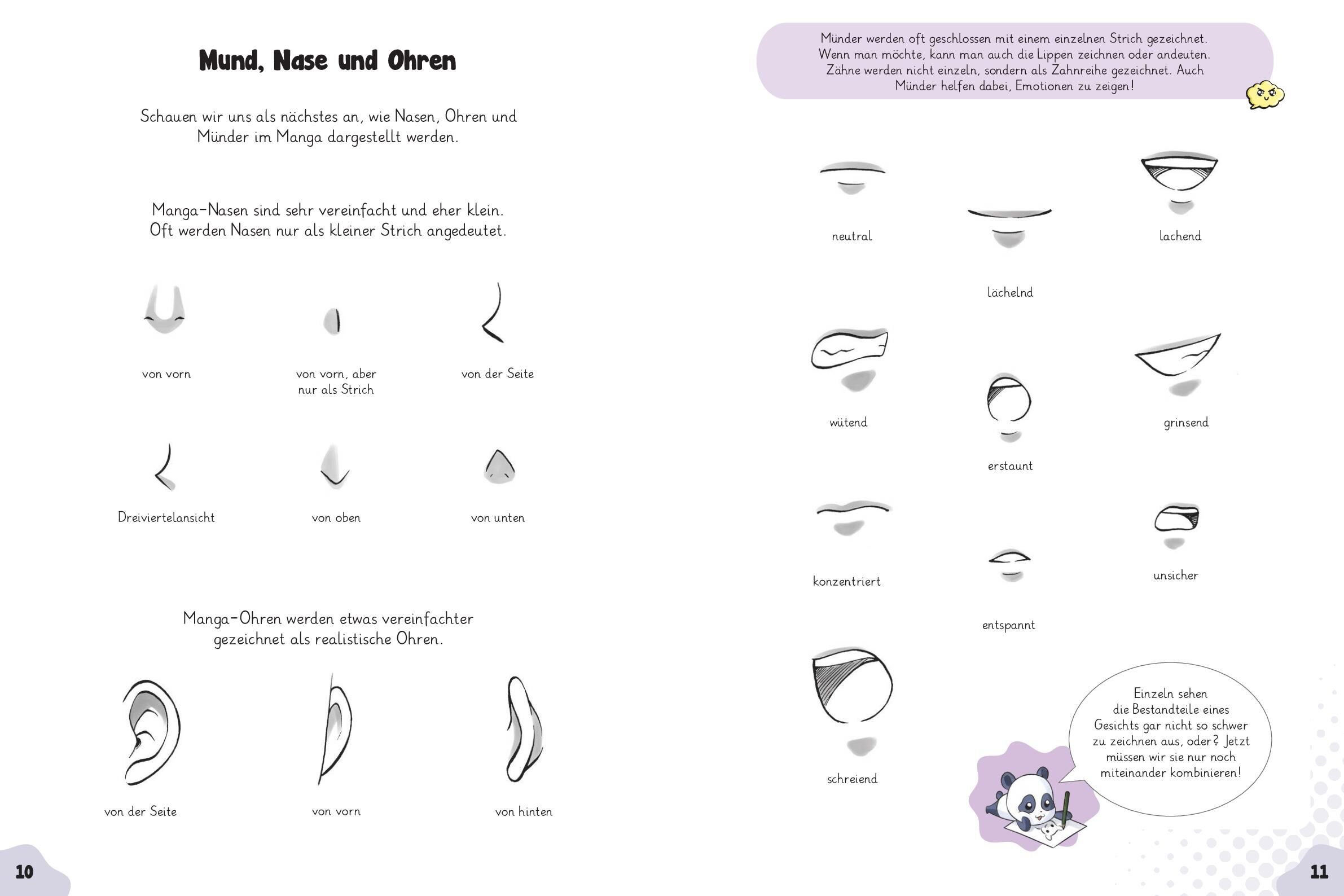 Mund, Nase und Ohren

Schauen wir uns als nächstes an, wie Nasen, Ohren und Münder im Manga dargestellt werden.

Manga-Nasen sind sehr vereinfacht und eher klein. Oft werden Nasen nur als kleiner Strich angedeutet.

von vorn

von vorn, aber nur als Strich

von der Seite

Dreiviertelansicht

von oben

von unten

Manga-Ohren werden etwas vereinfachter gezeichnet als realistische Ohren.

von der Seite

von vorn

von hinten

10

Münder werden oft geschlossen mit einem einzelnen Strich gezeichnet. Wenn man möchte, kann man auch die Lippen zeichnen oder andeuten. Zähne werden nicht einzeln, sondern als Zahnreihe gezeichnet. Auch Münder helfen dabei, Emotionen zu zeigen!

neutral

lächelnd

lachend

wütend

erstaunt

grinsend

konzentriert

entspannt

unsicher

schreiend

Einzeln sehen die Bestandteile eines Gesichts gar nicht so schwer zu zeichnen aus, oder? Jetzt müssen wir sie nur noch miteinander kombinieren!

11