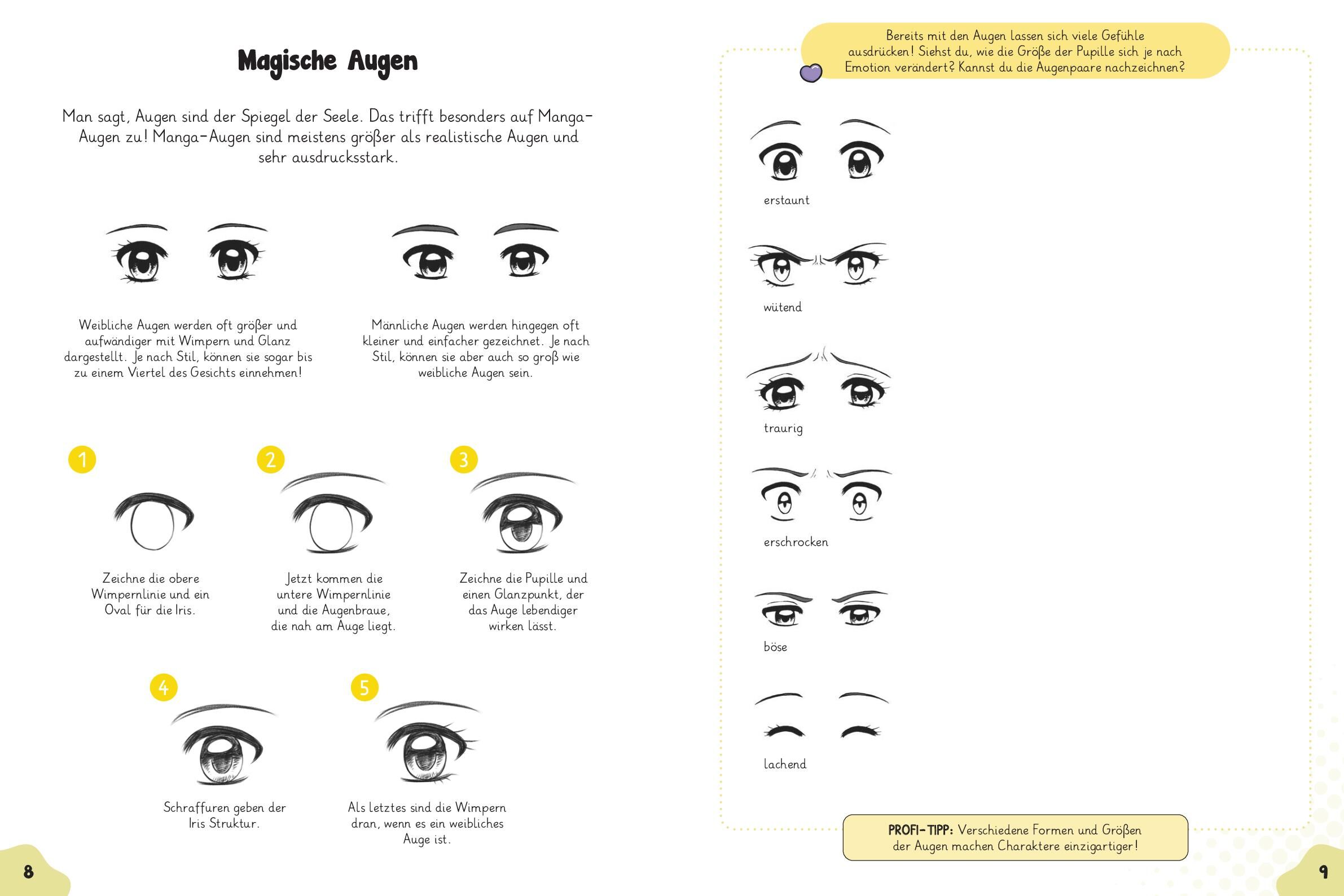 Magische Augen

Man sagt, Augen sind der Spiegel der Seele. Das trifft besonders auf Manga-Augen zu! Manga-Augen sind meistens größer als realistische Augen und sehr ausdrucksstark.

Weibliche Augen werden oft größer und aufwändiger mit Wimpern und Glanz dargestellt. Je nach Stil, können sie sogar bis zu einem Viertel des Gesichts einnehmen!

Männliche Augen werden hingegen oft kleiner und einfacher gezeichnet. Je nach Stil, können sie aber auch so groß wie weibliche Augen sein.

1

Zeichne die obere Wimpernlinie und ein Oval für die Iris.

2

Jetzt kommen die untere Wimpernlinie und die Augenbraue, die nah am Auge liegt.

3

Zeichne die Pupille und einen Glanzpunkt, der das Auge lebendiger wirken lässt.

4

Schraffuren geben der Iris Struktur.

5

Als letztes sind die Wimpern dran, wenn es ein weibliches Auge ist.

8

Bereits mit den Augen lassen sich viele Gefühle ausdrücken! Siehst du, wie die Größe der Pupille sich je nach Emotion verändert? Kannst du die Augenpaare nachzeichnen?

erstaunt

wütend

traurig

erschrocken

böse

lachend

PROFI-TIPP: Verschiedene Formen und Größen der Augen machen Charaktere einzigartiger!

9