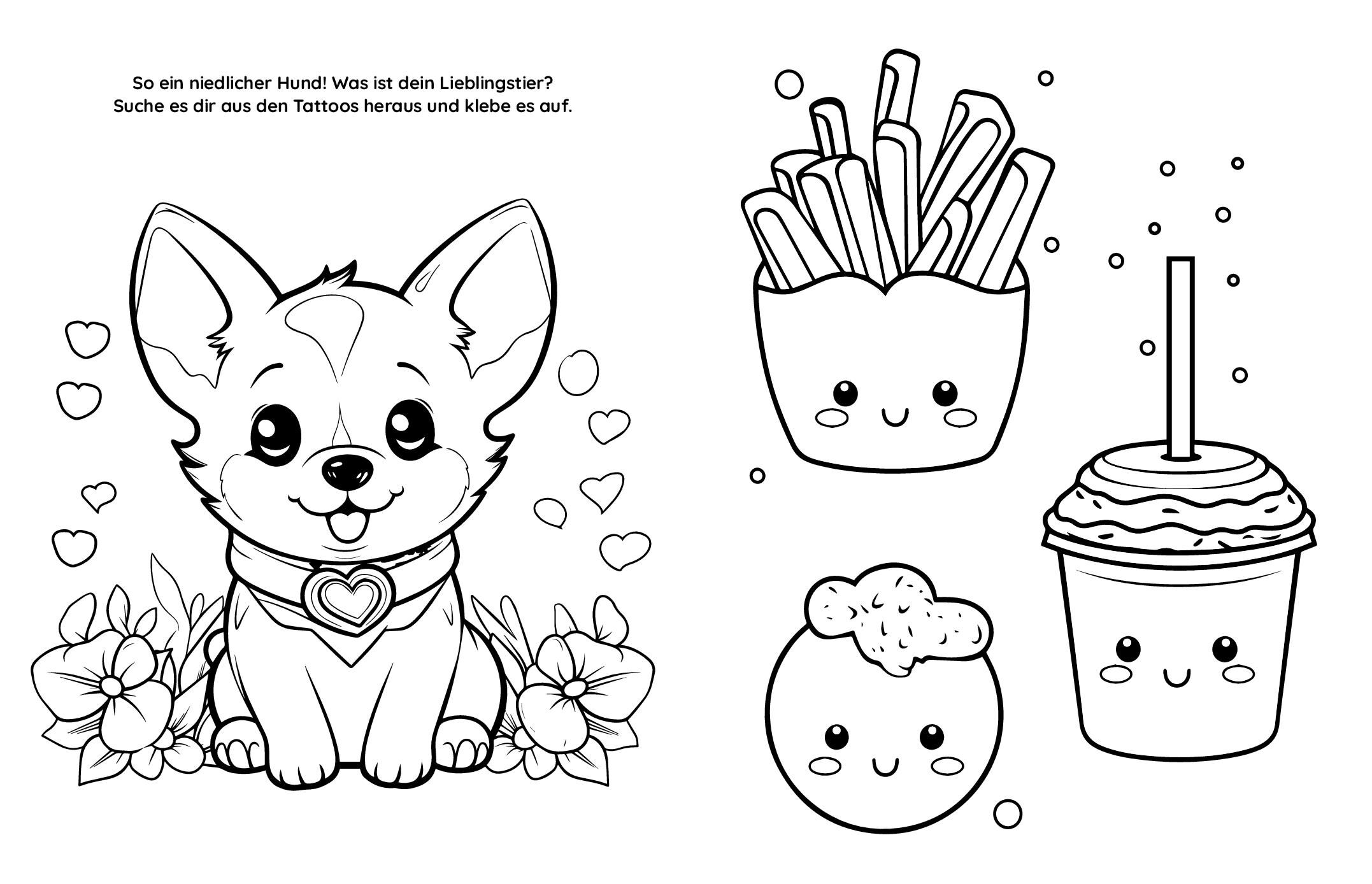 So ein niedlicher Hund! Was ist dein Lieblingstier? Suche es dir aus den Tattoos heraus und klebe es auf.