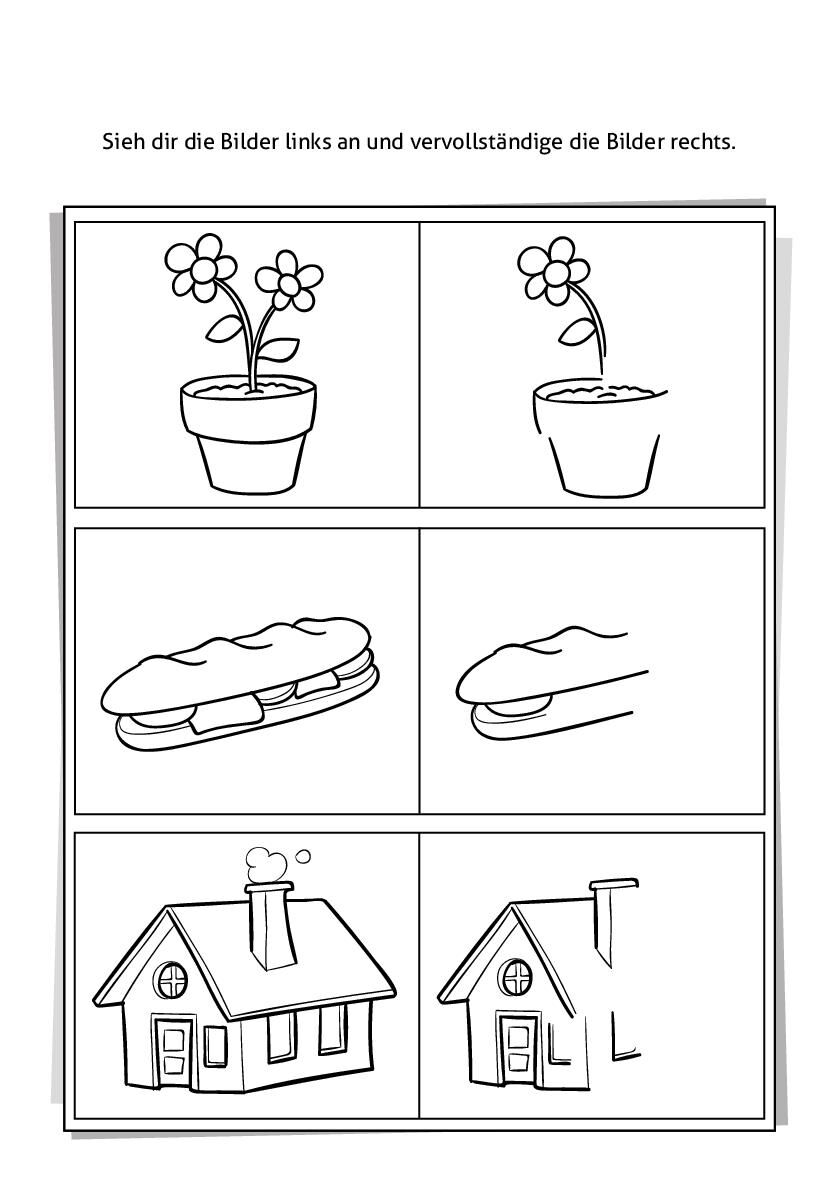 Sieh dir die Bilder links an und vervollständige die Bilder rechts.