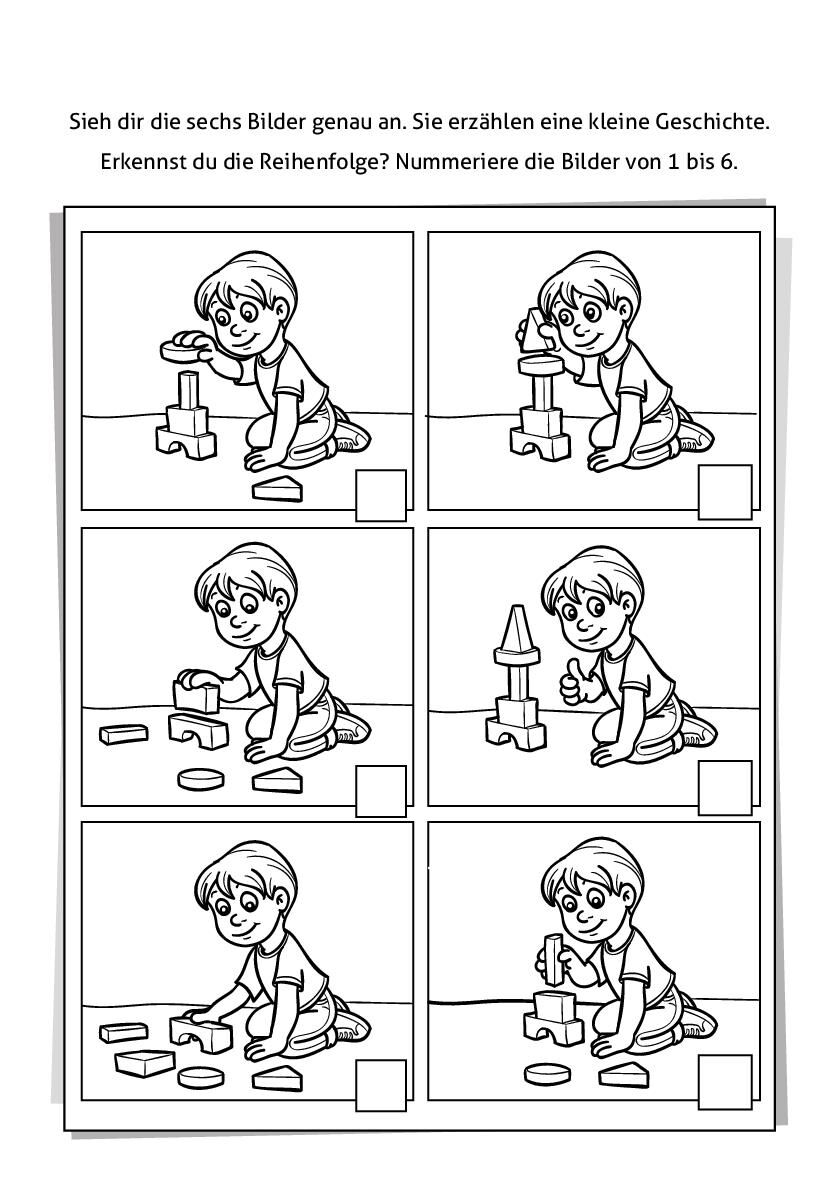 Sieh dir die sechs Bilder genau an. Sie erzählen eine kleine Geschichte. Erkennst du die Reihenfolge? Nummeriere die Bilder von 1 bis 6.