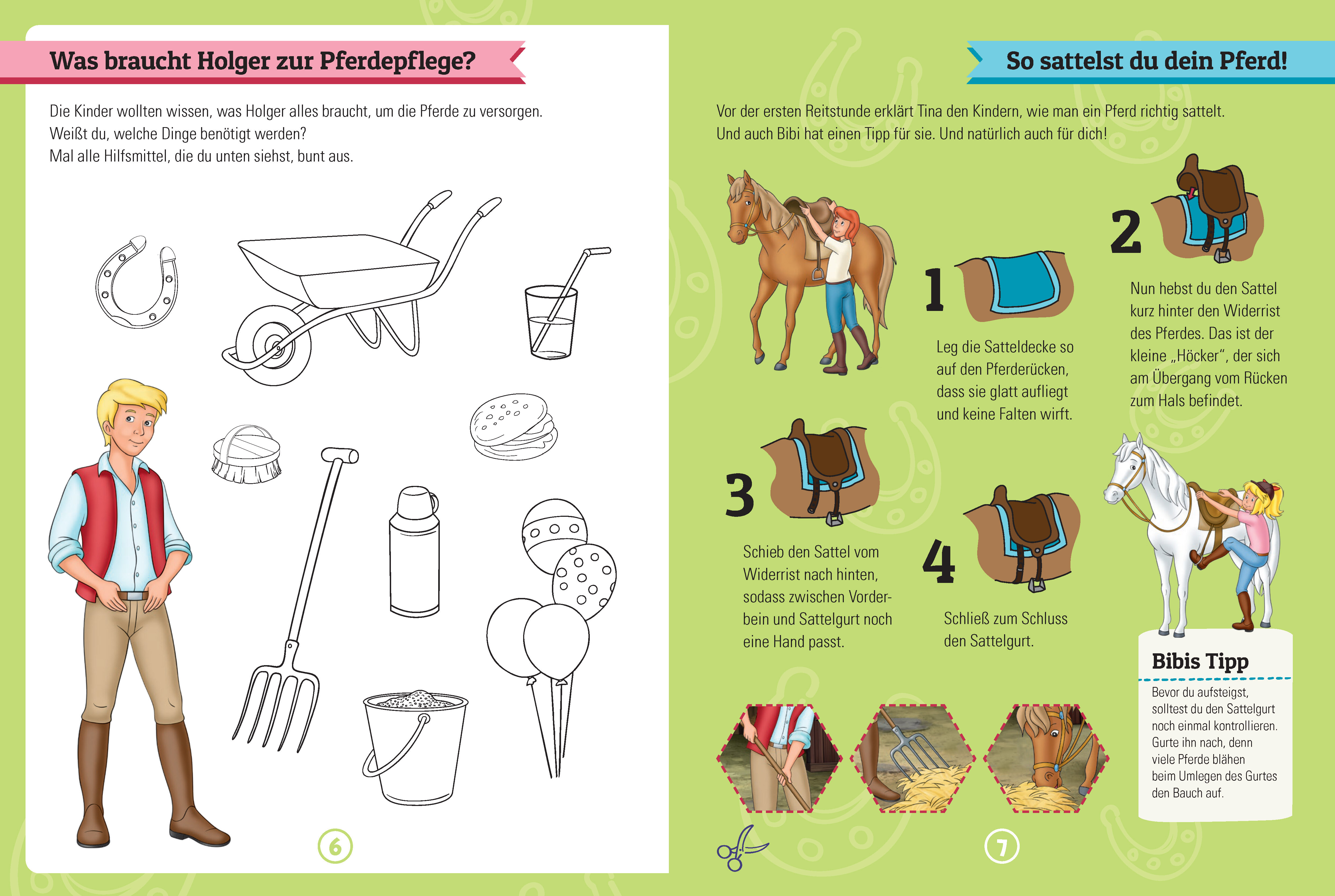 Was braucht Holger zur Pferdepflege?

Die Kinder wollten wissen, was Holger alles braucht, um die Pferde zu versorgen.
Weißt du, welche Dinge benötigt werden?
Mal alle Hilfsmittel, die du unten siehst, bunt aus.

6

So sattelst du dein Pferd!

Vor der ersten Reitstunde erklärt Tina den Kindern, wie man ein Pferd richtig sattelt.
Und auch Bibi hat einen Tipp für sie. Und natürlich auch für dich!

1

Leg die Satteldecke so auf den Pferderücken, dass sie glatt aufliegt und keine Falten wirft.

2

Nun hebst du den Sattel kurz hinter den Widerrist des Pferdes. Das ist der kleine „Höcker", der sich am Übergang vom Rücken zum Hals befindet.

3

Schieb den Sattel vom Widerrist nach hinten, sodass zwischen Vorderbein und Sattelgurt noch eine Hand passt.

4

Schließ zum Schluss den Sattelgurt.

Bibis Tipp

Bevor du aufsteigst, solltest du den Sattelgurt noch einmal kontrollieren. Gurte ihn nach, denn viele Pferde blähen beim Umlegen des Gurtes den Bauch auf.

7