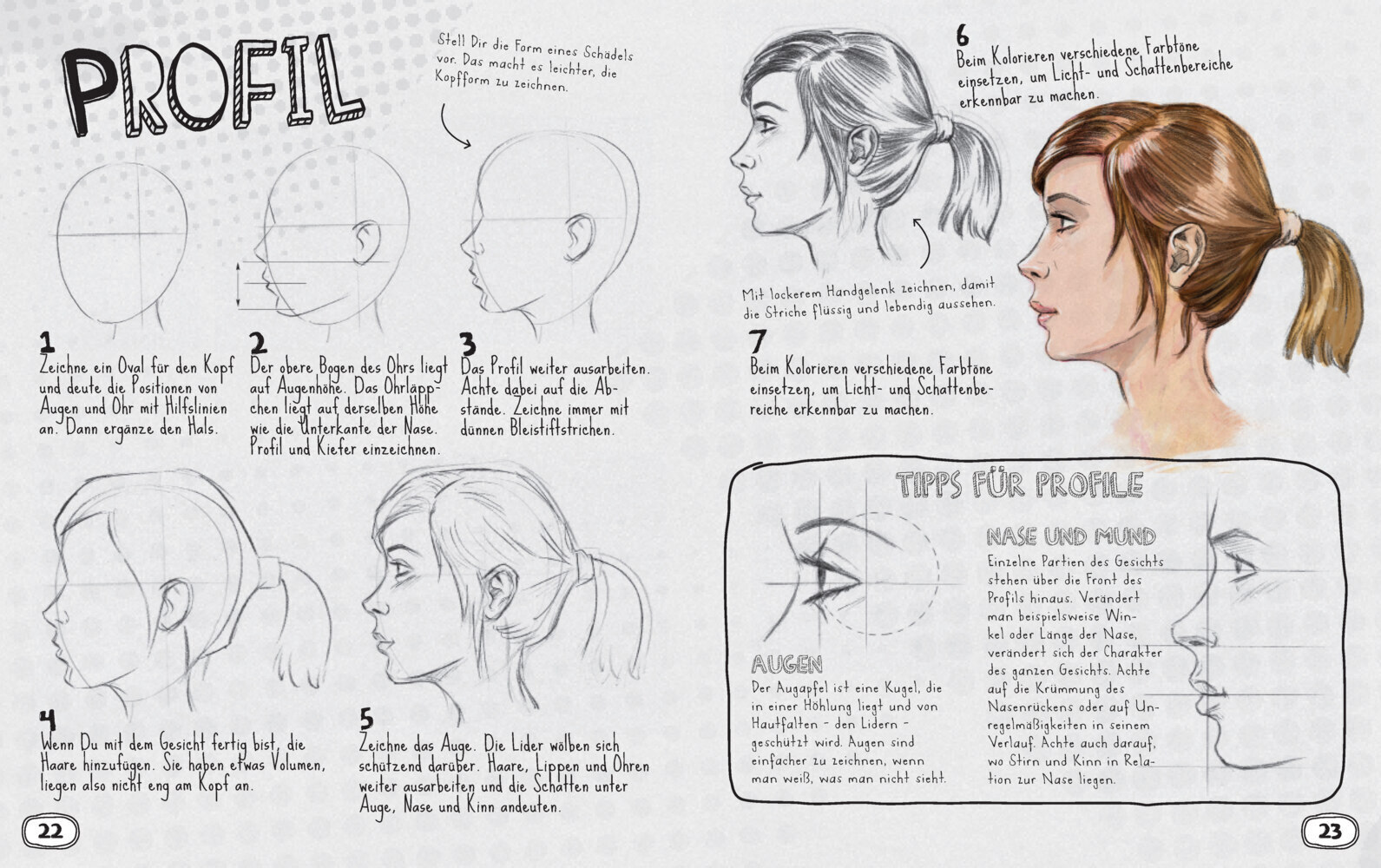 PROFIL

Stell Dir die Form eines Schädels vor. Das macht es leichter, die Kopfform zu zeichnen.

1
Zeichne ein Oval für den Kopf und deute die Positionen von Augen und Ohr mit Hilfslinien an. Dann ergänze den Hals.

2
Der obere Bogen des Ohrs liegt auf Augenhöhe. Das Ohrläppchen liegt auf derselben Höhe wie die Unterkante der Nase. Profil und Kiefer einzeichnen.

3
Das Profil weiter ausarbeiten. Achte dabei auf die Abstände. Zeichne immer mit dünnen Bleistiftstrichen.

4
Wenn Du mit dem Gesicht fertig bist, die Haare hinzufügen. Sie haben etwas Volumen, liegen also nicht eng am Kopf an.

5
Zeichne das Auge. Die Lider wölben sich schützend darüber. Haare, Lippen und Ohren weiter ausarbeiten und die Schatten unter Auge, Nase und Kinn andeuten.

22

6
Beim Kolorieren verschiedene Farbtöne einsetzen, um Licht- und Schattenbereiche erkennbar zu machen.

Mit lockerem Handgelenk zeichnen, damit die Striche flüssig und lebendig aussehen.

7
Beim Kolorieren verschiedene Farbtöne einsetzen, um Licht- und Schattenbereiche erkennbar zu machen.

TIPPS FÜR PROFILE

AUGEN
Der Augapfel ist eine Kugel, die in einer Höhlung liegt und von Hautfalten - den Lidern - geschützt wird. Augen sind einfacher zu zeichnen, wenn man weiß, was man nicht sieht.

NASE UND MUND
Einzelne Partien des Gesichts stehen über die Front des Profils hinaus. Verändert man beispielsweise Winkel oder Länge der Nase, verändert sich der Charakter des ganzen Gesichts. Achte auf die Krümmung des Nasenrückens oder auf Unregelmäßigkeiten in seinem Verlauf. Achte auch darauf, wo Stirn und Kinn in Relation zur Nase liegen.

23