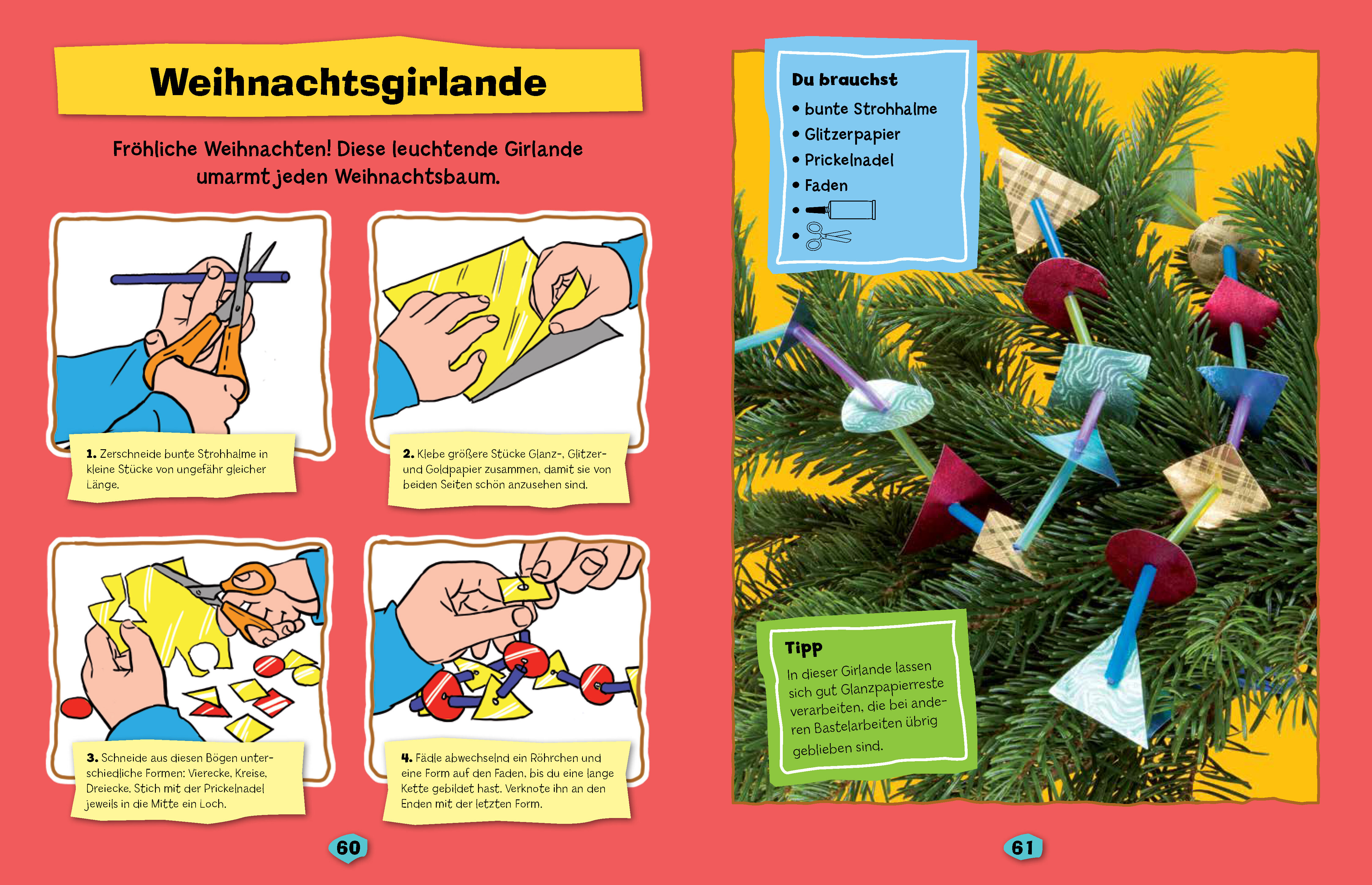 Weihnachtsgirlande

Fröhliche Weihnachten! Diese leuchtende Girlande umarmt jeden Weihnachtsbaum.

1. Zerschneide bunte Strohhalme in kleine Stücke von ungefähr gleicher Länge.

2. Klebe größere Stücke Glanz-, Glitzer- und Goldpapier zusammen, damit sie von beiden Seiten schön anzusehen sind.

3. Schneide aus diesen Bögen unterschiedliche Formen: Vierecke, Kreise, Dreiecke. Stich mit der Prickelnadel jeweils in die Mitte ein Loch.

4. Fädle abwechselnd ein Röhrchen und eine Form auf den Faden, bis du eine lange Kette gebildet hast. Verknote ihn an den Enden mit der letzten Form.

60

Du brauchst
• bunte Strohhalme
• Glitzerpapier
• Prickelnadel
• Faden
•
•

Tipp
In dieser Girlande lassen sich gut Glanzpapierreste verarbeiten, die bei anderen Bastelarbeiten übrig geblieben sind.

61