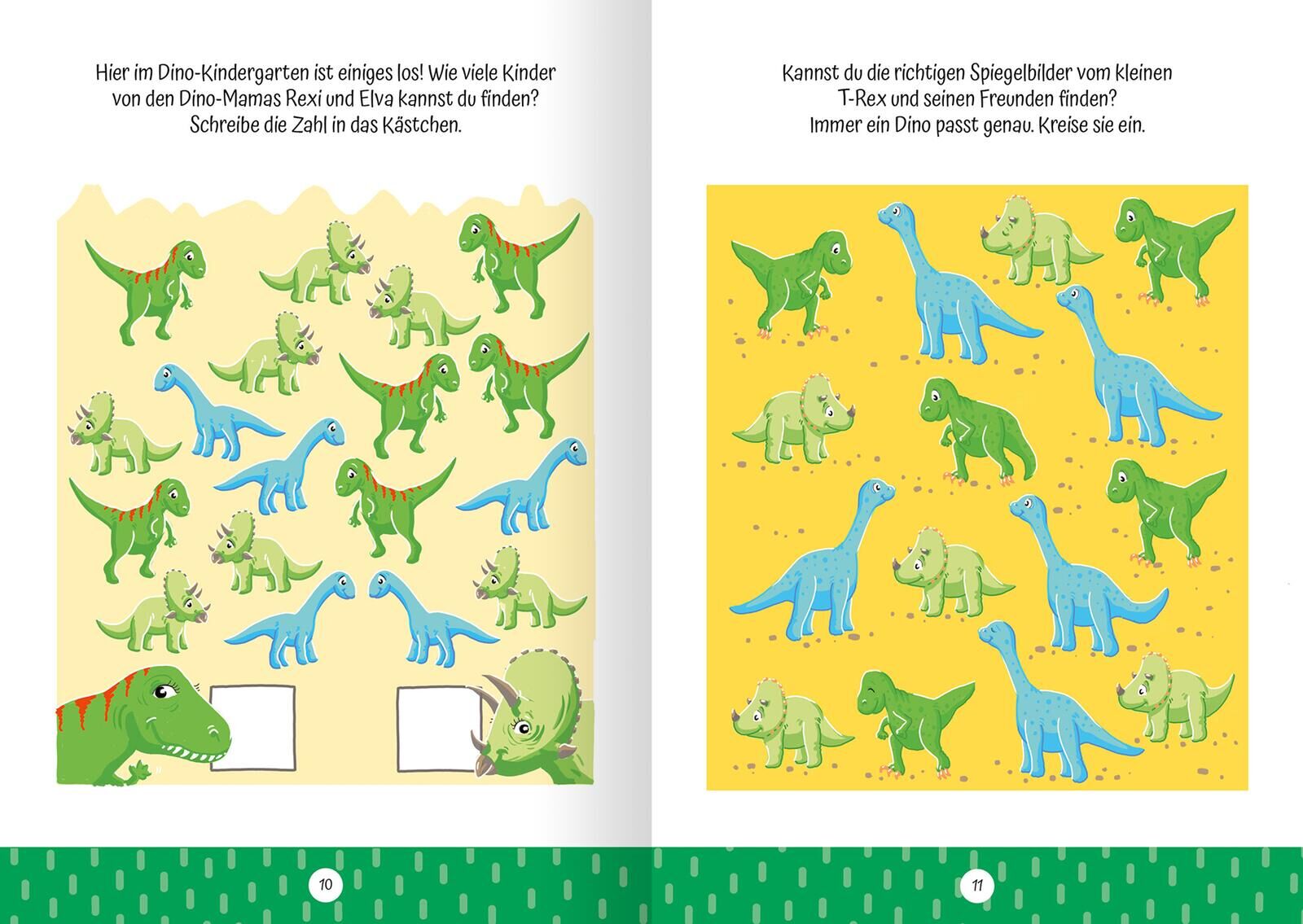 Hier im Dino-Kindergarten ist einiges los! Wie viele Kinder von den Dino-Mamas Rexi und Elva kannst du finden? Schreibe die Zahl in das Kästchen.

10

Kannst du die richtigen Spiegelbilder vom kleinen T-Rex und seinen Freunden finden? Immer ein Dino passt genau. Kreise sie ein.

11