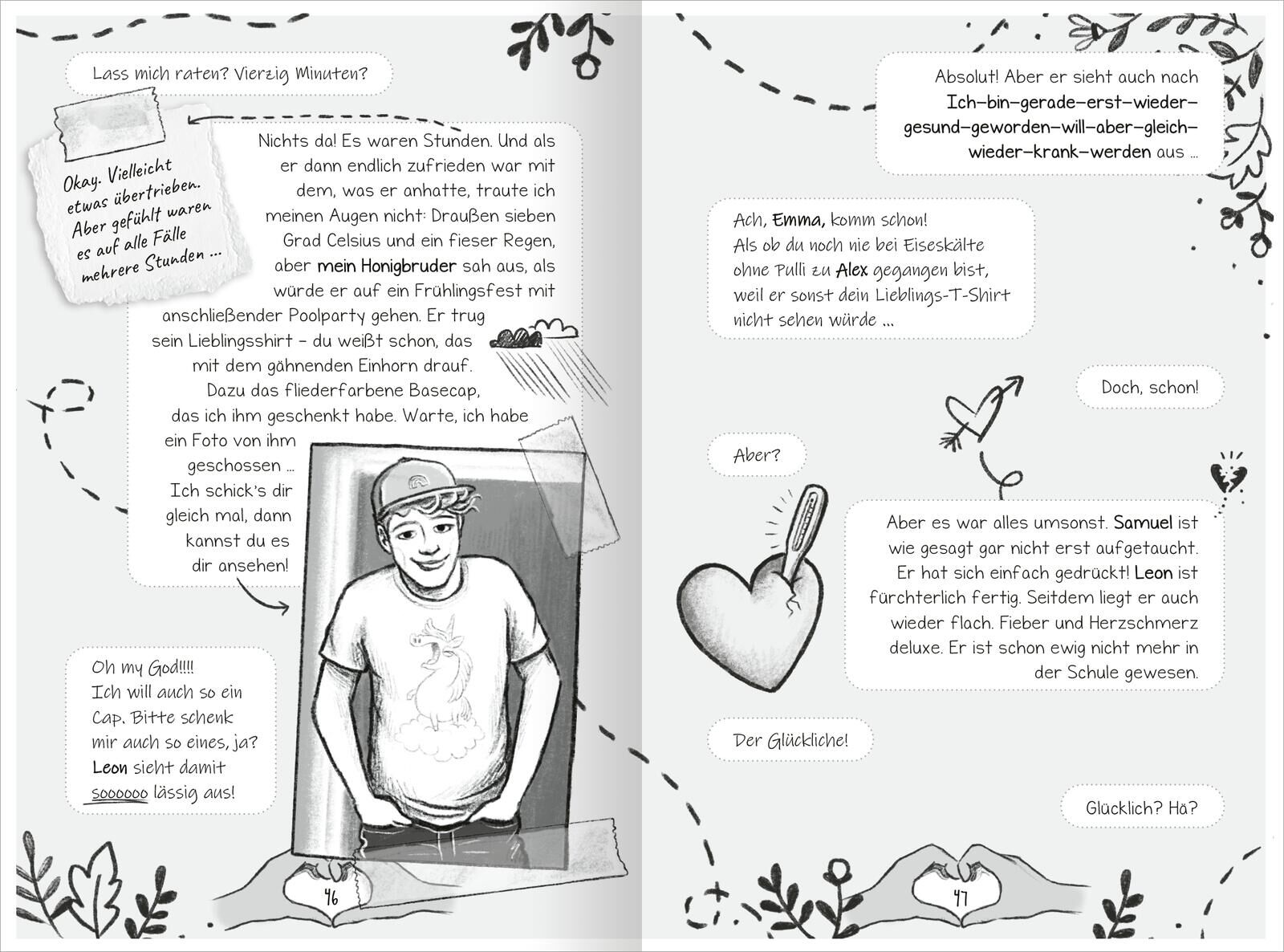 Lass mich raten? Vierzig Minuten?

Okay. Vielleicht etwas übertrieben. Aber gefühlt waren es auf alle Fälle mehrere Stunden ...

Nichts da! Es waren Stunden. Und als er dann endlich zufrieden war mit dem, was er anhatte, traute ich meinen Augen nicht: Draußen sieben Grad Celsius und ein fieser Regen, aber mein Honigbruder sah aus, als würde er auf ein Frühlingsfest mit anschließender Poolparty gehen. Er trug sein Lieblingsshirt – du weißt schon, das mit dem gähnenden Einhorn drauf. Dazu das fliederfarbene Basecap, das ich ihm geschenkt habe. Warte, ich habe ein Foto von ihm geschossen ... Ich schick's dir gleich mal, dann kannst du es dir ansehen!

Oh my God!!!! Ich will auch so ein Cap. Bitte schenk mir auch so eines, ja? Leon sieht damit soooooo lässig aus!

46

Absolut! Aber er sieht auch nach Ich–bin–gerade–erst–wieder–gesund–geworden–will–aber–gleich–wieder–krank–werden aus ...

Ach, Emma, komm schon! Als ob du noch nie bei Eiseskälte ohne Pulli zu Alex gegangen bist, weil er sonst dein Lieblings-T-Shirt nicht sehen würde ...

Doch, schon!

Aber?

Aber es war alles umsonst. Samuel ist wie gesagt gar nicht erst aufgetaucht. Er hat sich einfach gedrückt! Leon ist fürchterlich fertig. Seitdem liegt er auch wieder flach. Fieber und Herzschmerz deluxe. Er ist schon ewig nicht mehr in der Schule gewesen.

Der Glückliche!

Glücklich? Hä?

47