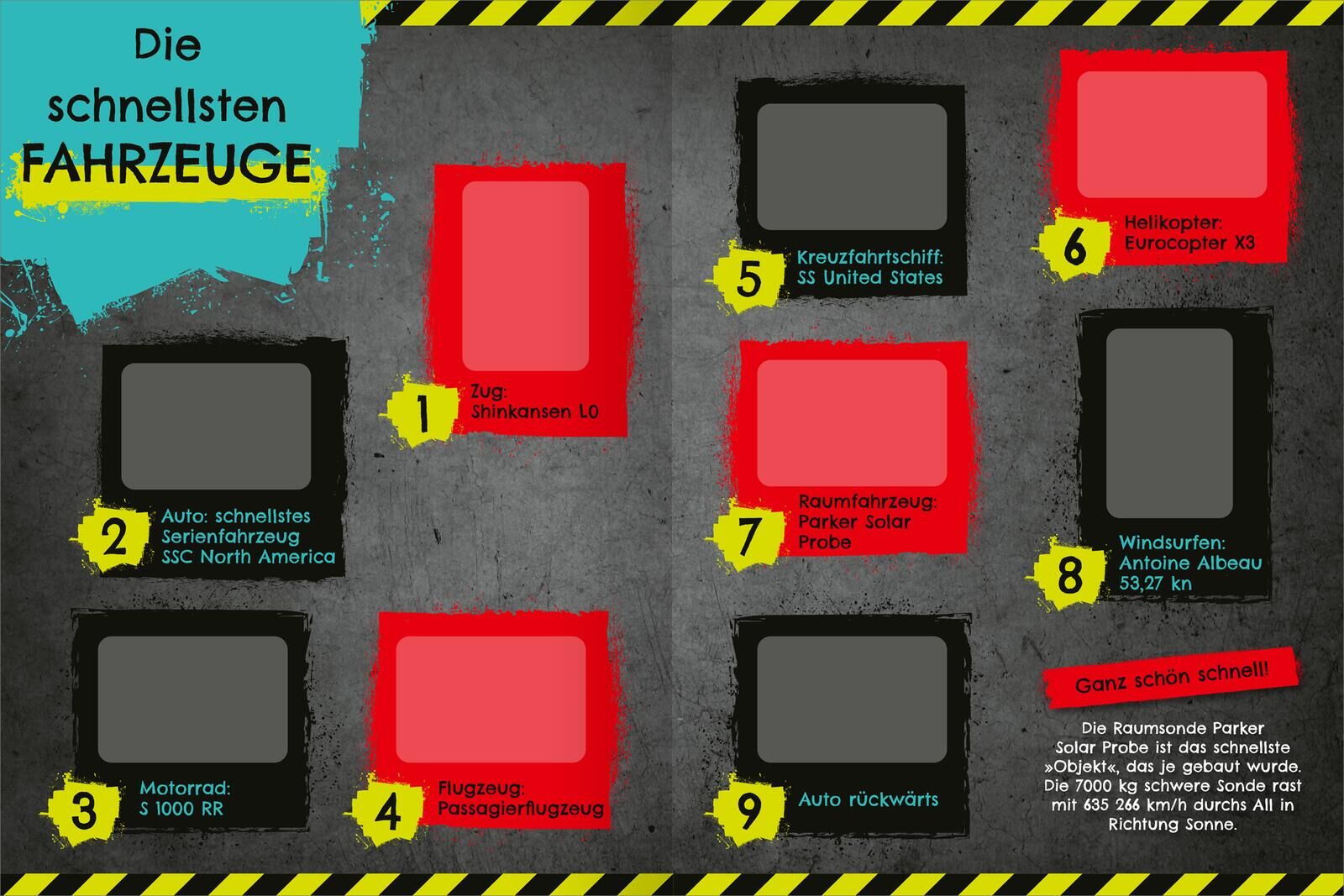 Die schnellsten FAHRZEUGE

1 Zug: Shinkansen L0

2 Auto: schnellstes Serienfahrzeug SSC North America

3 Motorrad: S 1000 RR

4 Flugzeug: Passagierflugzeug

5 Kreuzfahrtschiff: SS United States

6 Helikopter: Eurocopter X3

7 Raumfahrzeug: Parker Solar Probe

8 Windsurfen: Antoine Albeau 53,27 kn

9 Auto rückwärts

Ganz schön schnell!

Die Raumsonde Parker Solar Probe ist das schnellste »Objekt«, das je gebaut wurde. Die 7000 kg schwere Sonde rast mit 635 266 km/h durchs All in Richtung Sonne.